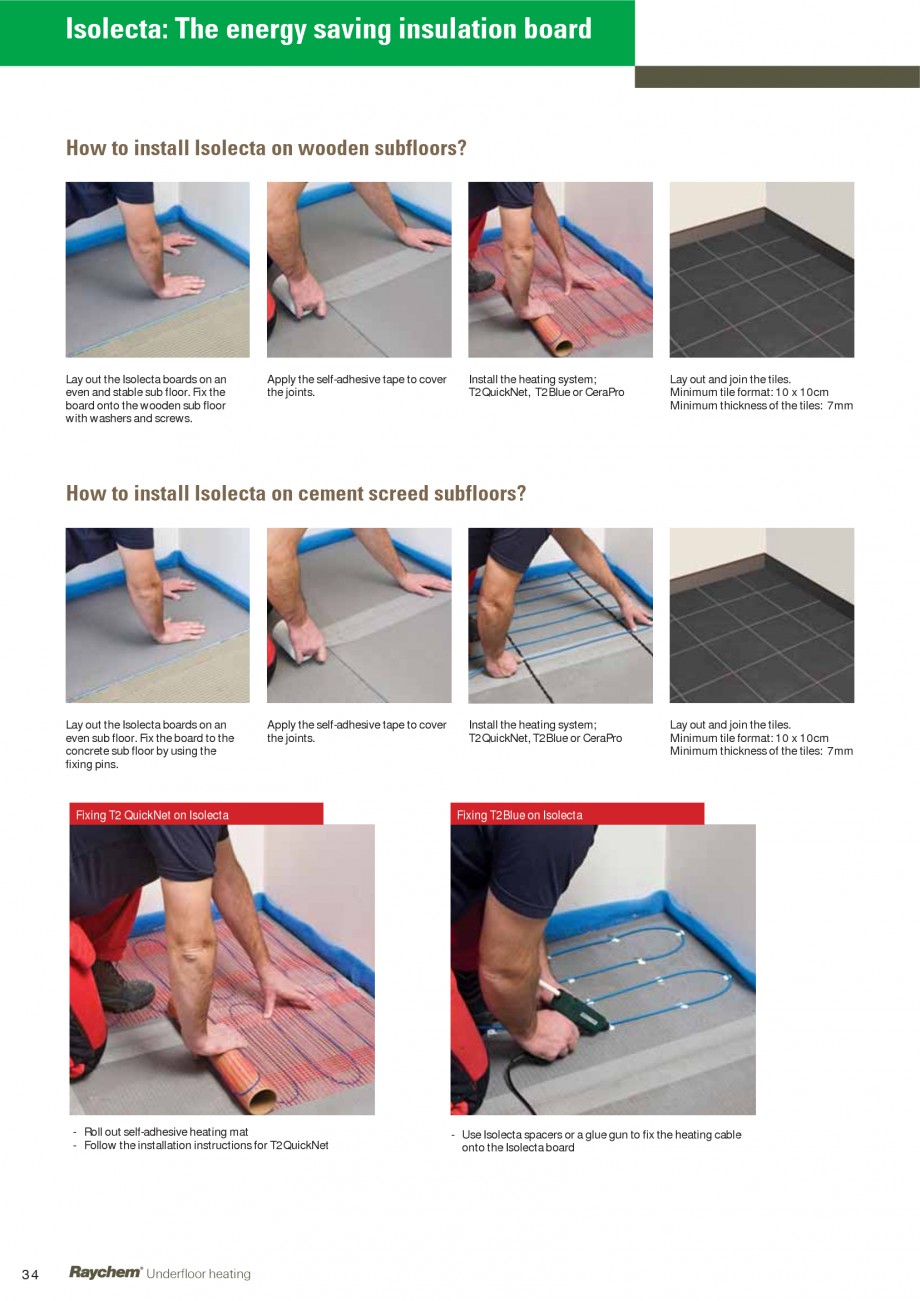 Isolecta: The energy saving insulation board

How to install Isolecta on wooden subfloors?

Lay out the Isolecta boards on an even and stable sub floor. Fix the board onto the wooden sub floor with washers and screws.

Apply the self-adhesive tape to cover the joints.

Install the heating system; T2QuickNet, T2Blue or CeraPro

Lay out and join the tiles. Minimum tile format: 10 x 10cm Minimum thickness of the tiles: 7mm

How to install Isolecta on cement screed subfloors?

Lay out the Isolecta boards on an even sub floor. Fix the board to the concrete sub floor by using the fixing pins.

Apply the self-adhesive tape to cover the joints.

Install the heating system; T2QuickNet, T2Blue or CeraPro

Lay out and join the tiles. Minimum tile format: 10 x 10cm Minimum thickness of the tiles: 7mm

Fixing T2 QuickNet on Isolecta

- Roll out self-adhesive heating mat
- Follow the installation instructions for T2QuickNet

Fixing T2Blue on Isolecta

- Use Isolecta spacers or a glue gun to fix the heating cable onto the Isolecta board

34 Raychem® Underfloor heating