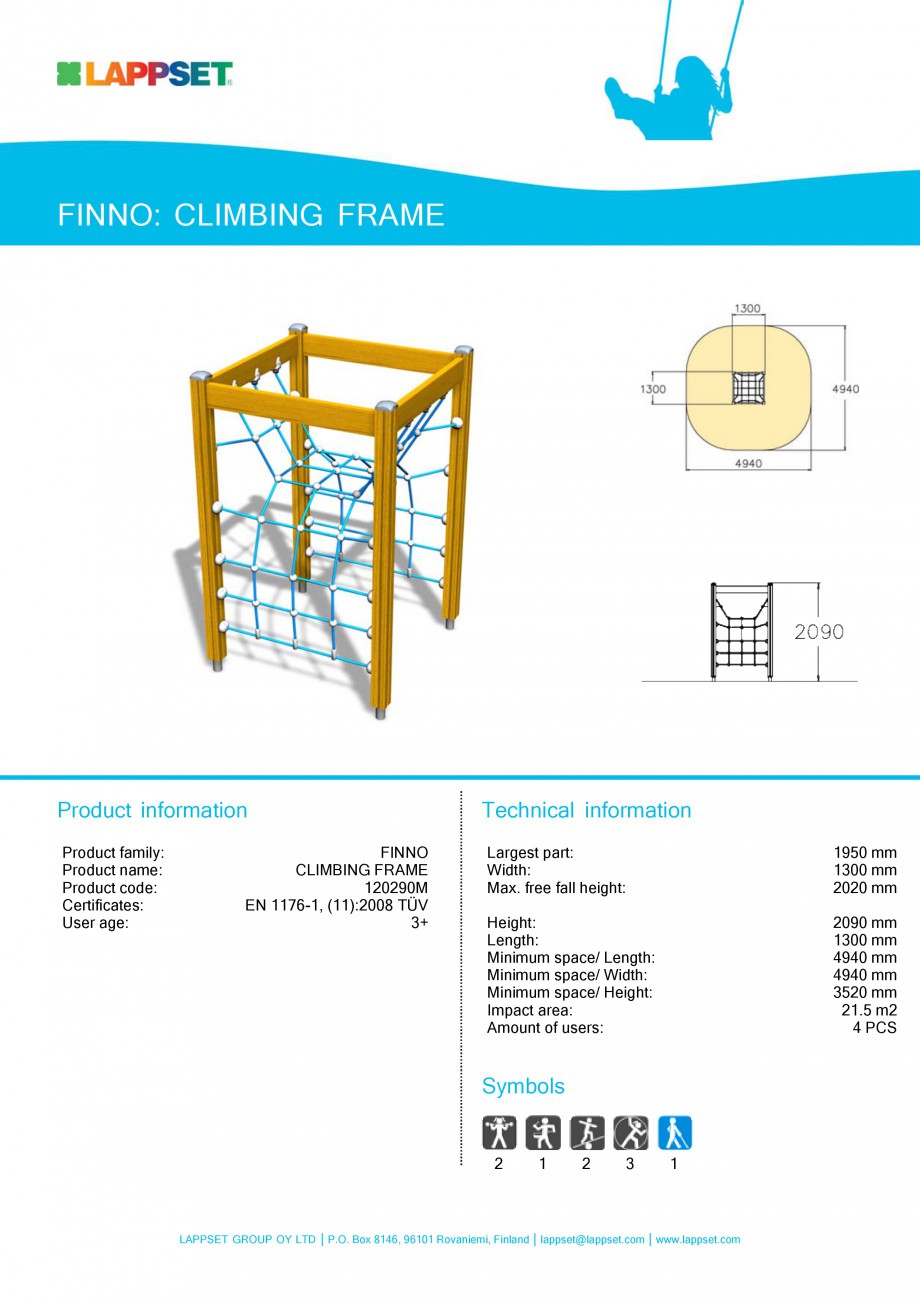 LAPPSET

FINNO: CLIMBING FRAME

1300

1300

4940

4940

2090

Product information

| | |
|---|---|
| Product family: | FINNO |
| Product name: | CLIMBING FRAME |
| Product code: | 120290M |
| Certificates: | EN 1176-1, (11):2008 TÜV |
| User age: | 3+ |

Technical information

| | |
|---|---|
| Largest part: | 1950 mm |
| Width: | 1300 mm |
| Max. free fall height: | 2020 mm |
| Height: | 2090 mm |
| Length: | 1300 mm |
| Minimum space/ Length: | 4940 mm |
| Minimum space/ Width: | 4940 mm |
| Minimum space/ Height: | 3520 mm |
| Impact area: | 21.5 m2 |
| Amount of users: | 4 PCS |

Symbols

2 1 2 3 1

LAPPSET GROUP OY LTD | P.O. Box 8146, 96101 Rovaniemi, Finland | lappset@lappset.com | www.lappset.com