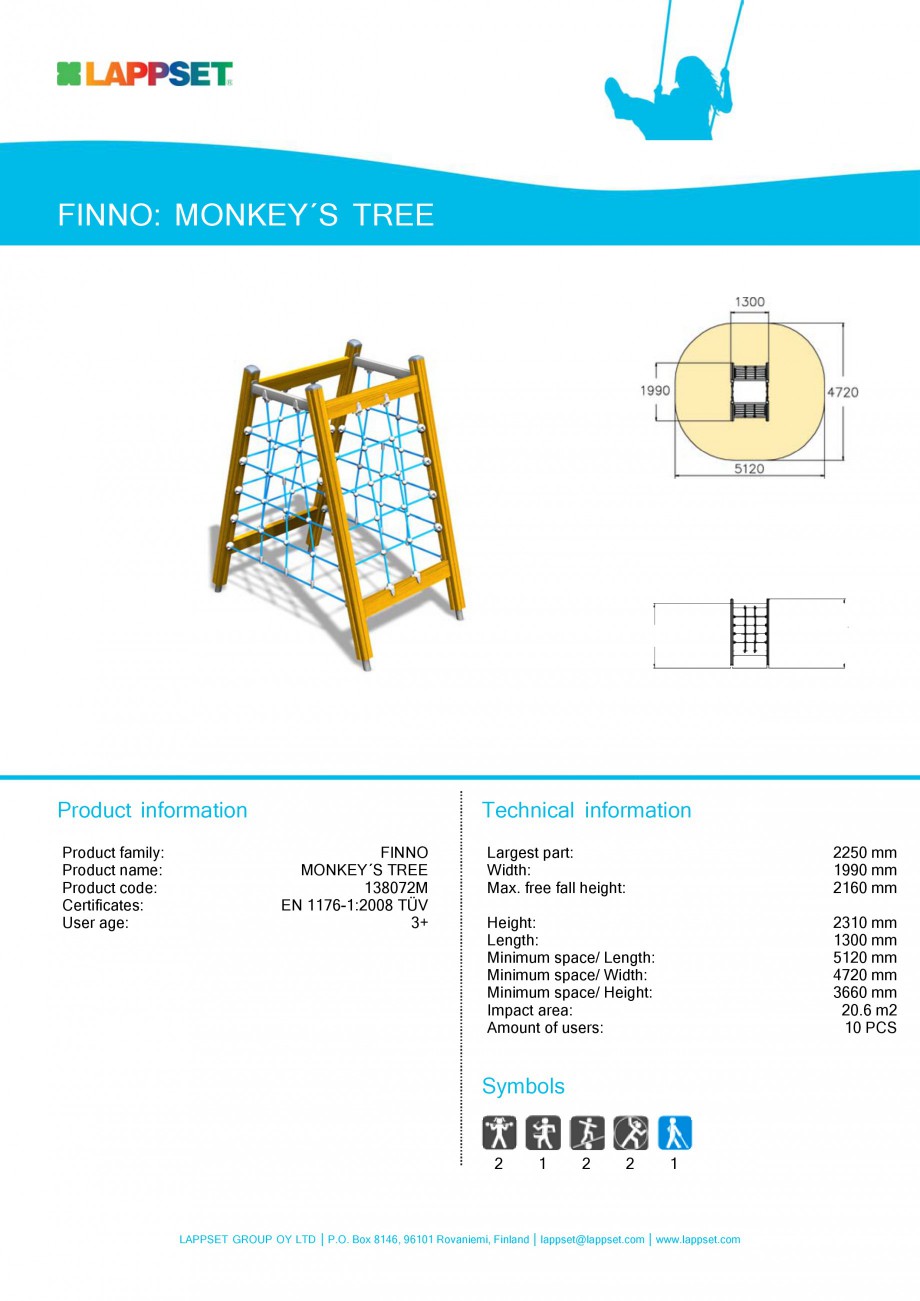 LAPPSET

FINNO: MONKEY´S TREE

1300
1990
4720
5120

Product information

| | |
|---|---|
| Product family: | FINNO |
| Product name: | MONKEY´S TREE |
| Product code: | 138072M |
| Certificates: | EN 1176-1:2008 TÜV |
| User age: | 3+ |

Technical information

| | |
|---|---|
| Largest part: | 2250 mm |
| Width: | 1990 mm |
| Max. free fall height: | 2160 mm |
| Height: | 2310 mm |
| Length: | 1300 mm |
| Minimum space/ Length: | 5120 mm |
| Minimum space/ Width: | 4720 mm |
| Minimum space/ Height: | 3660 mm |
| Impact area: | 20.6 m2 |
| Amount of users: | 10 PCS |

Symbols

2 1 2 2 1

LAPPSET GROUP OY LTD | P.O. Box 8146, 96101 Rovaniemi, Finland | lappset@lappset.com | www.lappset.com