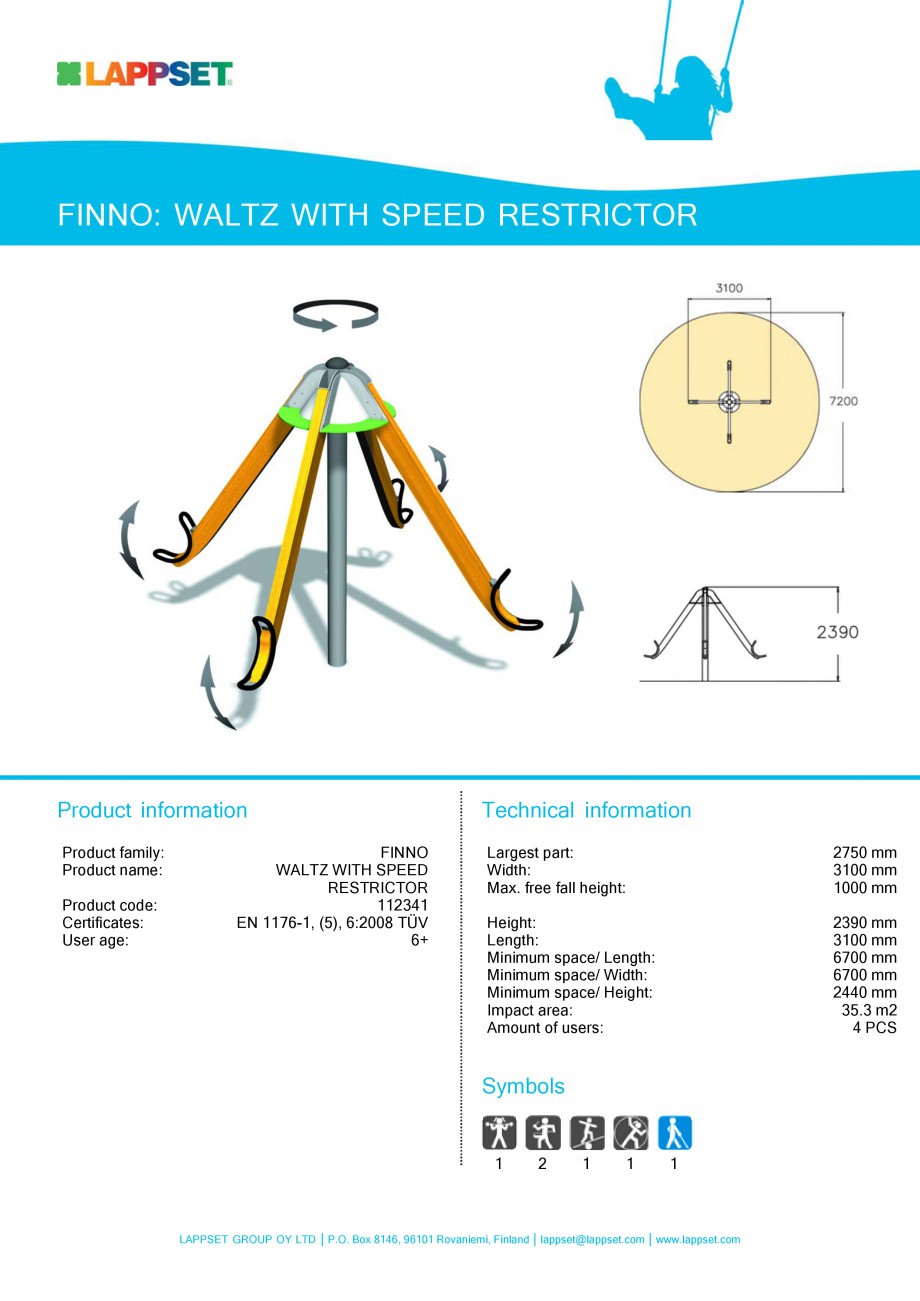 LAPPSET

FINNO: WALTZ WITH SPEED RESTRICTOR

3100

7200

2390

Product information

| | |
|---|---|
| Product family: | FINNO |
| Product name: | WALTZ WITH SPEED RESTRICTOR |
| Product code: | 112341 |
| Certificates: | EN 1176-1, (5), 6:2008 TÜV |
| User age: | 6+ |

Technical information

| | |
|---|---|
| Largest part: | 2750 mm |
| Width: | 3100 mm |
| Max. free fall height: | 1000 mm |
| Height: | 2390 mm |
| Length: | 3100 mm |
| Minimum space/ Length: | 6700 mm |
| Minimum space/ Width: | 6700 mm |
| Minimum space/ Height: | 2440 mm |
| Impact area: | 35.3 m2 |
| Amount of users: | 4 PCS |

Symbols

1 2 1 1 1

LAPPSET GROUP OY LTD | P.O. Box 8146, 96101 Rovaniemi, Finland | lappset@lappset.com | www.lappset.com