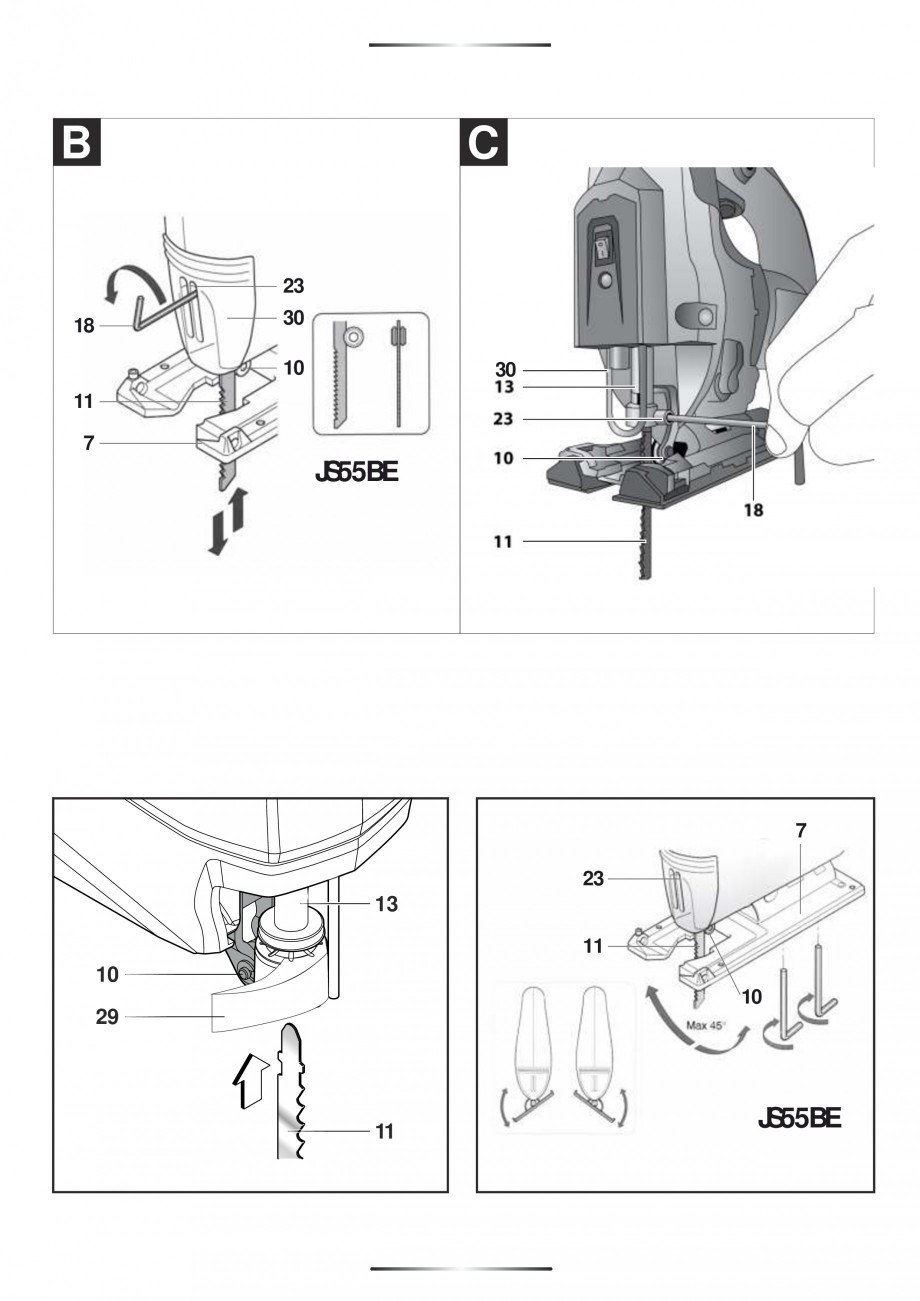 B

23
18
30
10
11
7

JS55BE

C

30
13
23
10
18
11

13
10
29
11

7
23
11
10
Max 45°

JS55BE