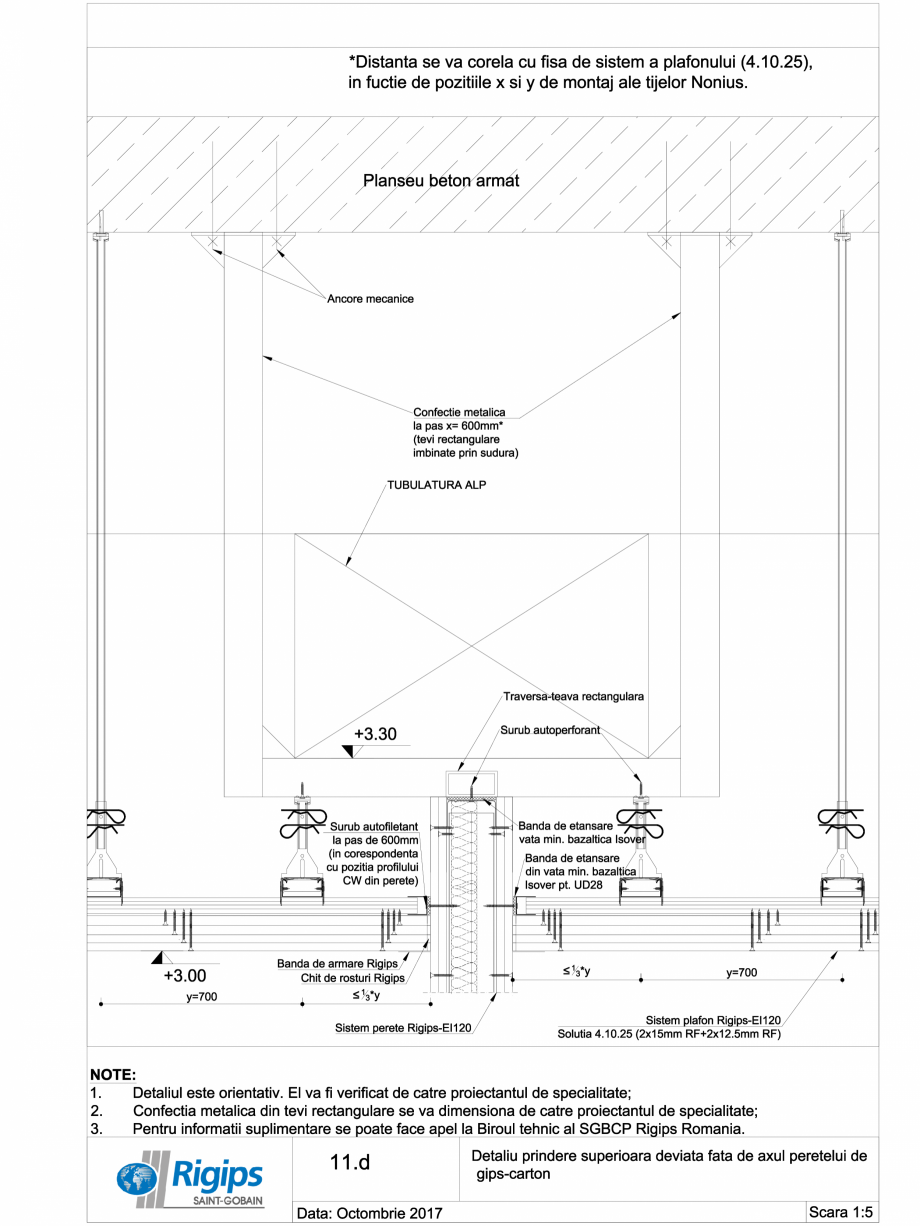 *Distanta se va corela cu fisa de sistem a plafonului (4.10.25), in fuctie de pozitiile x si y de montaj ale tijelor Nonius.

Planseu beton armat

Ancore mecanice

Confectie metalica la pas x= 600mm* (tevi rectangulare imbinate prin sudura)

TUBULATURA ALP

Traversa-teava rectangulara

Surub autoperforant

+3.30

Surub autofiletant la pas de 600mm (in corespondenta cu pozitia profilului CW din perete)

Banda de etansare vata min. bazaltica Isover

Banda de etansare din vata min. bazaltica Isover pt. UD28

Banda de armare Rigips

Chit de rosturi Rigips

+3.00

y=700

$\leq \frac{1}{3}$*y

$\leq \frac{1}{3}$*y

y=700

Sistem perete Rigips-EI120

Sistem plafon Rigips-EI120
Solutia 4.10.25 (2x15mm RF+2x12.5mm RF)

NOTE:
1. Detaliul este orientativ. El va fi verificat de catre proiectantul de specialitate;
2. Confectia metalica din tevi rectangulare se va dimensiona de catre proiectantul de specialitate;
3. Pentru informatii suplimentare se poate face apel la Biroul tehnic al SGBCP Rigips Romania.

Rigips
SAINT-GOBAIN

11.d

Detaliu prindere superioara deviata fata de axul peretelui de gips-carton

Data: Octombrie 2017

Scara 1:5