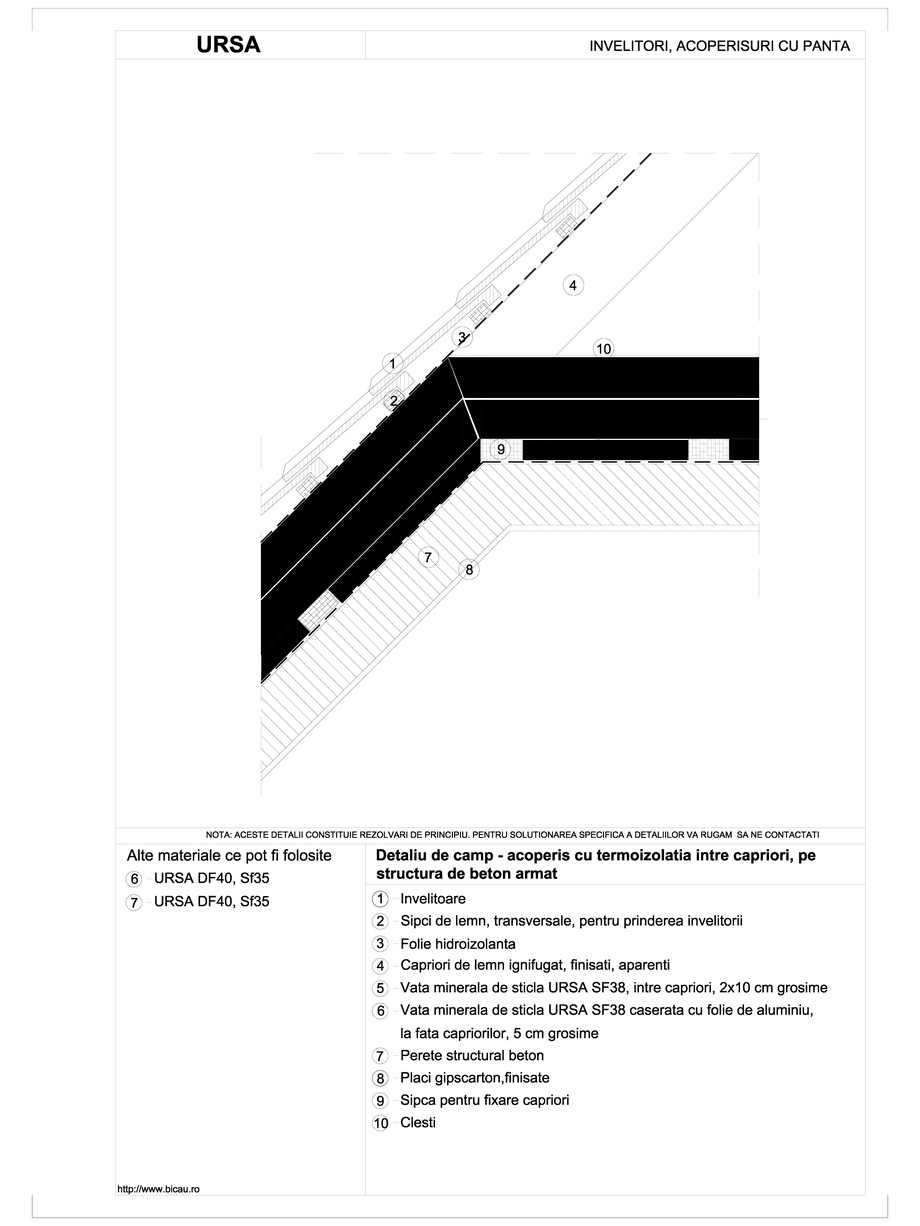 URSA

INVELITORI, ACOPERISURI CU PANTA

4

3

10

1

2

9

7

8

NOTA: ACESTE DETALII CONSTITUIE REZOLVARI DE PRINCIPIU. PENTRU SOLUTIONAREA SPECIFICA A DETALIILOR VA RUGAM SA NE CONTACTATI

Alte materiale ce pot fi folosite

6 URSA DF40, Sf35

7 URSA DF40, Sf35

Detaliu de camp - acoperis cu termoizolatia intre capriori, pe structura de beton armat

1 Invelitoare

2 Sipci de lemn, transversale, pentru prinderea invelitorii

3 Folie hidroizolanta

4 Capriori de lemn ignifugat, finisati, aparenti

5 Vata minerala de sticla URSA SF38, intre capriori, 2x10 cm grosime

6 Vata minerala de sticla URSA SF38 caserata cu folie de aluminiu, la fata capriorilor, 5 cm grosime

7 Perete structural beton

8 Placi gipscarton,finisate

9 Sipca pentru fixare capriori

10 Clesti

http://www.bicau.ro