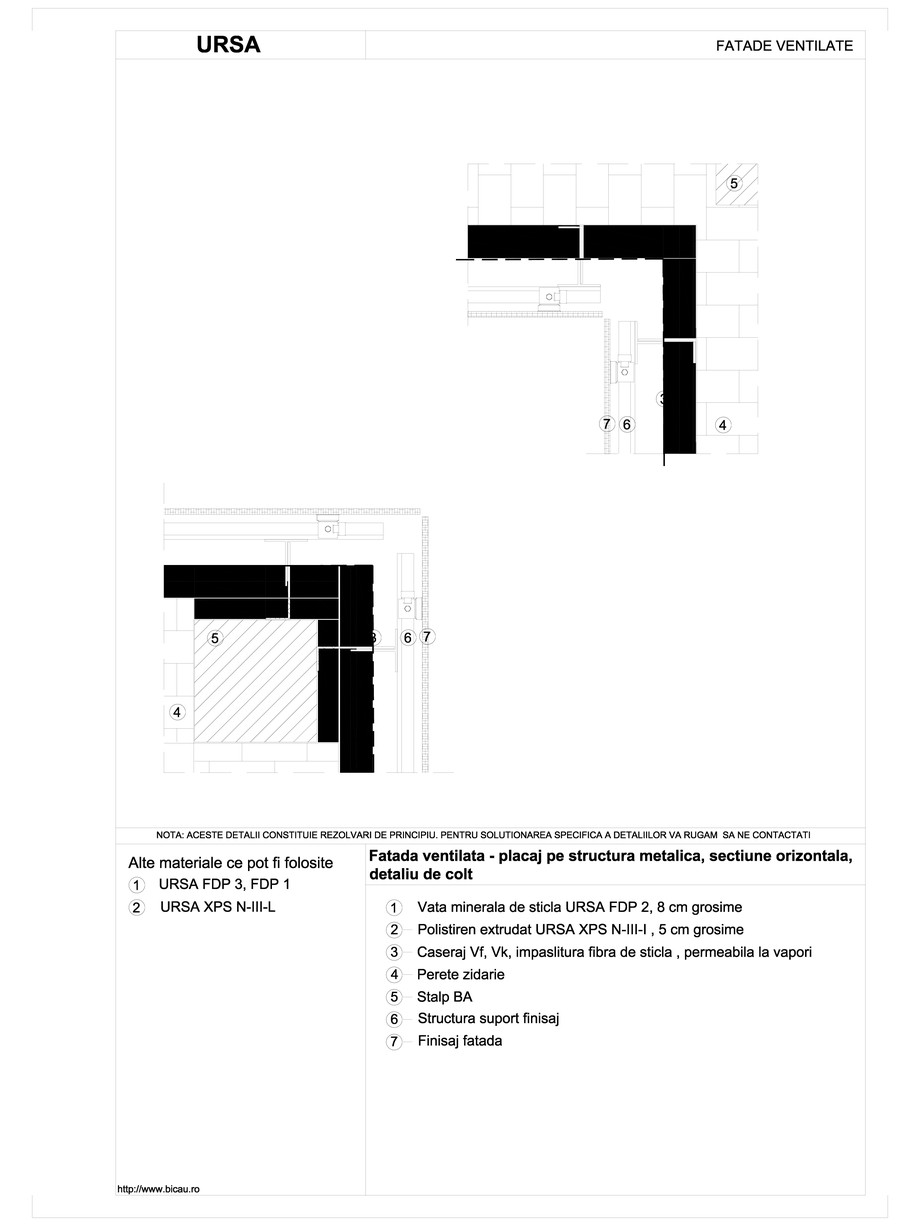 URSA

FATADE VENTILATE

5

3

7 6

4

5

3 6 7

4

NOTA: ACESTE DETALII CONSTITUIE REZOLVARI DE PRINCIPIU. PENTRU SOLUTIONAREA SPECIFICA A DETALIILOR VA RUGAM SA NE CONTACTATI

Alte materiale ce pot fi folosite
1 URSA FDP 3, FDP 1
2 URSA XPS N-III-L

Fatada ventilata - placaj pe structura metalica, sectiune orizontala, detaliu de colt

1 Vata minerala de sticla URSA FDP 2, 8 cm grosime
2 Polistiren extrudat URSA XPS N-III-I , 5 cm grosime
3 Caseraj Vf, Vk, impaslitura fibra de sticla , permeabila la vapori
4 Perete zidarie
5 Stalp BA
6 Structura suport finisaj
7 Finisaj fatada

http://www.bicau.ro