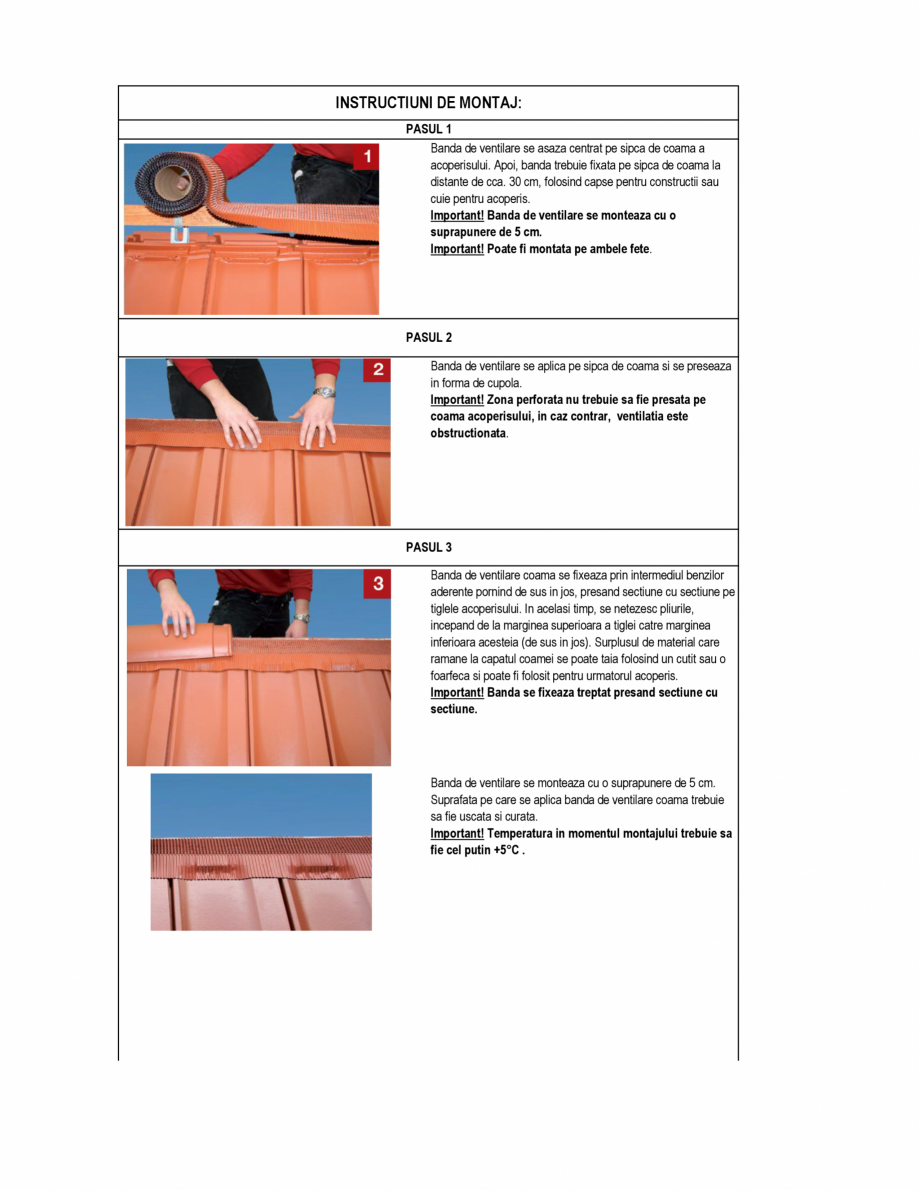 INSTRUCTIUNI DE MONTAJ:

PASUL 1

1

Banda de ventilare se asaza centrat pe sipca de coama a acoperisului. Apoi, banda trebuie fixata pe sipca de coama la distante de cca. 30 cm, folosind capse pentru constructii sau cuie pentru acoperis.
Important! Banda de ventilare se monteaza cu o suprapunere de 5 cm.
Important! Poate fi montata pe ambele fete.

PASUL 2

2

Banda de ventilare se aplica pe sipca de coama si se preseaza in forma de cupola.
Important! Zona perforata nu trebuie sa fie presata pe coama acoperisului, in caz contrar, ventilatia este obstructionata.

PASUL 3

3

Banda de ventilare coama se fixeaza prin intermediul benzilor aderente pornind de sus in jos, presand sectiune cu sectiune pe tiglele acoperisului. In acelasi timp, se netezesc pliurile, incepand de la marginea superioara a tiglei catre marginea inferioara acesteia (de sus in jos). Surplusul de material care ramane la capatul coamei se poate taia folosind un cutit sau o foarfeca si poate fi folosit pentru urmatorul acoperis.
Important! Banda se fixeaza treptat presand sectiune cu sectiune.

Banda de ventilare se monteaza cu o suprapunere de 5 cm. Suprafata pe care se aplica banda de ventilare coama trebuie sa fie uscata si curata.
Important! Temperatura in momentul montajului trebuie sa fie cel putin +5°C .