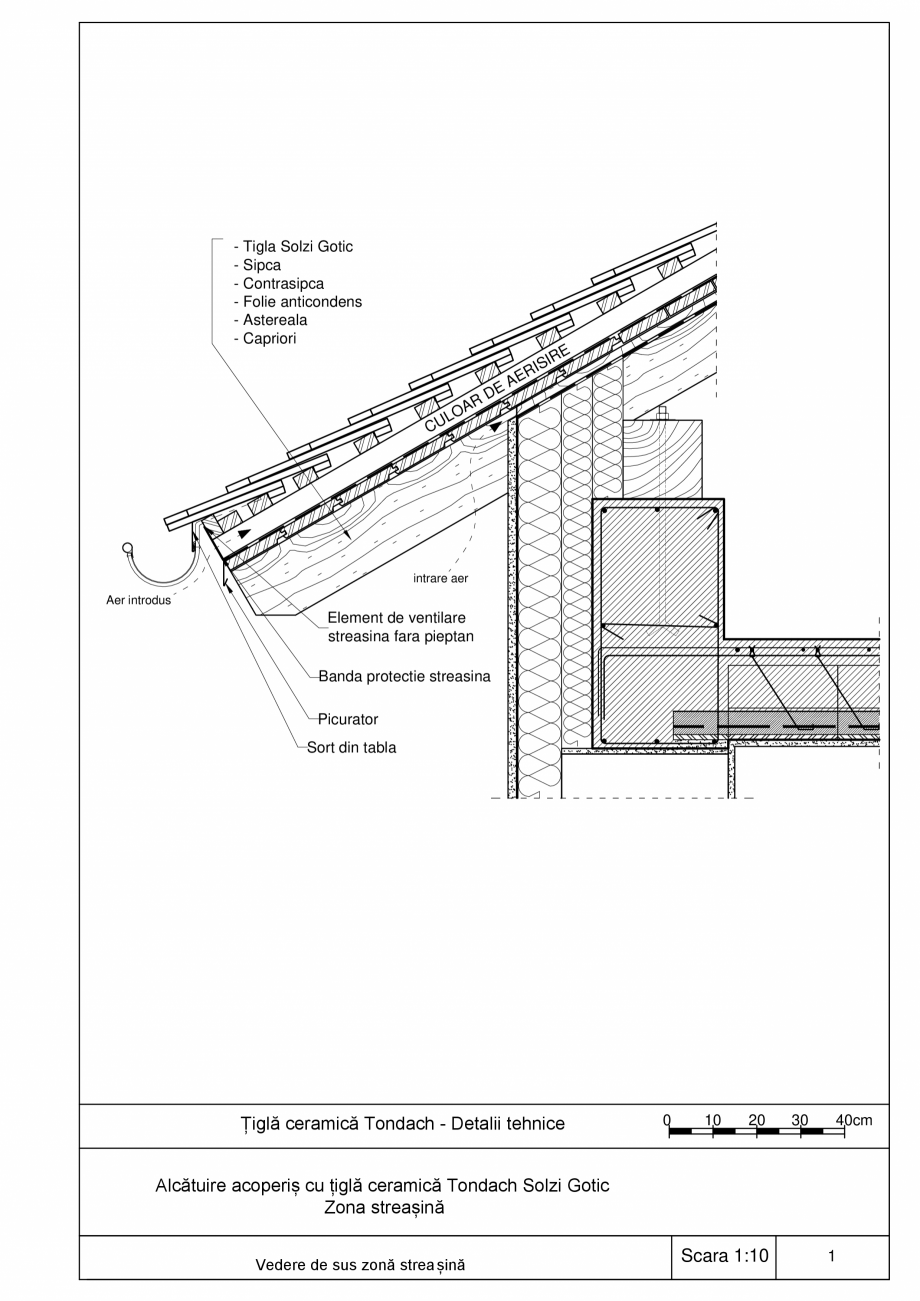 - Tigla Solzi Gotic
- Sipca
- Contrasipca
- Folie anticondens
- Astereala
- Capriori

CULOAR DE AERISIRE

intrare aer

Aer introdus

Element de ventilare streasina fara pieptan

Banda protectie streasina

Picurator

Sort din tabla

Țiglă ceramică Tondach - Detalii tehnice

0 10 20 30 40cm

Alcătuire acoperiș cu țiglă ceramică Tondach Solzi Gotic
Zona streașină

Vedere de sus zonă streașină

Scara 1:10

1