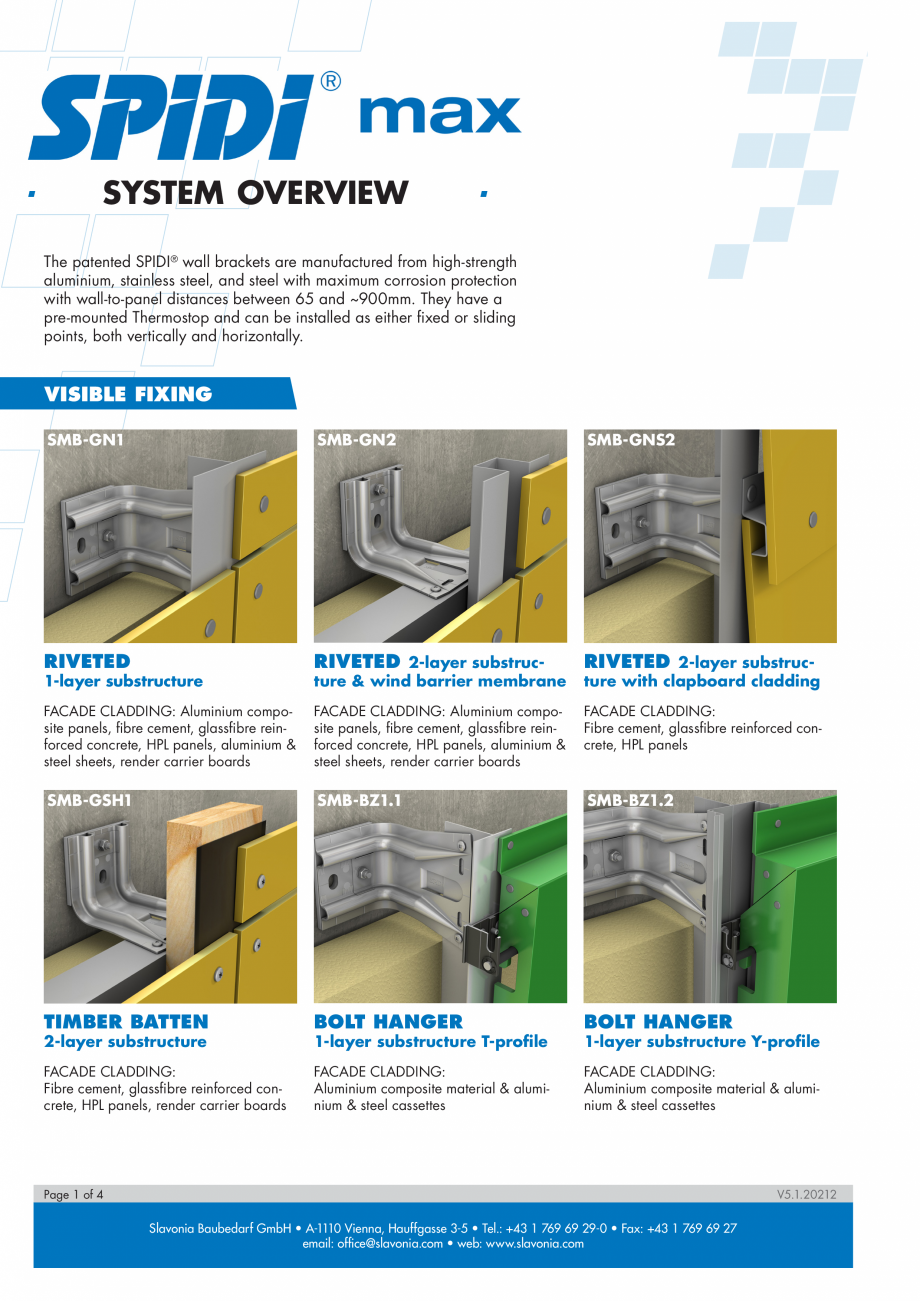 SPIDI® max

SYSTEM OVERVIEW

The patented SPIDI® wall brackets are manufactured from high-strength aluminium, stainless steel, and steel with maximum corrosion protection with wall-to-panel distances between 65 and ~900mm. They have a pre-mounted Thermostop and can be installed as either fixed or sliding points, both vertically and horizontally.

VISIBLE FIXING

SMB-GN1

RIVETED
1-layer substructure

FACADE CLADDING: Aluminium composite panels, fibre cement, glassfibre reinforced concrete, HPL panels, aluminium & steel sheets, render carrier boards

SMB-GN2

RIVETED 2-layer substructure & wind barrier membrane

FACADE CLADDING: Aluminium composite panels, fibre cement, glassfibre reinforced concrete, HPL panels, aluminium & steel sheets, render carrier boards

SMB-GNS2

RIVETED 2-layer substructure with clapboard cladding

FACADE CLADDING:
Fibre cement, glassfibre reinforced concrete, HPL panels

SMB-GSH1

TIMBER BATTEN
2-layer substructure

FACADE CLADDING:
Fibre cement, glassfibre reinforced concrete, HPL panels, render carrier boards

SMB-BZ1.1

BOLT HANGER
1-layer substructure T-profile

FACADE CLADDING:
Aluminium composite material & aluminium & steel cassettes

SMB-BZ1.2

BOLT HANGER
1-layer substructure Y-profile

FACADE CLADDING:
Aluminium composite material & aluminium & steel cassettes

Page 1 of 4
V5.1.20212

Slavonia Baubedarf GmbH • A-1110 Vienna, Hauffgasse 3-5 • Tel.: +43 1 769 69 29-0 • Fax: +43 1 769 69 27
email: office@slavonia.com • web: www.slavonia.com