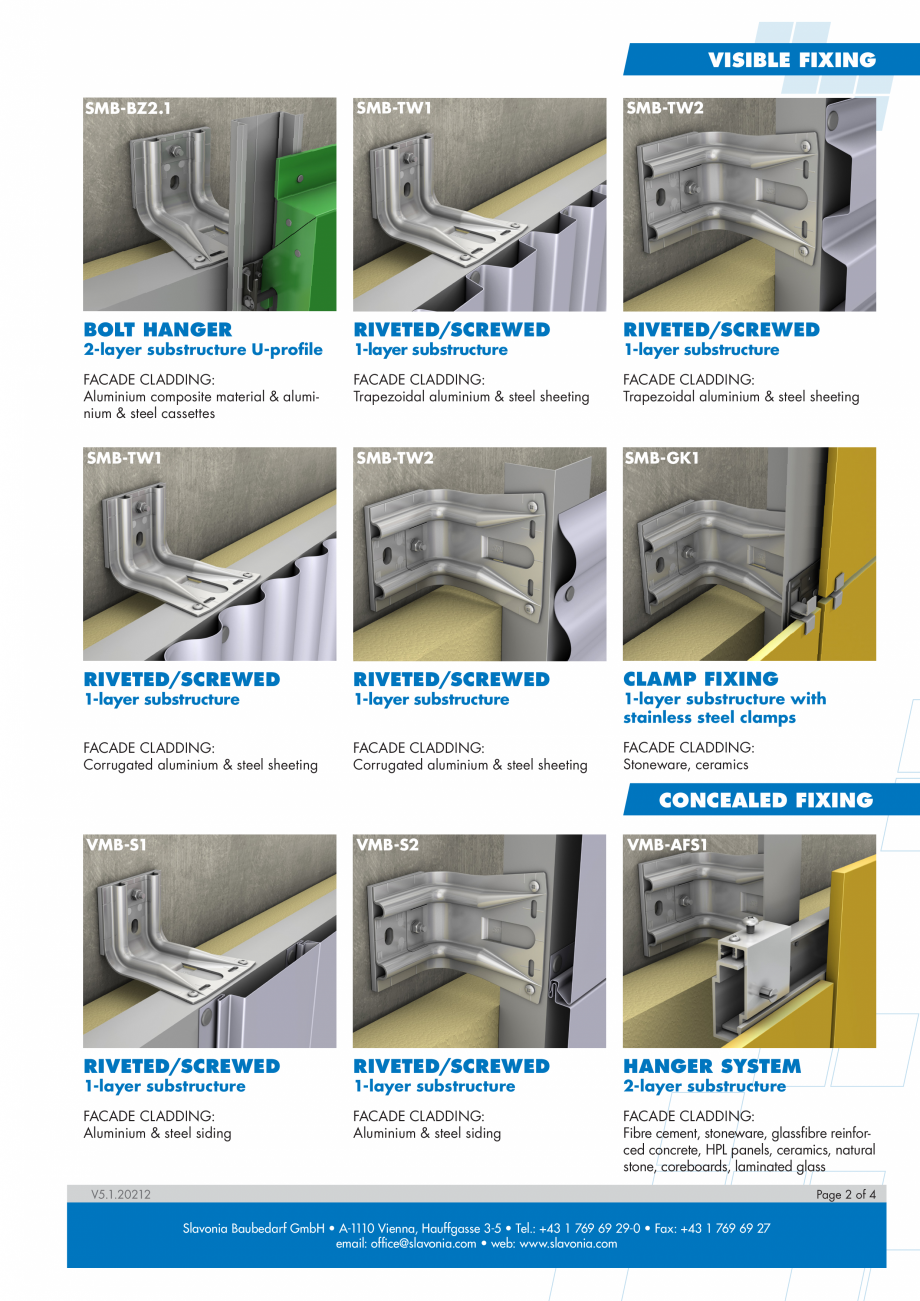 VISIBLE FIXING

SMB-BZ2.1

BOLT HANGER
2-layer substructure U-profile

FACADE CLADDING:
Aluminium composite material & aluminium & steel cassettes

SMB-TW1

RIVETED/SCREWED
1-layer substructure

FACADE CLADDING:
Trapezoidal aluminium & steel sheeting

SMB-TW2

RIVETED/SCREWED
1-layer substructure

FACADE CLADDING:
Trapezoidal aluminium & steel sheeting

SMB-TW1

RIVETED/SCREWED
1-layer substructure

FACADE CLADDING:
Corrugated aluminium & steel sheeting

SMB-TW2

RIVETED/SCREWED
1-layer substructure

FACADE CLADDING:
Corrugated aluminium & steel sheeting

SMB-GK1

CLAMP FIXING
1-layer substructure with stainless steel clamps

FACADE CLADDING:
Stoneware, ceramics

CONCEALED FIXING

VMB-S1

RIVETED/SCREWED
1-layer substructure

FACADE CLADDING:
Aluminium & steel siding

VMB-S2

RIVETED/SCREWED
1-layer substructure

FACADE CLADDING:
Aluminium & steel siding

VMB-AFS1

HANGER SYSTEM
2-layer substructure

FACADE CLADDING:
Fibre cement, stoneware, glassfibre reinforced concrete, HPL panels, ceramics, natural stone, coreboards, laminated glass

V5.1.20212

Page 2 of 4

Slavonia Baubedarf GmbH • A-1110 Vienna, Hauffgasse 3-5 • Tel.: +43 1 769 69 29-0 • Fax: +43 1 769 69 27
email: office@slavonia.com • web: www.slavonia.com