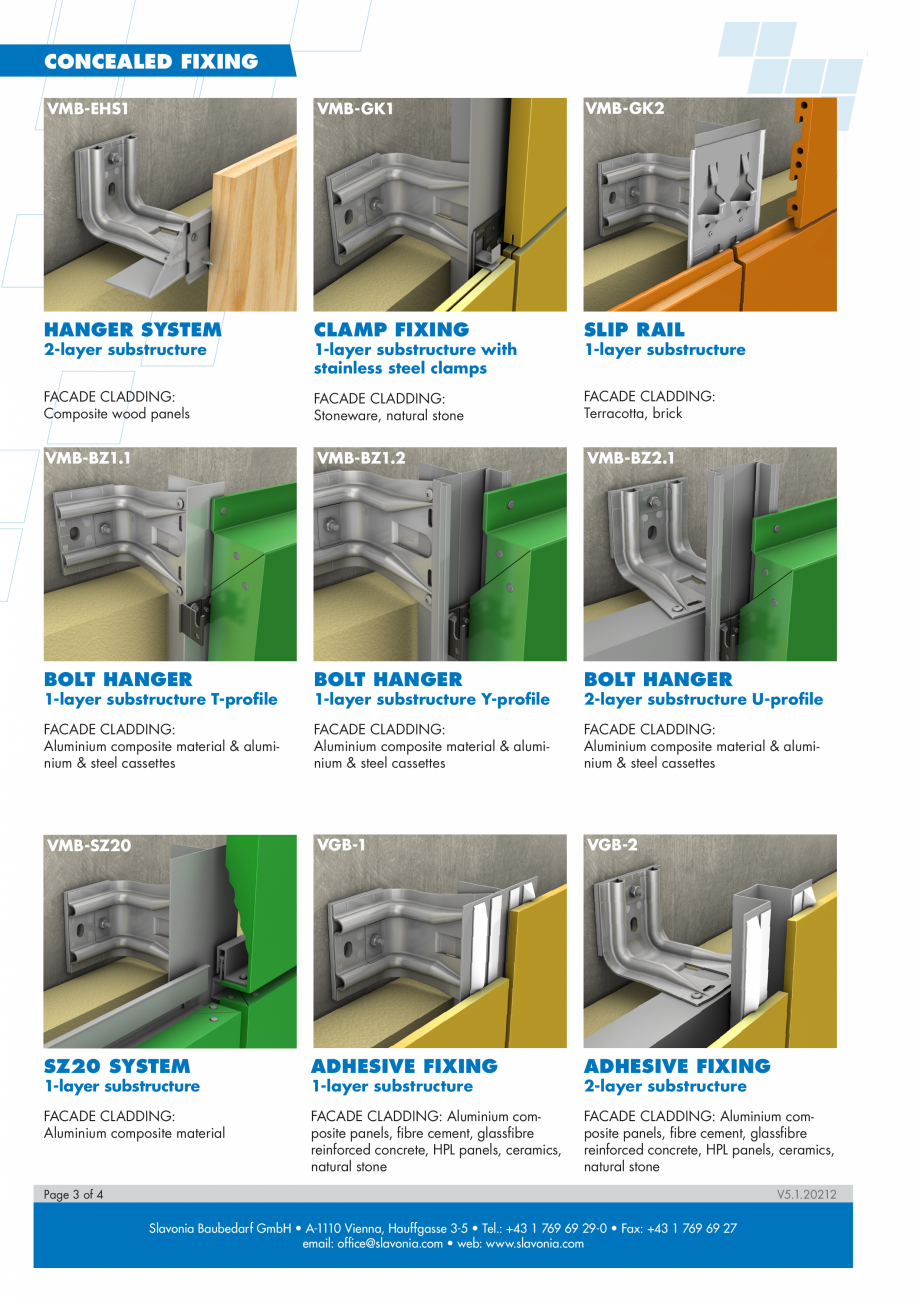 CONCEALED FIXING

VMB-EHS1

HANGER SYSTEM
2-layer substructure

FACADE CLADDING:
Composite wood panels

VMB-GK1

CLAMP FIXING
1-layer substructure with stainless steel clamps

FACADE CLADDING:
Stoneware, natural stone

VMB-GK2

SLIP RAIL
1-layer substructure

FACADE CLADDING:
Terracotta, brick

VMB-BZ1.1

BOLT HANGER
1-layer substructure T-profile

FACADE CLADDING:
Aluminium composite material & aluminium & steel cassettes

VMB-BZ1.2

BOLT HANGER
1-layer substructure Y-profile

FACADE CLADDING:
Aluminium composite material & aluminium & steel cassettes

VMB-BZ2.1

BOLT HANGER
2-layer substructure U-profile

FACADE CLADDING:
Aluminium composite material & aluminium & steel cassettes

VMB-SZ20

SZ20 SYSTEM
1-layer substructure

FACADE CLADDING:
Aluminium composite material

VGB-1

ADHESIVE FIXING
1-layer substructure

FACADE CLADDING: Aluminium composite panels, fibre cement, glassfibre reinforced concrete, HPL panels, ceramics, natural stone

VGB-2

ADHESIVE FIXING
2-layer substructure

FACADE CLADDING: Aluminium composite panels, fibre cement, glassfibre reinforced concrete, HPL panels, ceramics, natural stone

Page 3 of 4

V5.1.20212

Slavonia Baubedarf GmbH • A-1110 Vienna, Hauffgasse 3-5 • Tel.: +43 1 769 69 29-0 • Fax: +43 1 769 69 27
email: office@slavonia.com • web: www.slavonia.com