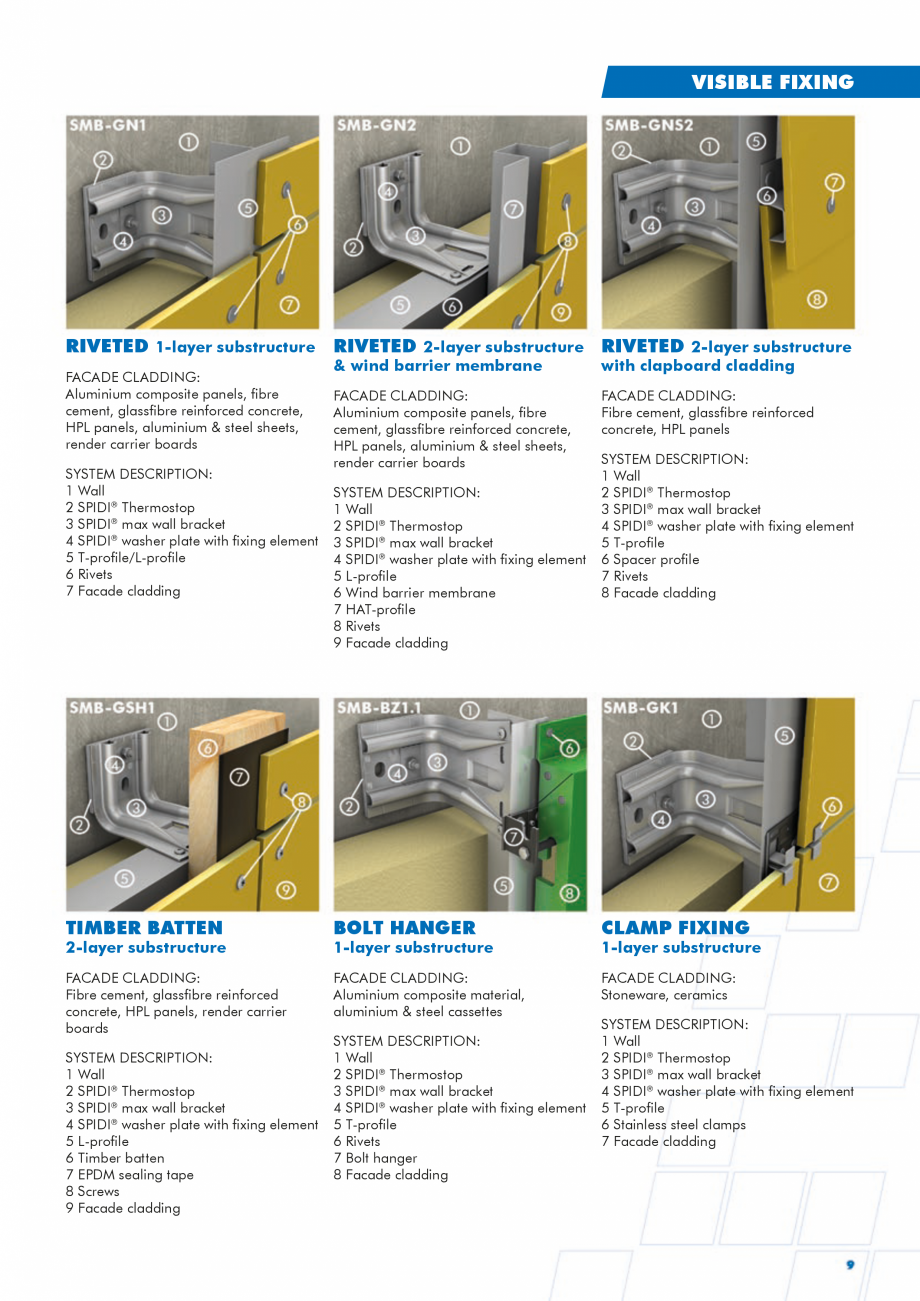 VISIBLE FIXING

SMB-GN1
① ② ③ ④ ⑤ ⑥ ⑦

RIVETED 1-layer substructure

FACADE CLADDING:
Aluminium composite panels, fibre cement, glassfibre reinforced concrete, HPL panels, aluminium & steel sheets, render carrier boards

SYSTEM DESCRIPTION:
1 Wall
2 SPIDI® Thermostop
3 SPIDI® max wall bracket
4 SPIDI® washer plate with fixing element
5 T-profile/L-profile
6 Rivets
7 Facade cladding

SMB-GN2
① ② ③ ④ ⑤ ⑥ ⑦ ⑧ ⑨

RIVETED 2-layer substructure & wind barrier membrane

FACADE CLADDING:
Aluminium composite panels, fibre cement, glassfibre reinforced concrete, HPL panels, aluminium & steel sheets, render carrier boards

SYSTEM DESCRIPTION:
1 Wall
2 SPIDI® Thermostop
3 SPIDI® max wall bracket
4 SPIDI® washer plate with fixing element
5 L-profile
6 Wind barrier membrane
7 HAT-profile
8 Rivets
9 Facade cladding

SMB-GNS2
① ② ③ ④ ⑤ ⑥ ⑦ ⑧

RIVETED 2-layer substructure with clapboard cladding

FACADE CLADDING:
Fibre cement, glassfibre reinforced concrete, HPL panels

SYSTEM DESCRIPTION:
1 Wall
2 SPIDI® Thermostop
3 SPIDI® max wall bracket
4 SPIDI® washer plate with fixing element
5 T-profile
6 Spacer profile
7 Rivets
8 Facade cladding

SMB-GSH1
① ② ③ ④ ⑤ ⑥ ⑦ ⑧ ⑨

TIMBER BATTEN
2-layer substructure

FACADE CLADDING:
Fibre cement, glassfibre reinforced concrete, HPL panels, render carrier boards

SYSTEM DESCRIPTION:
1 Wall
2 SPIDI® Thermostop
3 SPIDI® max wall bracket
4 SPIDI® washer plate with fixing element
5 L-profile
6 Timber batten
7 EPDM sealing tape
8 Screws
9 Facade cladding

SMB-BZ1.1
① ② ③ ④ ⑤ ⑥ ⑦ ⑧

BOLT HANGER
1-layer substructure

FACADE CLADDING:
Aluminium composite material, aluminium & steel cassettes

SYSTEM DESCRIPTION:
1 Wall
2 SPIDI® Thermostop
3 SPIDI® max wall bracket
4 SPIDI® washer plate with fixing element
5 T-profile
6 Rivets
7 Bolt hanger
8 Facade cladding

SMB-GK1
① ② ③ ④ ⑤ ⑥ ⑦

CLAMP FIXING
1-layer substructure

FACADE CLADDING:
Stoneware, ceramics

SYSTEM DESCRIPTION:
1 Wall
2 SPIDI® Thermostop
3 SPIDI® max wall bracket
4 SPIDI® washer plate with fixing element
5 T-profile
6 Stainless steel clamps
7 Facade cladding

9