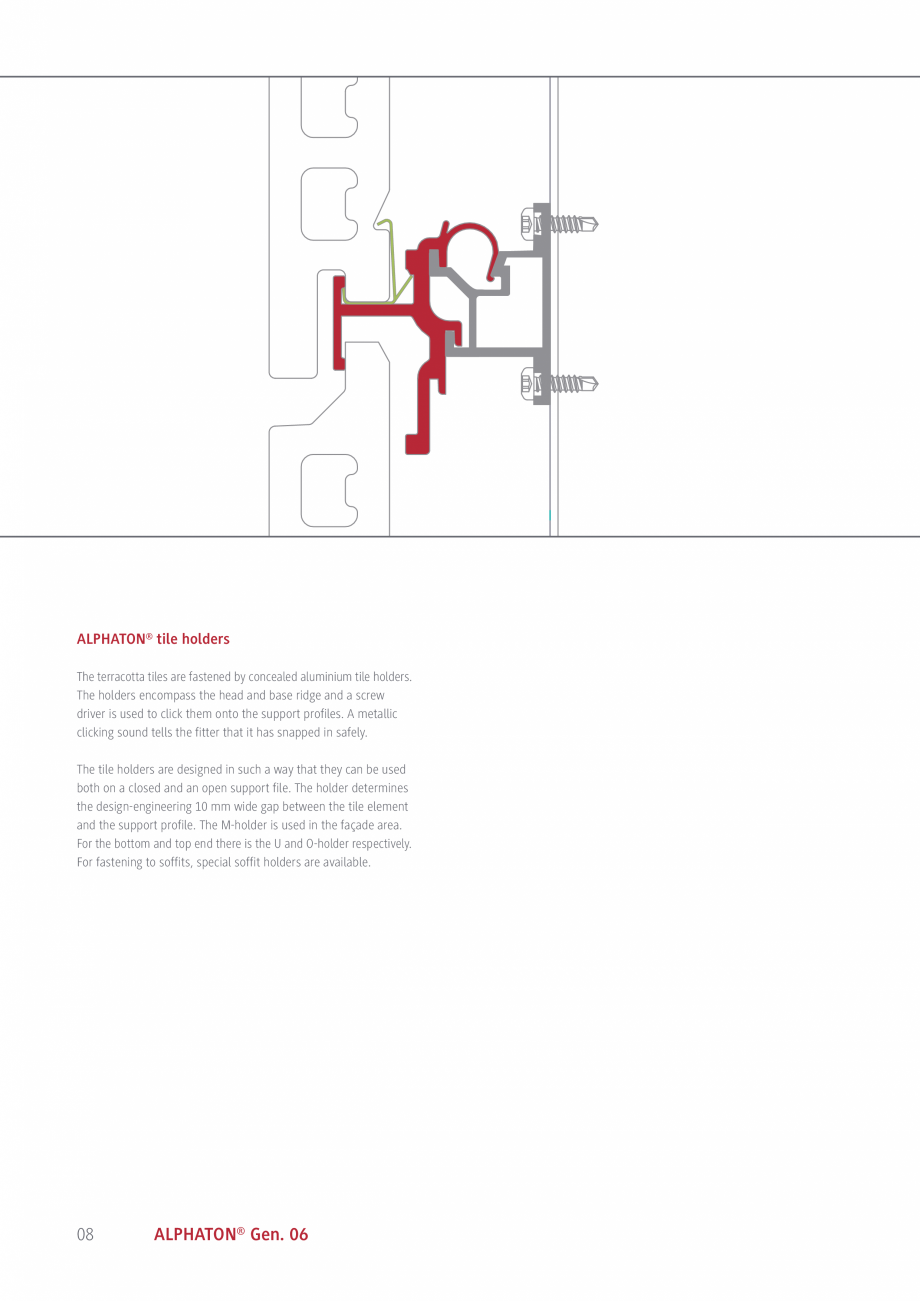 ALPHATON® tile holders

The terracotta tiles are fastened by concealed aluminium tile holders. The holders encompass the head and base ridge and a screw driver is used to click them onto the support profiles. A metallic clicking sound tells the fitter that it has snapped in safely.

The tile holders are designed in such a way that they can be used both on a closed and an open support file. The holder determines the design-engineering 10 mm wide gap between the tile element and the support profile. The M-holder is used in the façade area. For the bottom and top end there is the U and O-holder respectively. For fastening to soffits, special soffit holders are available.

08 ALPHATON® Gen. 06