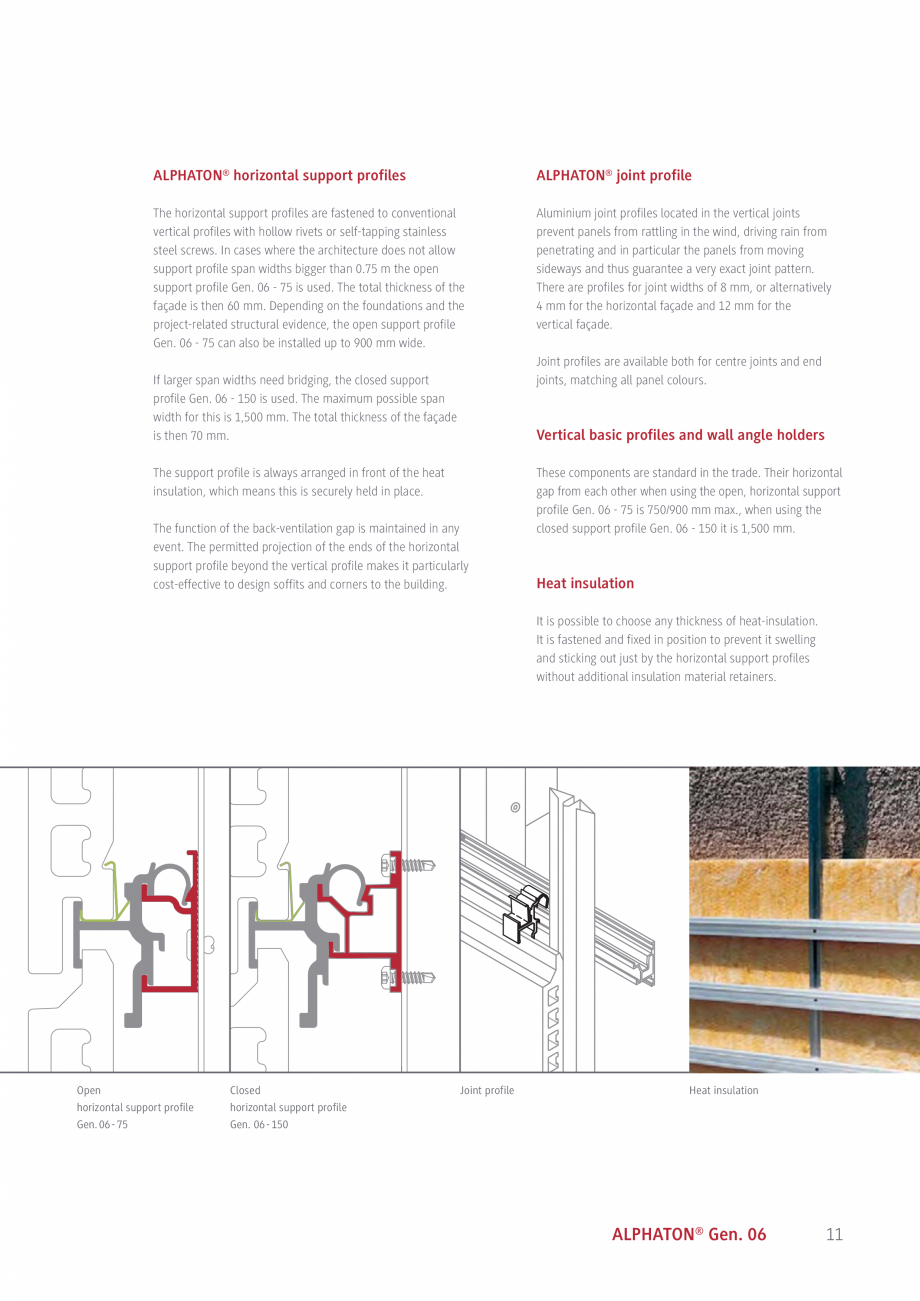 ALPHATON® horizontal support profiles

The horizontal support profiles are fastened to conventional vertical profiles with hollow rivets or self-tapping stainless steel screws. In cases where the architecture does not allow support profile span widths bigger than 0.75 m the open support profile Gen. 06 - 75 is used. The total thickness of the façade is then 60 mm. Depending on the foundations and the project-related structural evidence, the open support profile Gen. 06 - 75 can also be installed up to 900 mm wide.

If larger span widths need bridging, the closed support profile Gen. 06 - 150 is used. The maximum possible span width for this is 1,500 mm. The total thickness of the façade is then 70 mm.

The support profile is always arranged in front of the heat insulation, which means this is securely held in place.

The function of the back-ventilation gap is maintained in any event. The permitted projection of the ends of the horizontal support profile beyond the vertical profile makes it particularly cost-effective to design soffits and corners to the building.

ALPHATON® joint profile

Aluminium joint profiles located in the vertical joints prevent panels from rattling in the wind, driving rain from penetrating and in particular the panels from moving sideways and thus guarantee a very exact joint pattern. There are profiles for joint widths of 8 mm, or alternatively 4 mm for the horizontal façade and 12 mm for the vertical façade.

Joint profiles are available both for centre joints and end joints, matching all panel colours.

Vertical basic profiles and wall angle holders

These components are standard in the trade. Their horizontal gap from each other when using the open, horizontal support profile Gen. 06 - 75 is 750/900 mm max., when using the closed support profile Gen. 06 - 150 it is 1,500 mm.

Heat insulation

It is possible to choose any thickness of heat-insulation. It is fastened and fixed in position to prevent it swelling and sticking out just by the horizontal support profiles without additional insulation material retainers.

Open
horizontal support profile
Gen. 06 - 75

Closed
horizontal support profile
Gen. 06 - 150

Joint profile

Heat insulation

ALPHATON® Gen. 06 11