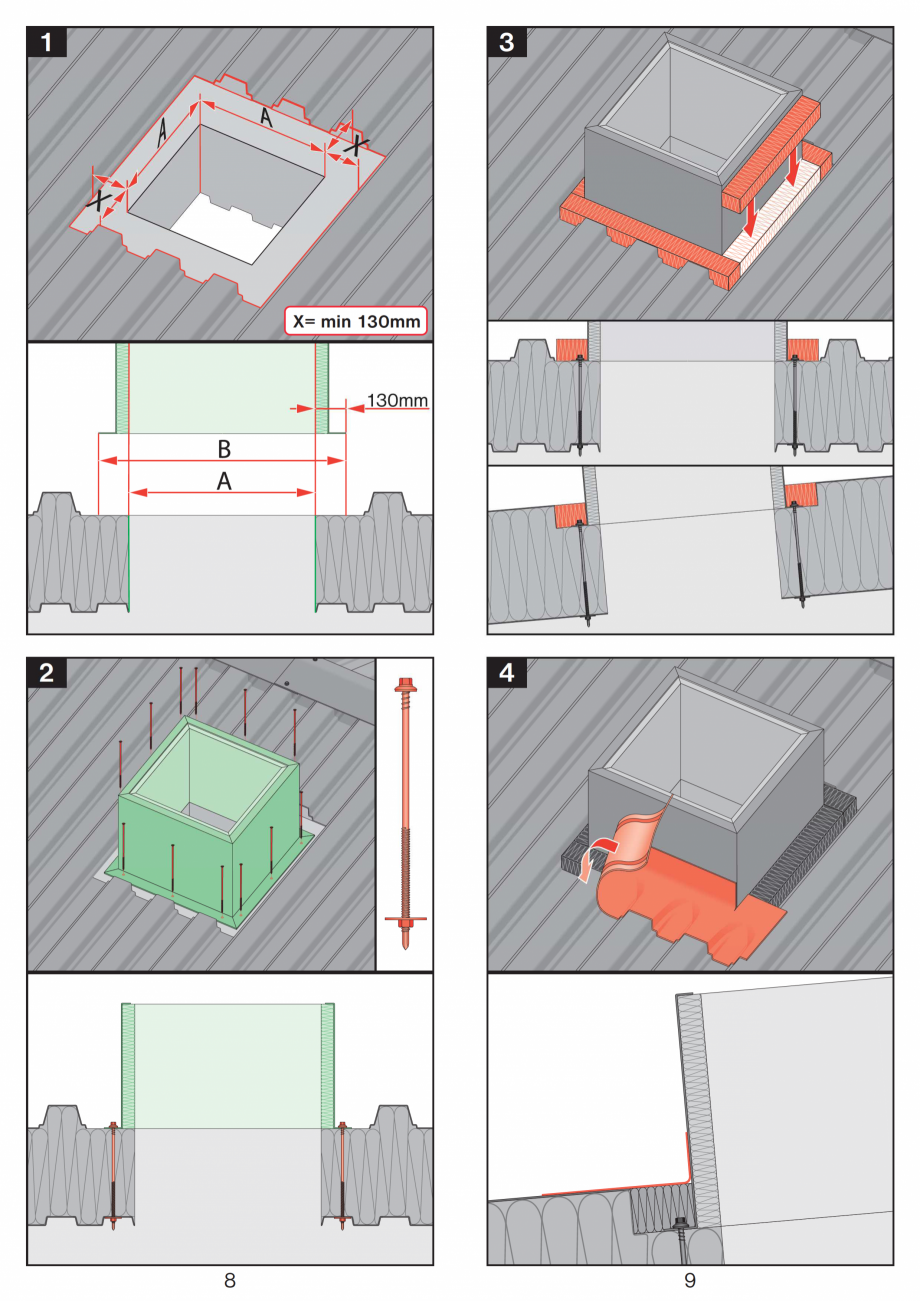 1

A

A

X

X

X= min 130mm

130mm

B

A

2

8

3

4

9