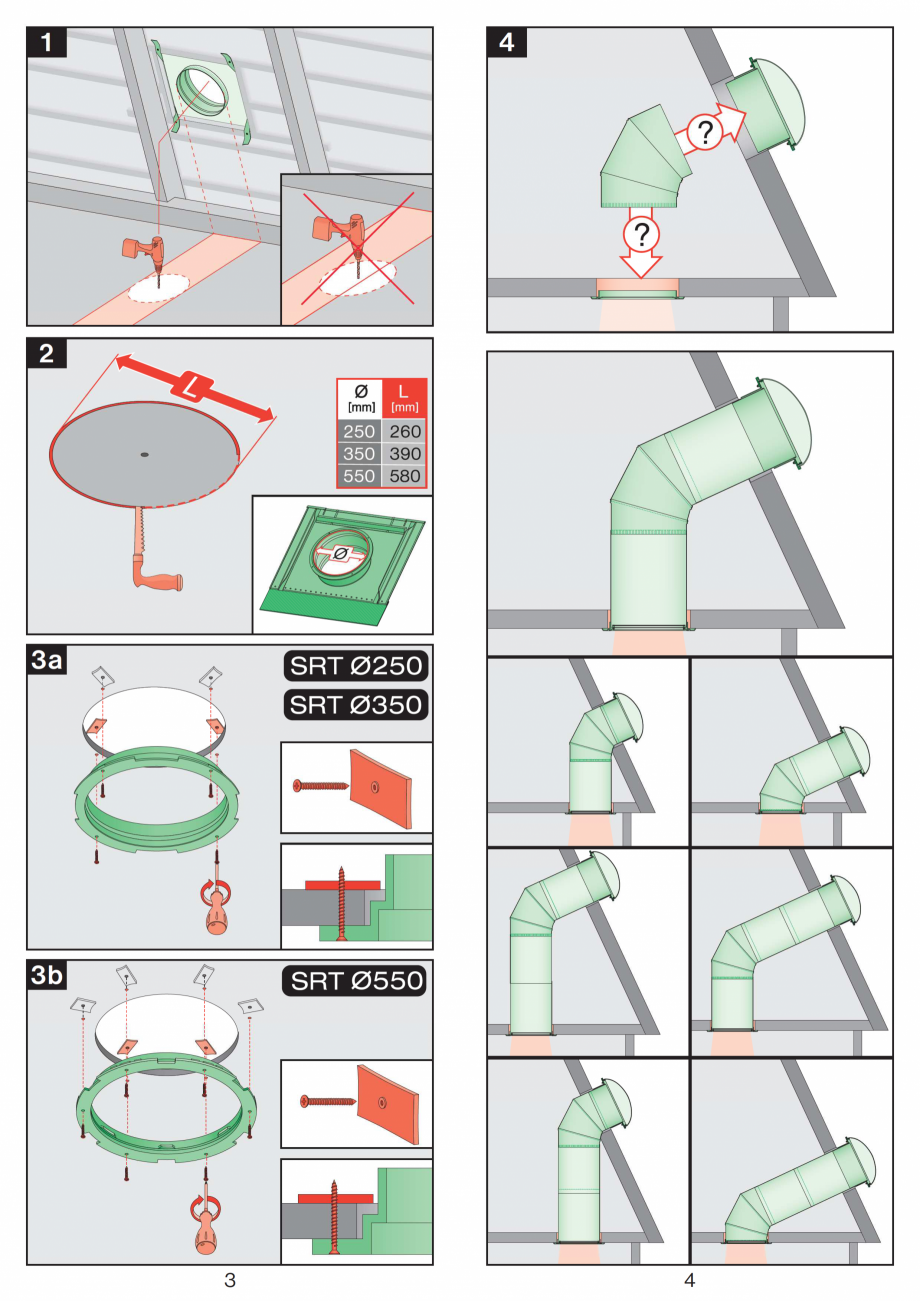 1

2

L

| Ø [mm] | L [mm] |
|---|---|
| 250 | 260 |
| 350 | 390 |
| 550 | 580 |

Ø

3a

SRT Ø250

SRT Ø350

3b

SRT Ø550

3

4

?

?

4