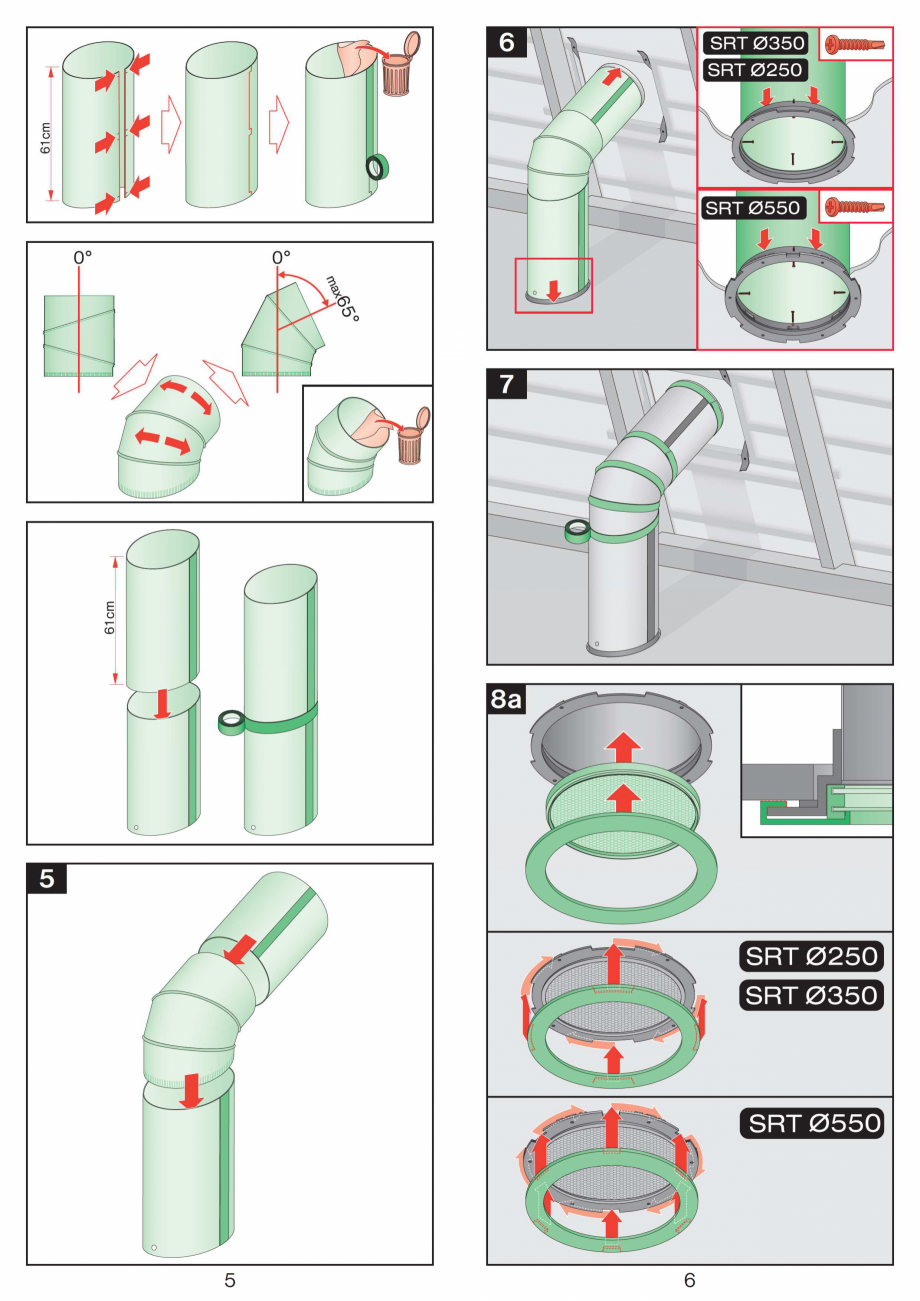 61cm

0°

0°

max 65°

61cm

5

5

6

SRT Ø350

SRT Ø250

SRT Ø550

7

8a

SRT Ø250

SRT Ø350

SRT Ø550

6