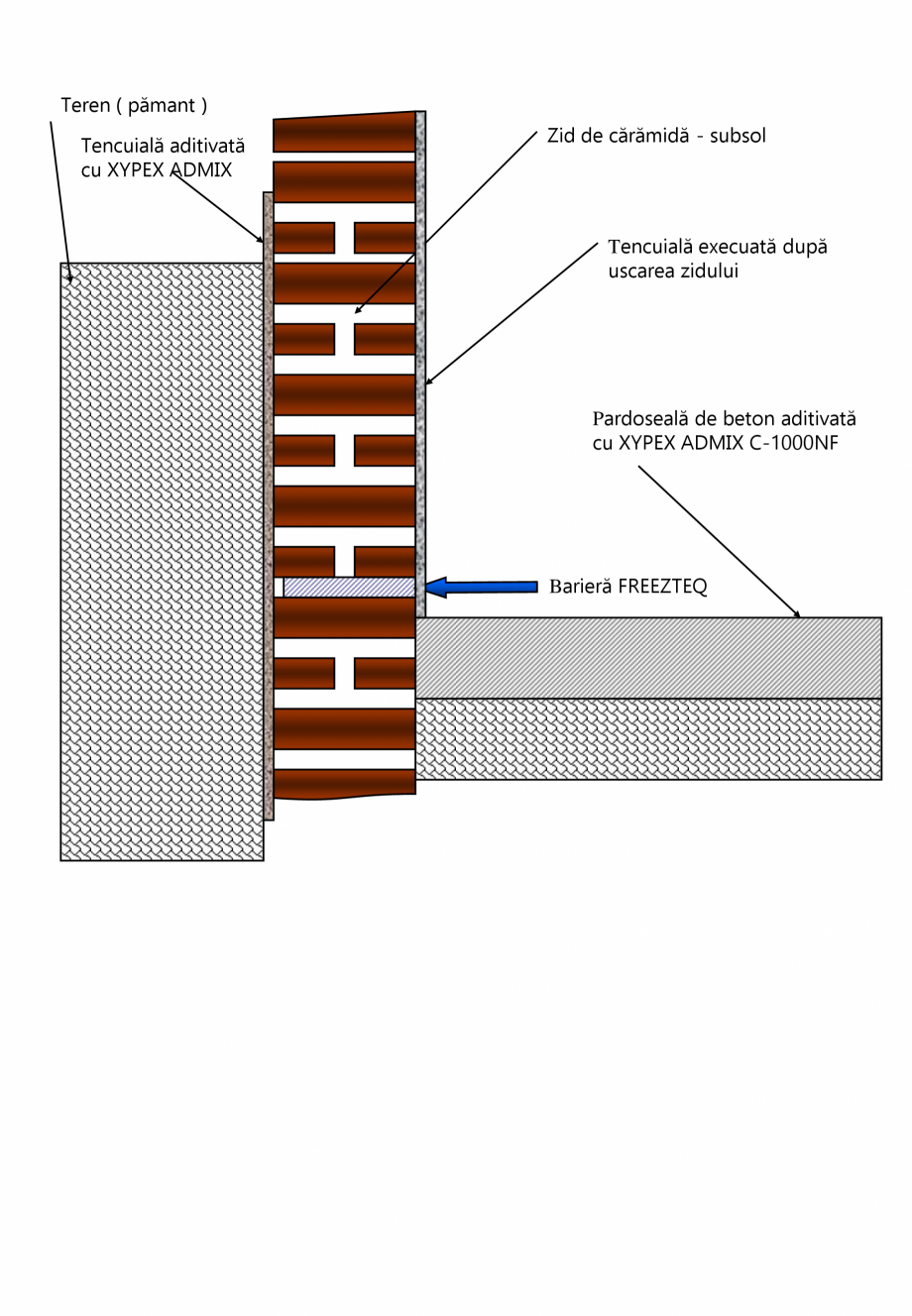 Teren ( pămant )

Tencuială aditivată cu XYPEX ADMIX

Zid de cărămidă - subsol

Tencuială execuată după uscarea zidului

Pardoseală de beton aditivată cu XYPEX ADMIX C-1000NF

Barieră FREEZTEQ