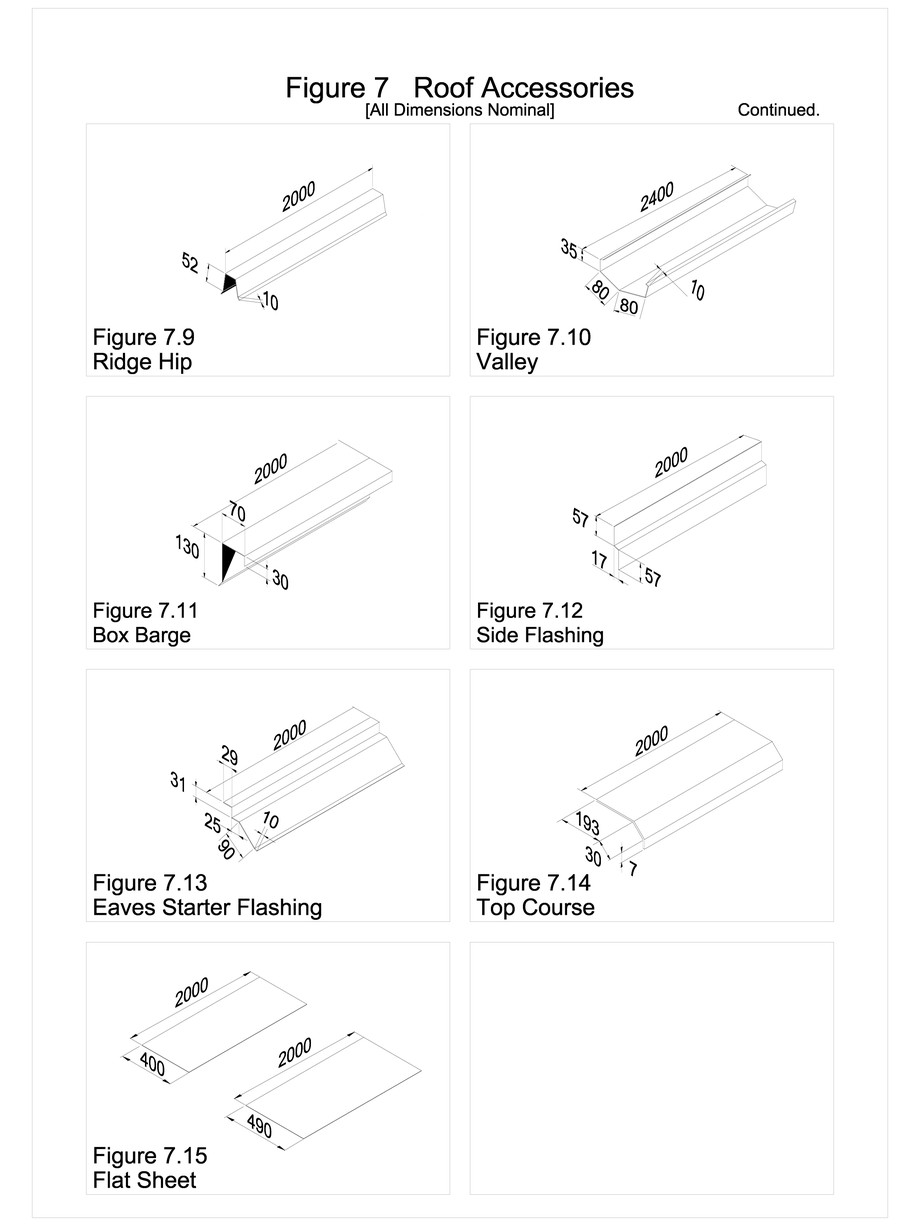 Figure 7 Roof Accessories
[All Dimensions Nominal]
Continued.

2000
52
10
Figure 7.9
Ridge Hip

2400
35
80
80
10
Figure 7.10
Valley

2000
70
130
30
Figure 7.11
Box Barge

2000
57
17
57
Figure 7.12
Side Flashing

2000
29
31
25
10
90
Figure 7.13
Eaves Starter Flashing

2000
193
30
7
Figure 7.14
Top Course

2000
400
2000
490
Figure 7.15
Flat Sheet