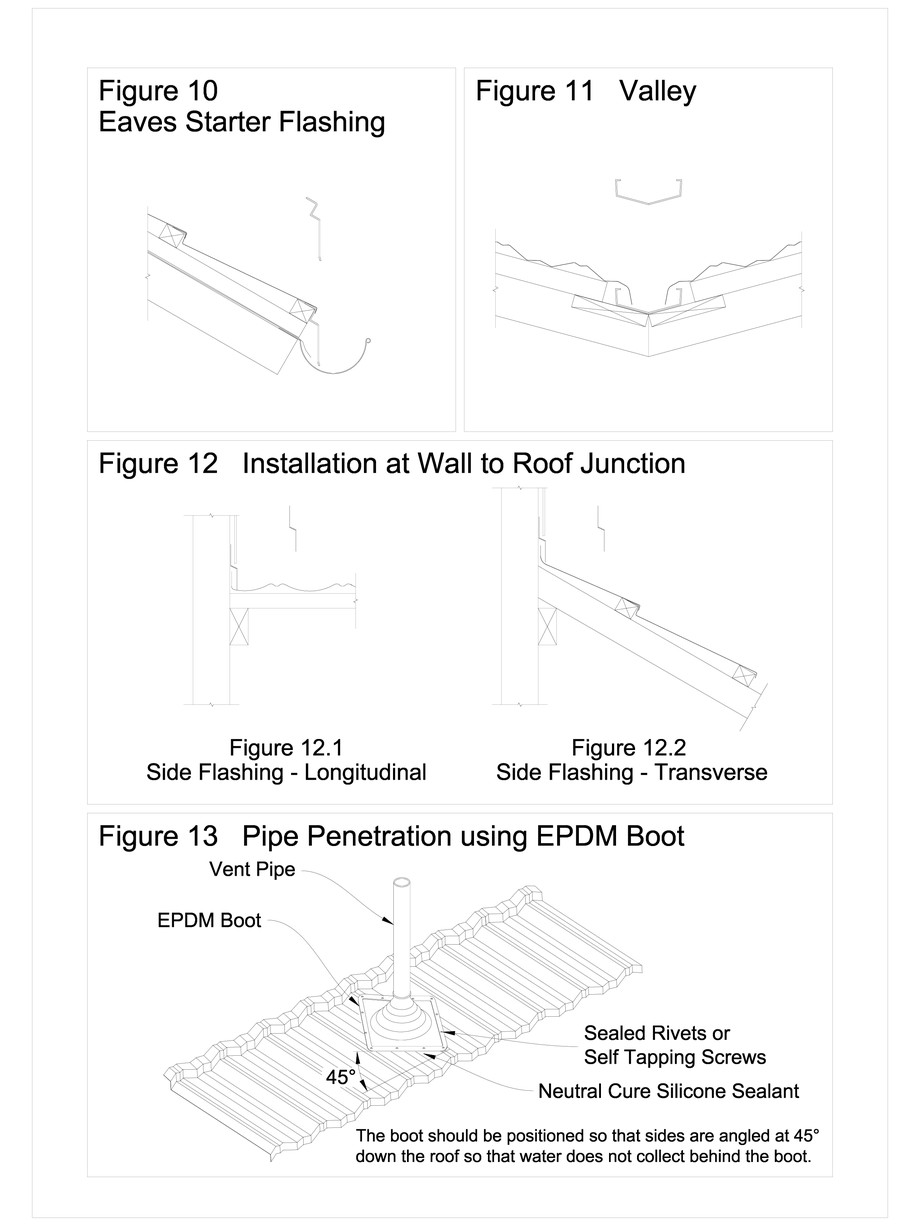 Figure 10
Eaves Starter Flashing

Figure 11 Valley

Figure 12 Installation at Wall to Roof Junction

Figure 12.1
Side Flashing - Longitudinal

Figure 12.2
Side Flashing - Transverse

Figure 13 Pipe Penetration using EPDM Boot

Vent Pipe

EPDM Boot

Sealed Rivets or
Self Tapping Screws

45°

Neutral Cure Silicone Sealant

The boot should be positioned so that sides are angled at 45° down the roof so that water does not collect behind the boot.