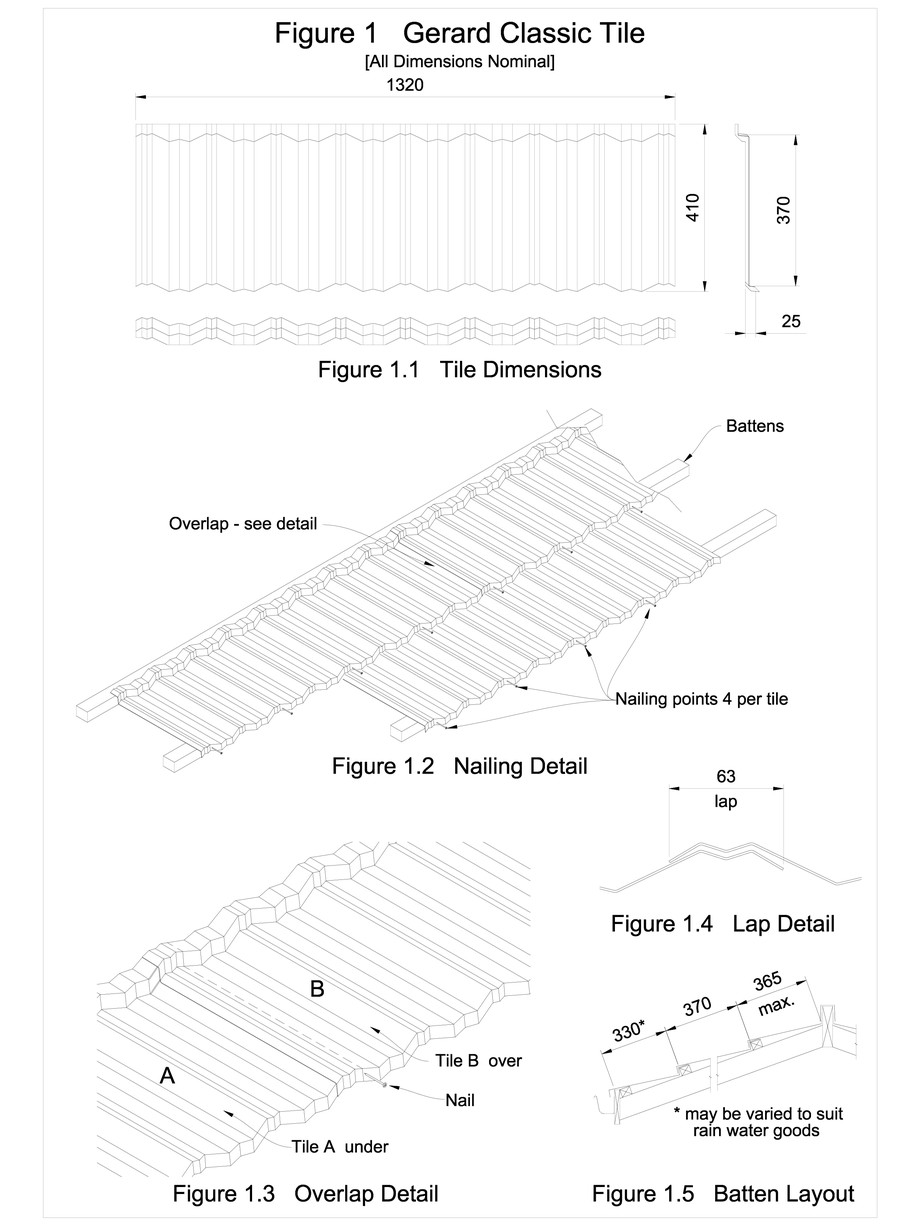 Figure 1 Gerard Classic Tile
[All Dimensions Nominal]

1320
410
370
25

Figure 1.1 Tile Dimensions

Battens
Overlap - see detail
Nailing points 4 per tile

Figure 1.2 Nailing Detail

63
lap

Figure 1.4 Lap Detail

B
A
Tile B over
Nail
Tile A under

Figure 1.3 Overlap Detail

330*
370
365
max.
* may be varied to suit rain water goods

Figure 1.5 Batten Layout