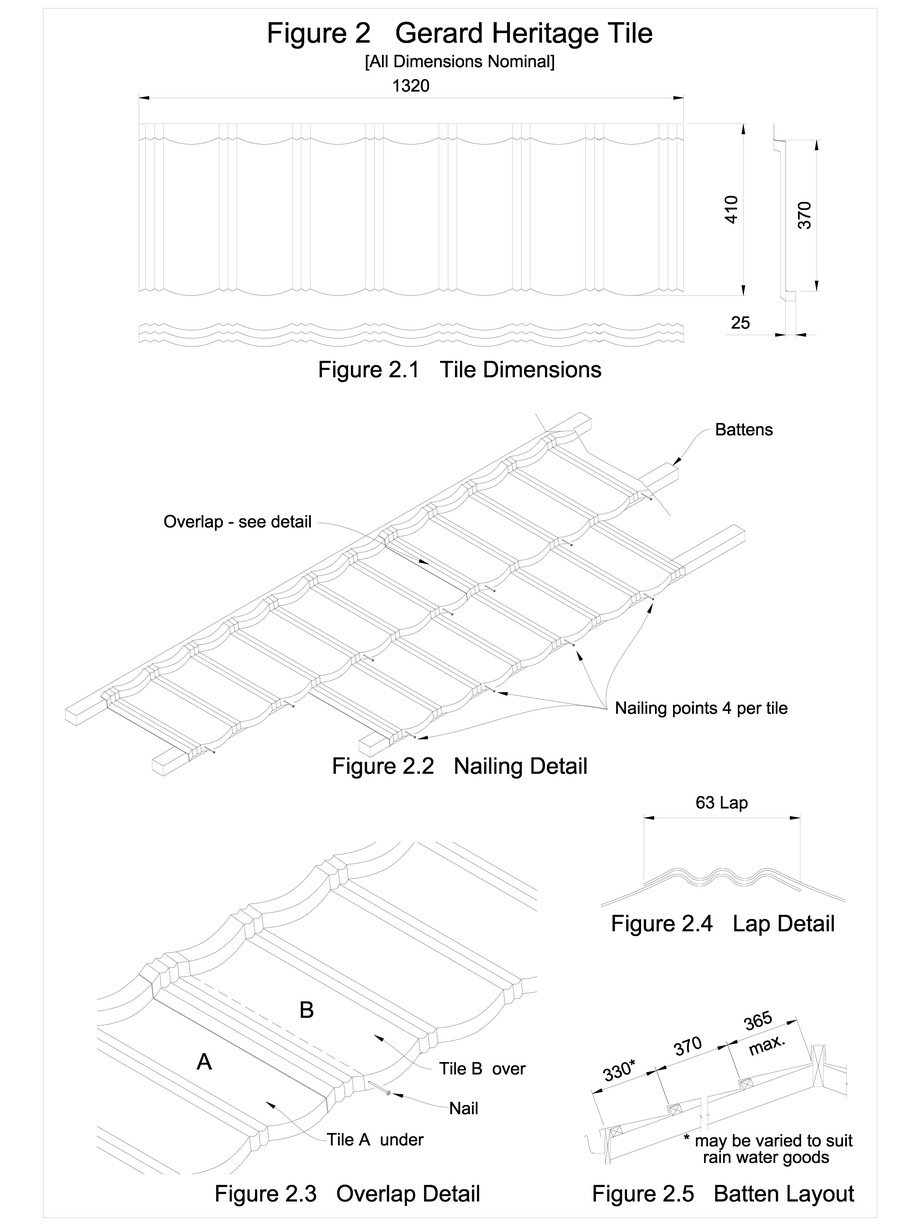 Figure 2 Gerard Heritage Tile
[All Dimensions Nominal]

1320

410

370

25

Figure 2.1 Tile Dimensions

Battens

Overlap - see detail

Nailing points 4 per tile

Figure 2.2 Nailing Detail

63 Lap

Figure 2.4 Lap Detail

B

A

Tile B over

Nail

Tile A under

Figure 2.3 Overlap Detail

330*

370

365 max.

* may be varied to suit rain water goods

Figure 2.5 Batten Layout