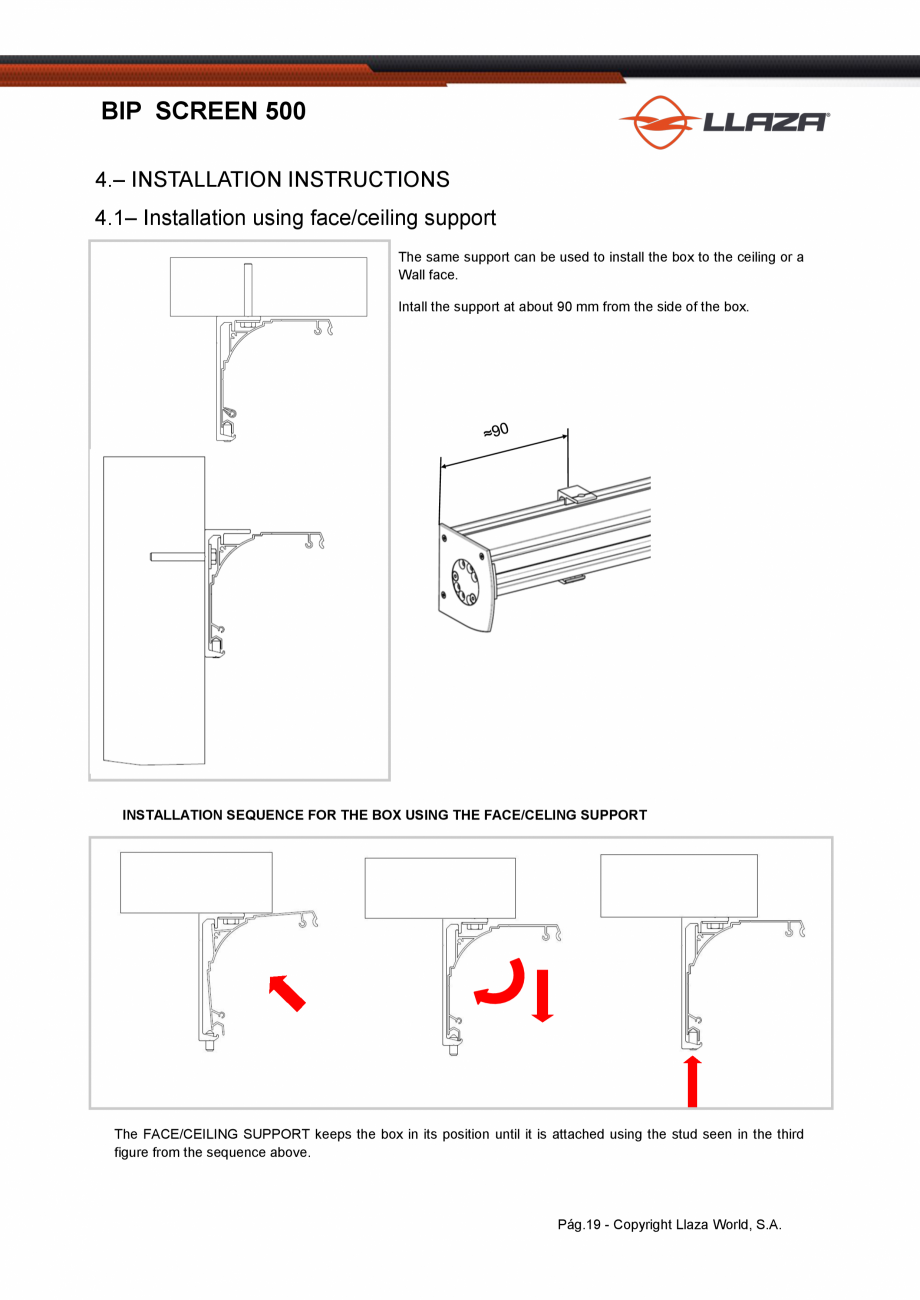 BIP SCREEN 500

LLAZA

4.– INSTALLATION INSTRUCTIONS

4.1– Installation using face/ceiling support

The same support can be used to install the box to the ceiling or a Wall face.

Intall the support at about 90 mm from the side of the box.

≈90

INSTALLATION SEQUENCE FOR THE BOX USING THE FACE/CELING SUPPORT

The FACE/CEILING SUPPORT keeps the box in its position until it is attached using the stud seen in the third figure from the sequence above.

Pág.19 - Copyright Llaza World, S.A.