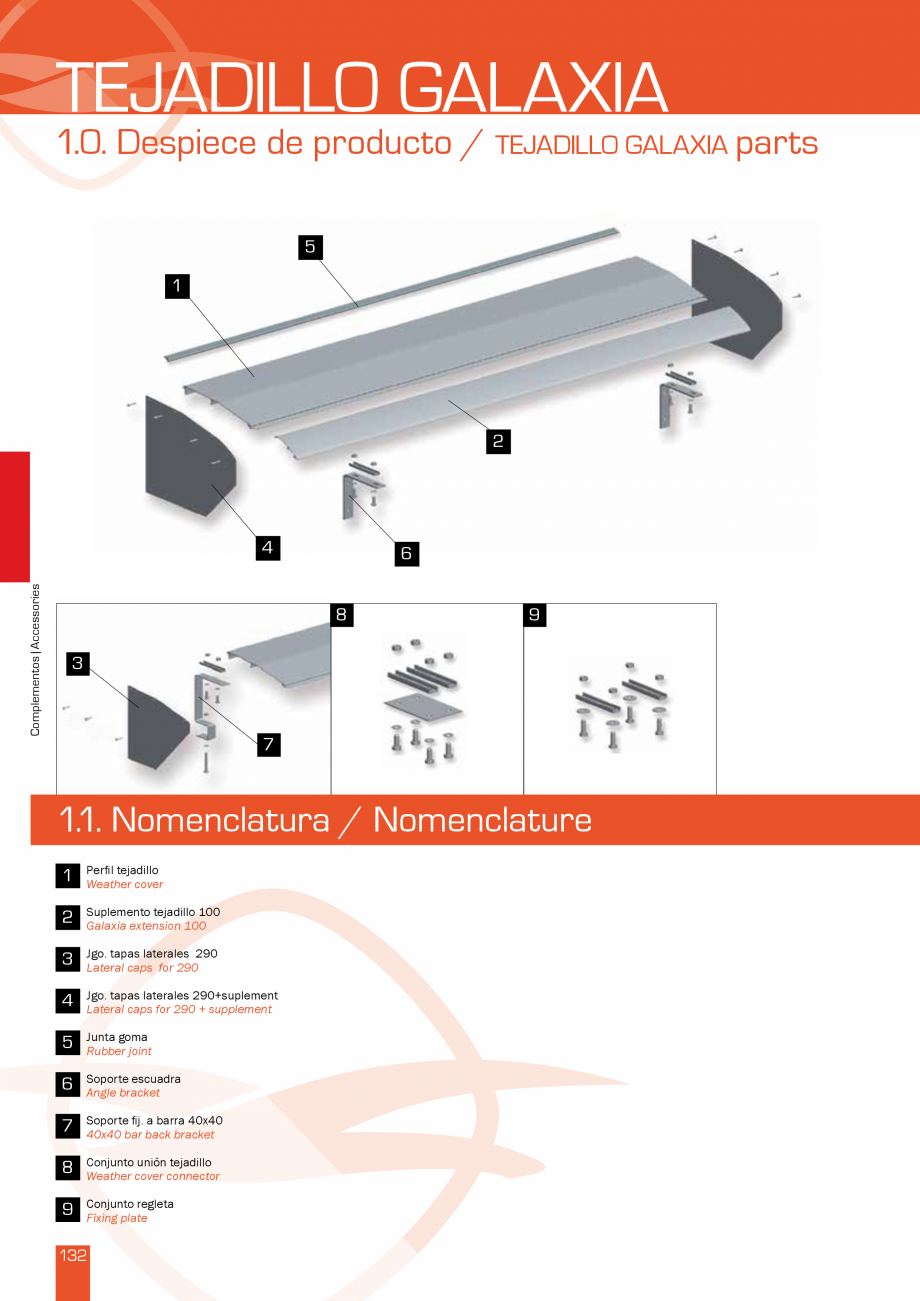 TEJADILLO GALAXIA
1.0. Despiece de producto / TEJADILLO GALAXIA parts

5
1
2
4
6

Complementos | Accessories

3
7
8
9

1.1. Nomenclatura / Nomenclature

1 Perfil tejadillo
Weather cover

2 Suplemento tejadillo 100
Galaxia extension 100

3 Jgo. tapas laterales 290
Lateral caps for 290

4 Jgo. tapas laterales 290+suplement
Lateral caps for 290 + supplement

5 Junta goma
Rubber joint

6 Soporte escuadra
Angle bracket

7 Soporte fij. a barra 40x40
40x40 bar back bracket

8 Conjunto unión tejadillo
Weather cover connector

9 Conjunto regleta
Fixing plate

132