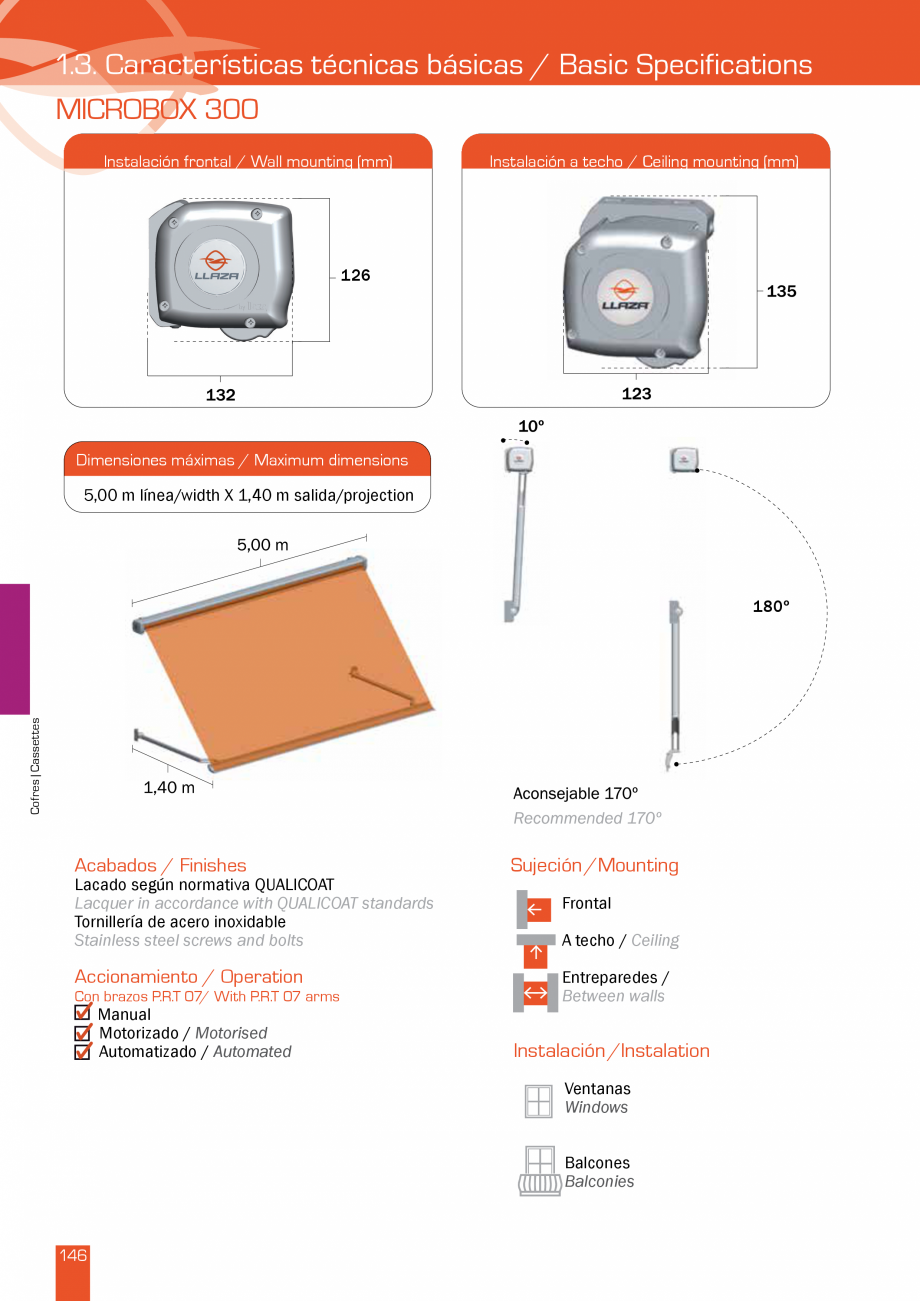 1.3. Características técnicas básicas / Basic Specifications

MICROBOX 300

Instalación frontal / Wall mounting (mm)

LLAZA

126

132

Instalación a techo / Ceiling mounting (mm)

LLAZA

135

123

Dimensiones máximas / Maximum dimensions

5,00 m línea/width X 1,40 m salida/projection

5,00 m

1,40 m

10º

180º

Aconsejable 170º

Recommended 170º

Cofres | Cassettes

Acabados / Finishes

Lacado según normativa QUALICOAT

Lacquer in accordance with QUALICOAT standards

Tornillería de acero inoxidable

Stainless steel screws and bolts

Accionamiento / Operation

Con brazos P.R.T 07/ With P.R.T 07 arms

Manual

Motorizado / Motorised

Automatizado / Automated

Sujeción / Mounting

Frontal

A techo / Ceiling

Entreparedes / Between walls

Instalación / Instalation

Ventanas

Windows

Balcones

Balconies

146