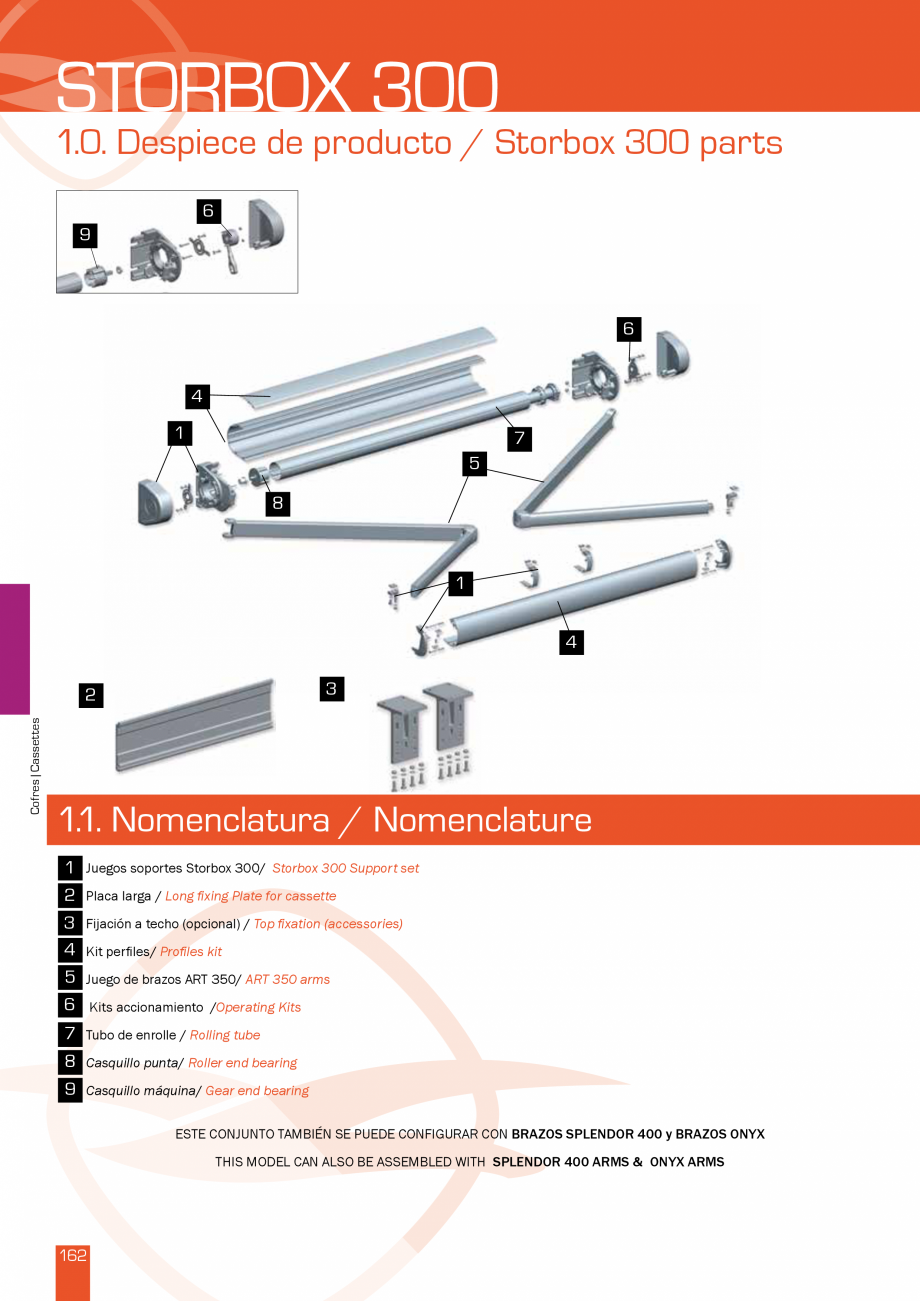 STORBOX 300

1.0. Despiece de producto / Storbox 300 parts

9 6

6

4

1

7

5

8

1

4

2

3

Cofres | Cassettes

1.1. Nomenclatura / Nomenclature

1 Juegos soportes Storbox 300/ Storbox 300 Support set

2 Placa larga / Long fixing Plate for cassette

3 Fijación a techo (opcional) / Top fixation (accessories)

4 Kit perfiles/ Profiles kit

5 Juego de brazos ART 350/ ART 350 arms

6 Kits accionamiento /Operating Kits

7 Tubo de enrolle / Rolling tube

8 Casquillo punta/ Roller end bearing

9 Casquillo máquina/ Gear end bearing

ESTE CONJUNTO TAMBIÉN SE PUEDE CONFIGURAR CON BRAZOS SPLENDOR 400 y BRAZOS ONYX

THIS MODEL CAN ALSO BE ASSEMBLED WITH SPLENDOR 400 ARMS & ONYX ARMS

162