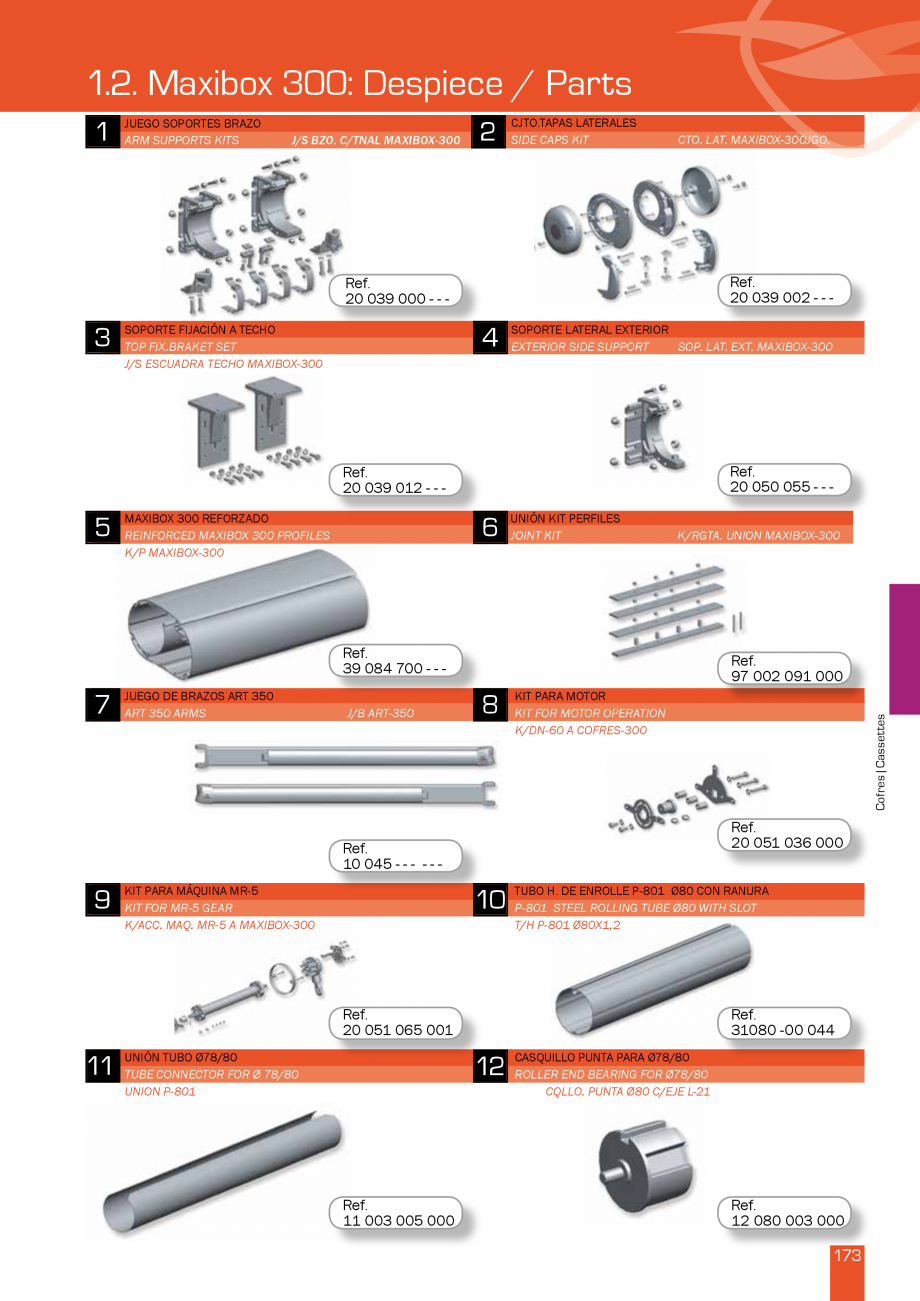 1.2. Maxibox 300: Despiece / Parts

1 JUEGO SOPORTES BRAZO
ARM SUPPORTS KITS J/S BZO. C/TNAL MAXIBOX-300

Ref.
20 039 000 - - -

2 CJTO.TAPAS LATERALES
SIDE CAPS KIT CTO. LAT. MAXIBOX-300/GO.

Ref.
20 039 002 - - -

3 SOPORTE FIJACIÓN A TECHO
TOP FIX.BRAKET SET
J/S ESCUADRA TECHO MAXIBOX-300

Ref.
20 039 012 - - -

4 SOPORTE LATERAL EXTERIOR
EXTERIOR SIDE SUPPORT SOP. LAT. EXT. MAXIBOX-300

Ref.
20 050 055 - - -

5 MAXIBOX 300 REFORZADO
REINFORCED MAXIBOX 300 PROFILES
K/P MAXIBOX-300

Ref.
39 084 700 - - -

6 UNIÓN KIT PERFILES
JOINT KIT K/RGTA. UNION MAXIBOX-300

Ref.
97 002 091 000

7 JUEGO DE BRAZOS ART 350
ART 350 ARMS J/B ART-350

Ref.
10 045 - - - - - -

8 KIT PARA MOTOR
KIT FOR MOTOR OPERATION
K/DN-60 A COFRES-300

Ref.
20 051 036 000

9 KIT PARA MÁQUINA MR-5
KIT FOR MR-5 GEAR
K/ACC. MAQ. MR-5 A MAXIBOX-300

Ref.
20 051 065 001

10 TUBO H. DE ENROLLE P-801 Ø80 CON RANURA
P-801 STEEL ROLLING TUBE Ø80 WITH SLOT
T/H P-801 Ø80X1,2

Ref.
31080 -00 044

11 UNIÓN TUBO Ø78/80
TUBE CONNECTOR FOR Ø 78/80
UNION P-801

Ref.
11 003 005 000

12 CASQUILLO PUNTA PARA Ø78/80
ROLLER END BEARING FOR Ø78/80
CQLLO. PUNTA Ø80 C/EJE L-21

Ref.
12 080 003 000

Cofres | Cassettes

173