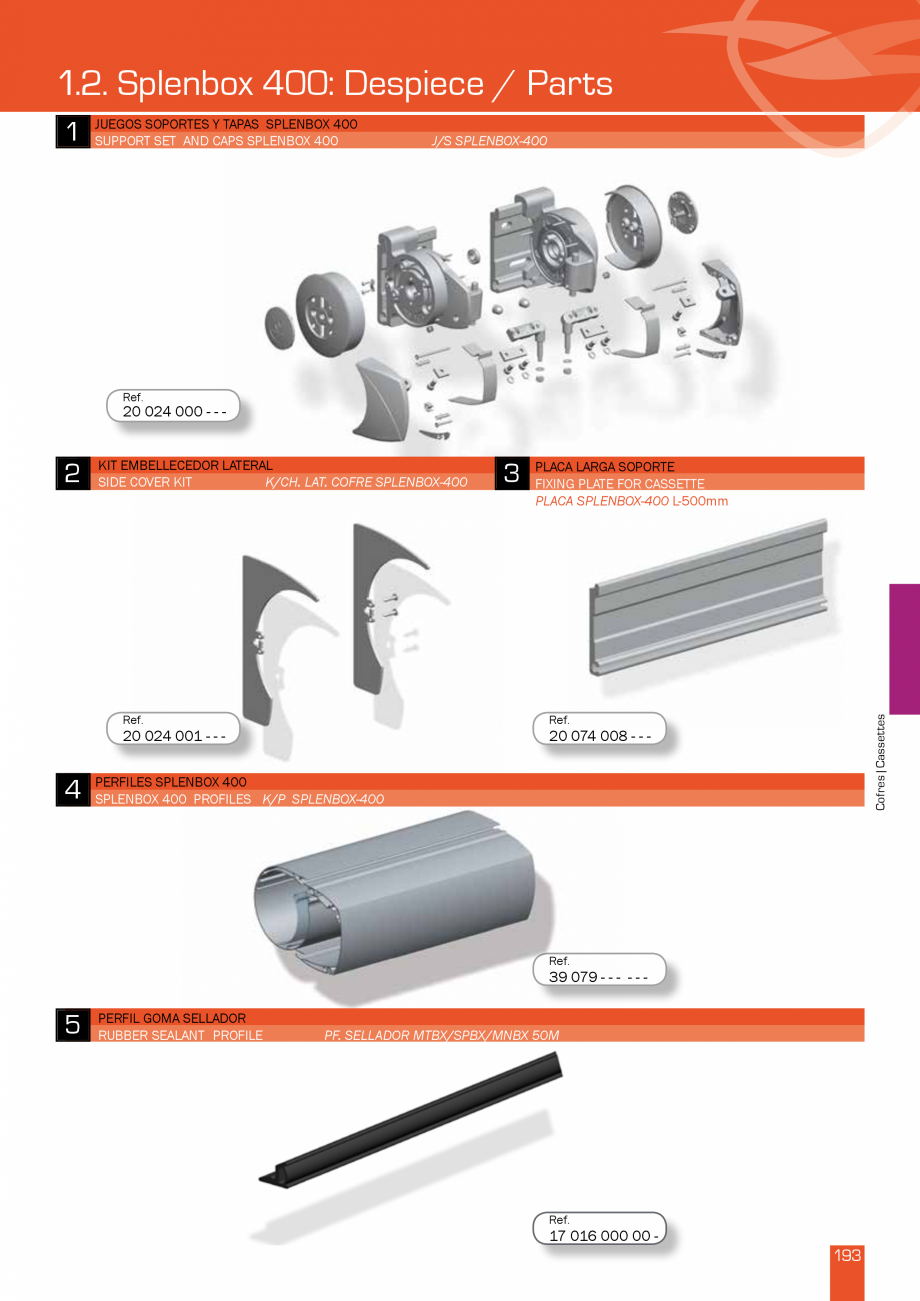 1.2. Splenbox 400: Despiece / Parts

1 JUEGOS SOPORTES Y TAPAS SPLENBOX 400
SUPPORT SET AND CAPS SPLENBOX 400 J/S SPLENBOX-400

Ref.
20 024 000 - - -

2 KIT EMBELLECEDOR LATERAL
SIDE COVER KIT K/CH. LAT. COFRE SPLENBOX-400

Ref.
20 024 001 - - -

3 PLACA LARGA SOPORTE
FIXING PLATE FOR CASSETTE
PLACA SPLENBOX-400 L-500mm

Ref.
20 074 008 - - -

4 PERFILES SPLENBOX 400
SPLENBOX 400 PROFILES K/P SPLENBOX-400

Ref.
39 079 - - - - - -

5 PERFIL GOMA SELLADOR
RUBBER SEALANT PROFILE PF. SELLADOR MTBX/SPBX/MNBX 50M

Ref.
17 016 000 00 -

Cofres | Cassettes

193