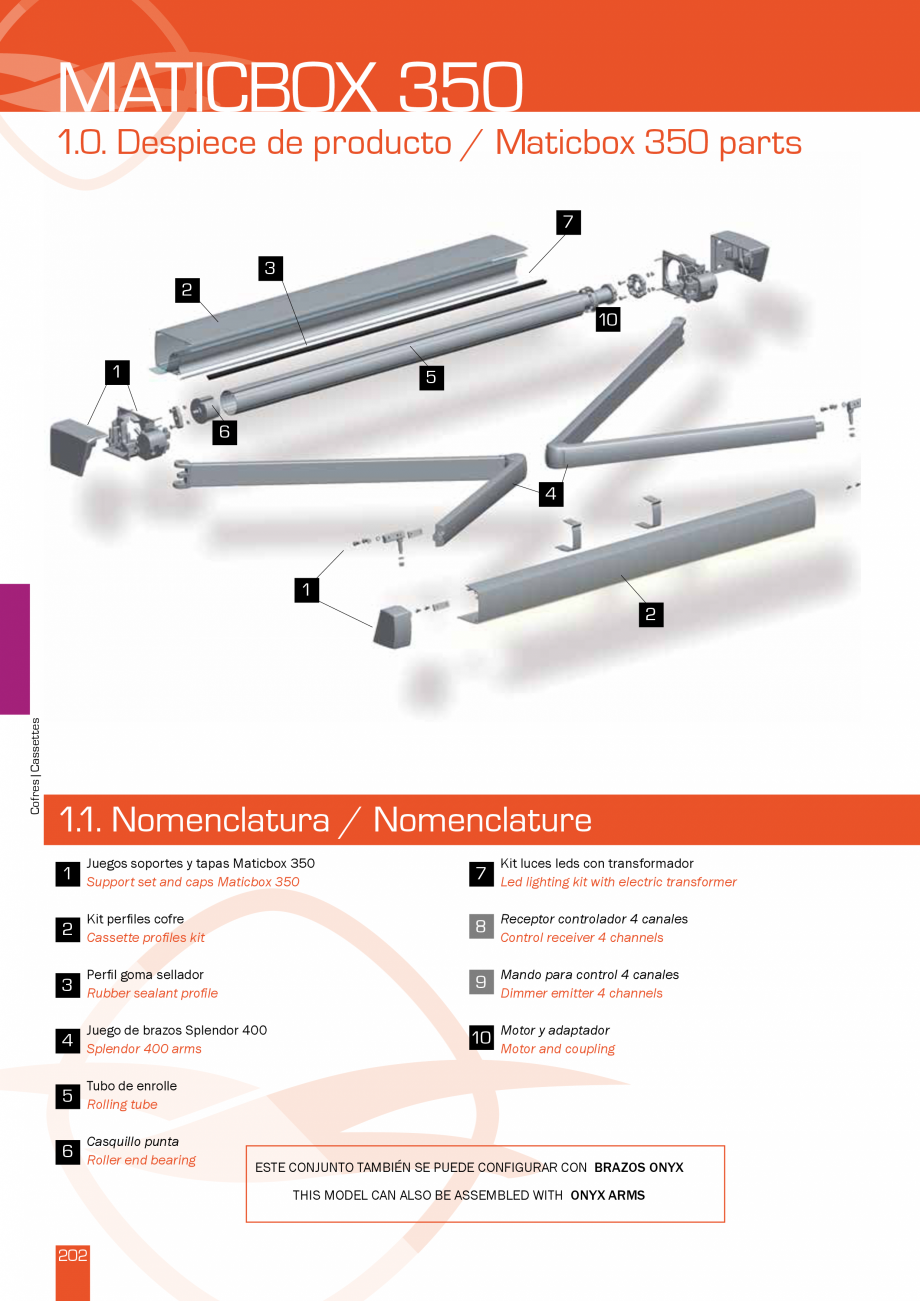 MATICBOX 350

1.0. Despiece de producto / Maticbox 350 parts

7
3
2
10
1
5
6
4
1
2

Cofres | Cassettes

1.1. Nomenclatura / Nomenclature

1 Juegos soportes y tapas Maticbox 350
Support set and caps Maticbox 350

2 Kit perfiles cofre
Cassette profiles kit

3 Perfil goma sellador
Rubber sealant profile

4 Juego de brazos Splendor 400
Splendor 400 arms

5 Tubo de enrolle
Rolling tube

6 Casquillo punta
Roller end bearing

7 Kit luces leds con transformador
Led lighting kit with electric transformer

8 Receptor controlador 4 canales
Control receiver 4 channels

9 Mando para control 4 canales
Dimmer emitter 4 channels

10 Motor y adaptador
Motor and coupling

ESTE CONJUNTO TAMBIÉN SE PUEDE CONFIGURAR CON BRAZOS ONYX

THIS MODEL CAN ALSO BE ASSEMBLED WITH ONYX ARMS

202