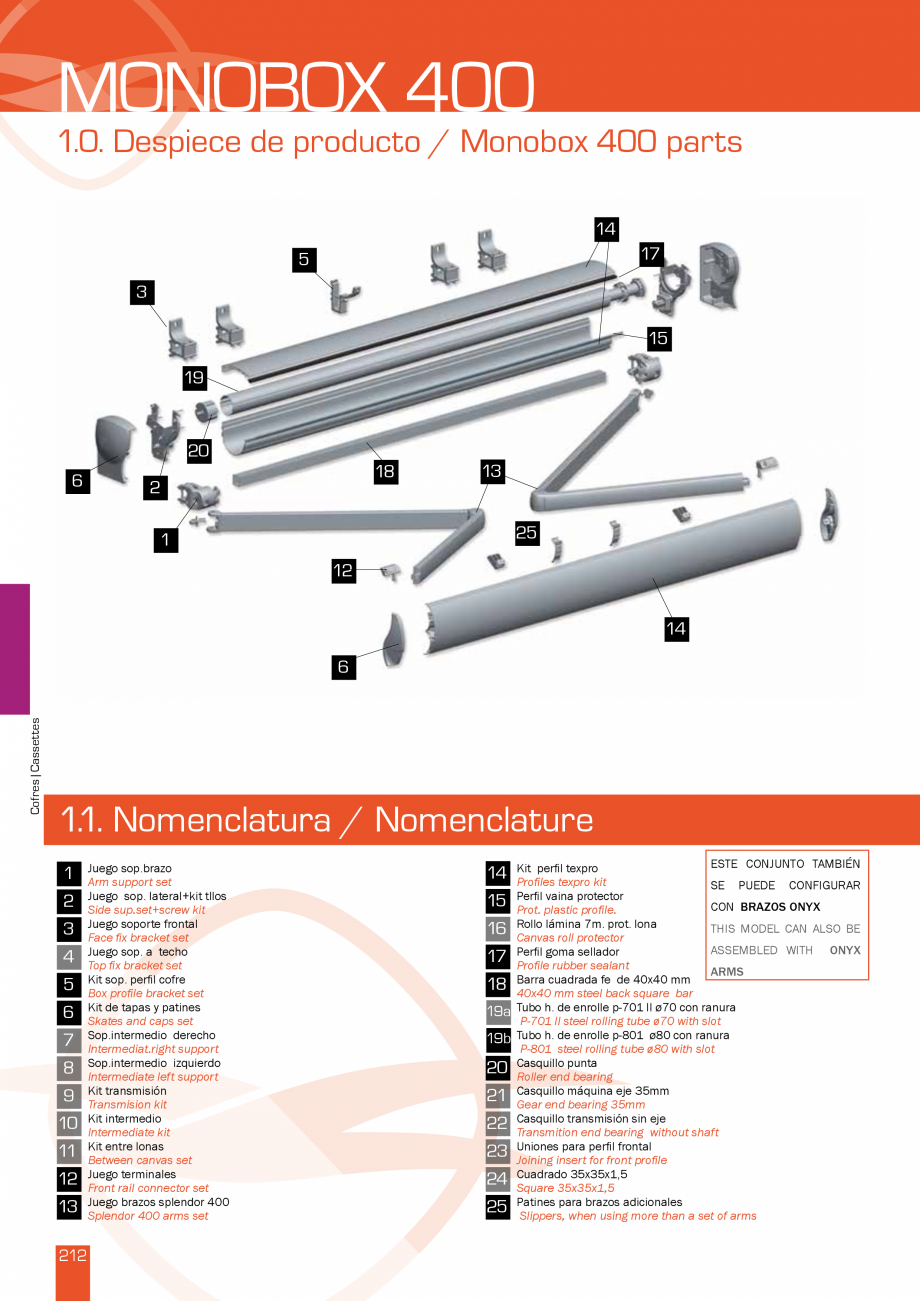 MONOBOX 400

1.0. Despiece de producto / Monobox 400 parts

14
17
5
3
15
19
20
6
2
18
13
1
25
12
14
6

Cofres | Cassettes

1.1. Nomenclatura / Nomenclature

1 Juego sop.brazo
Arm support set
2 Juego sop. lateral+kit tllos
Side sup.set+screw kit
3 Juego soporte frontal
Face fix bracket set
4 Juego sop. a techo
Top fix bracket set
5 Kit sop. perfil cofre
Box profile bracket set
6 Kit de tapas y patines
Skates and caps set
7 Sop.intermedio derecho
Intermediat.right support
8 Sop.intermedio izquierdo
Intermediate left support
9 Kit transmisión
Transmision kit
10 Kit intermedio
Intermediate kit
11 Kit entre lonas
Between canvas set
12 Juego terminales
Front rail connector set
13 Juego brazos splendor 400
Splendor 400 arms set

14 Kit perfil texpro
Profiles texpro kit
15 Perfil vaina protector
Prot. plastic profile.
16 Rollo lámina 7m. prot. lona
Canvas roll protector
17 Perfil goma sellador
Profile rubber sealant
18 Barra cuadrada fe de 40x40 mm
40x40 mm steel back square bar
19a Tubo h. de enrolle p-701 ll ø70 con ranura
P-701 ll steel rolling tube ø70 with slot
19b Tubo h. de enrolle p-801 ø80 con ranura
P-801 steel rolling tube ø80 with slot
20 Casquillo punta
Roller end bearing
21 Casquillo máquina eje 35mm
Gear end bearing 35mm
22 Casquillo transmisión sin eje
Transmition end bearing without shaft
23 Uniones para perfil frontal
Joining insert for front profile
24 Cuadrado 35x35x1,5
Square 35x35x1,5
25 Patines para brazos adicionales
Slippers, when using more than a set of arms

ESTE CONJUNTO TAMBIÉN SE PUEDE CONFIGURAR CON BRAZOS ONYX
THIS MODEL CAN ALSO BE ASSEMBLED WITH ONYX ARMS

212