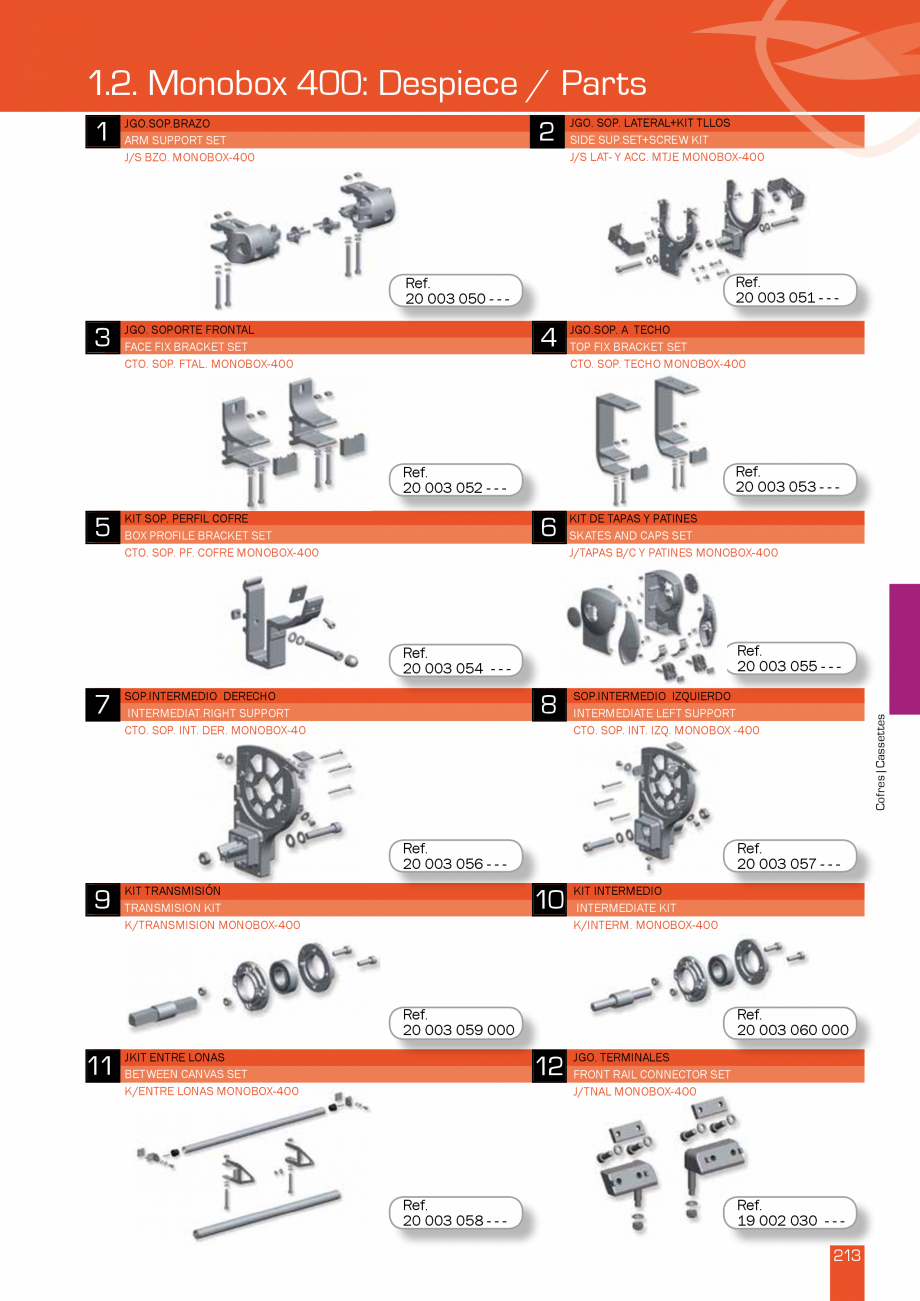 1.2. Monobox 400: Despiece / Parts

1
JGO.SOP.BRAZO
ARM SUPPORT SET
J/S BZO. MONOBOX-400

Ref.
20 003 050 - - -

2
JGO. SOP. LATERAL+KIT TLLOS
SIDE SUP.SET+SCREW KIT
J/S LAT- Y ACC. MTJE MONOBOX-400

Ref.
20 003 051 - - -

3
JGO. SOPORTE FRONTAL
FACE FIX BRACKET SET
CTO. SOP. FTAL. MONOBOX-400

Ref.
20 003 052 - - -

4
JGO.SOP. A TECHO
TOP FIX BRACKET SET
CTO. SOP. TECHO MONOBOX-400

Ref.
20 003 053 - - -

5
KIT SOP. PERFIL COFRE
BOX PROFILE BRACKET SET
CTO. SOP. PF. COFRE MONOBOX-400

Ref.
20 003 054 - - -

6
KIT DE TAPAS Y PATINES
SKATES AND CAPS SET
J/TAPAS B/C Y PATINES MONOBOX-400

Ref.
20 003 055 - - -

7
SOP.INTERMEDIO DERECHO
INTERMEDIAT.RIGHT SUPPORT
CTO. SOP. INT. DER. MONOBOX-40

Ref.
20 003 056 - - -

8
SOP.INTERMEDIO IZQUIERDO
INTERMEDIATE LEFT SUPPORT
CTO. SOP. INT. IZQ. MONOBOX -400

Ref.
20 003 057 - - -

9
KIT TRANSMISIÓN
TRANSMISION KIT
K/TRANSMISION MONOBOX-400

Ref.
20 003 059 000

10
KIT INTERMEDIO
INTERMEDIATE KIT
K/INTERM. MONOBOX-400

Ref.
20 003 060 000

11
JKIT ENTRE LONAS
BETWEEN CANVAS SET
K/ENTRE LONAS MONOBOX-400

Ref.
20 003 058 - - -

12
JGO. TERMINALES
FRONT RAIL CONNECTOR SET
J/TNAL MONOBOX-400

Ref.
19 002 030 - - -

Cofres | Cassettes

213