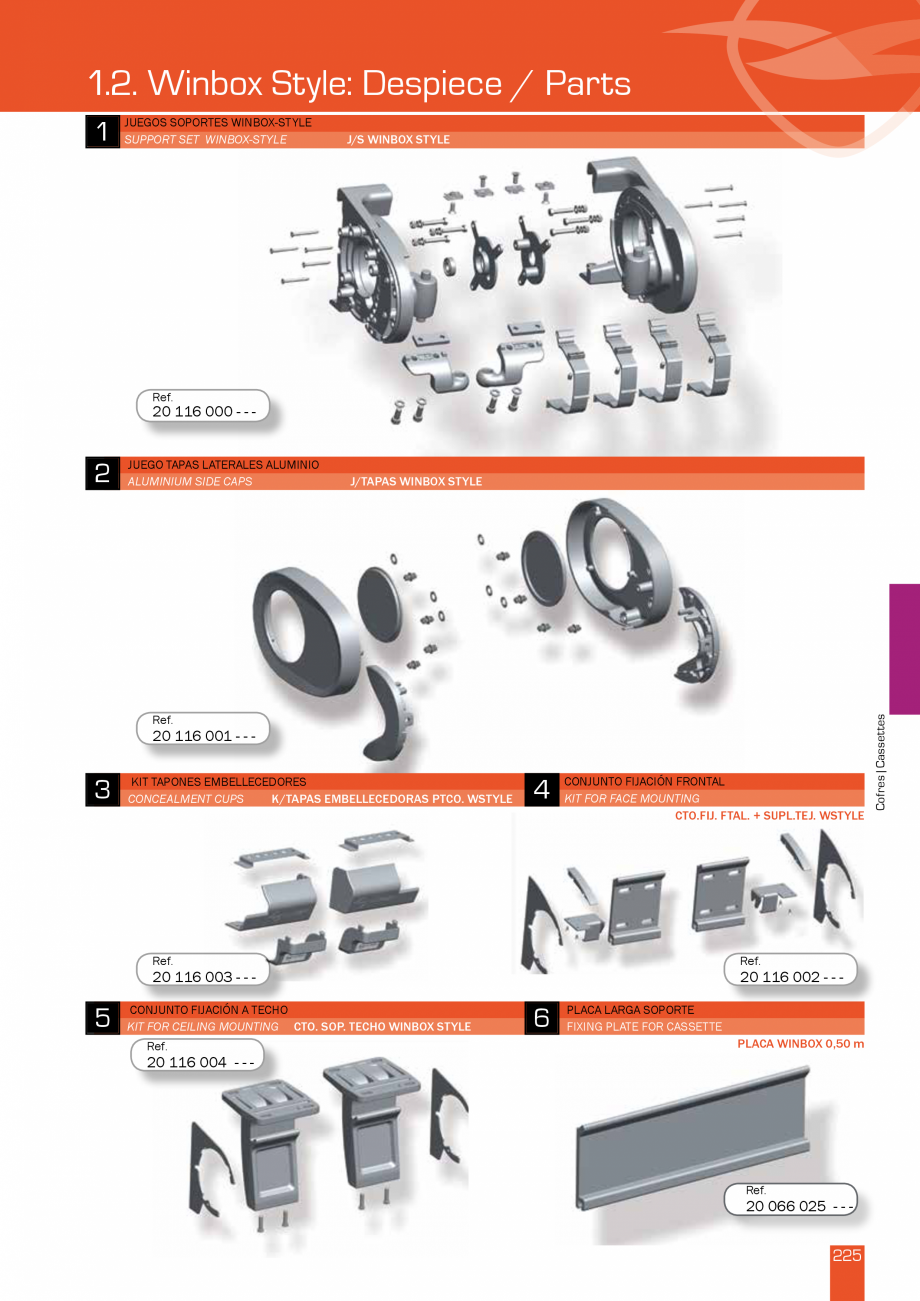 1.2. Winbox Style: Despiece / Parts

1 JUEGOS SOPORTES WINBOX-STYLE
SUPPORT SET WINBOX-STYLE J/S WINBOX STYLE

Ref.
20 116 000 - - -

2 JUEGO TAPAS LATERALES ALUMINIO
ALUMINIUM SIDE CAPS J/TAPAS WINBOX STYLE

Ref.
20 116 001 - - -

3 KIT TAPONES EMBELLECEDORES
CONCEALMENT CUPS K/TAPAS EMBELLECEDORAS PTCO. WSTYLE

Ref.
20 116 003 - - -

4 CONJUNTO FIJACIÓN FRONTAL
KIT FOR FACE MOUNTING
CTO.FIJ. FTAL. + SUPL.TEJ. WSTYLE

Ref.
20 116 002 - - -

5 CONJUNTO FIJACIÓN A TECHO
KIT FOR CEILING MOUNTING CTO. SOP. TECHO WINBOX STYLE

Ref.
20 116 004 - - -

6 PLACA LARGA SOPORTE
FIXING PLATE FOR CASSETTE
PLACA WINBOX 0,50 m

Ref.
20 066 025 - - -

Cofres | Cassettes

225