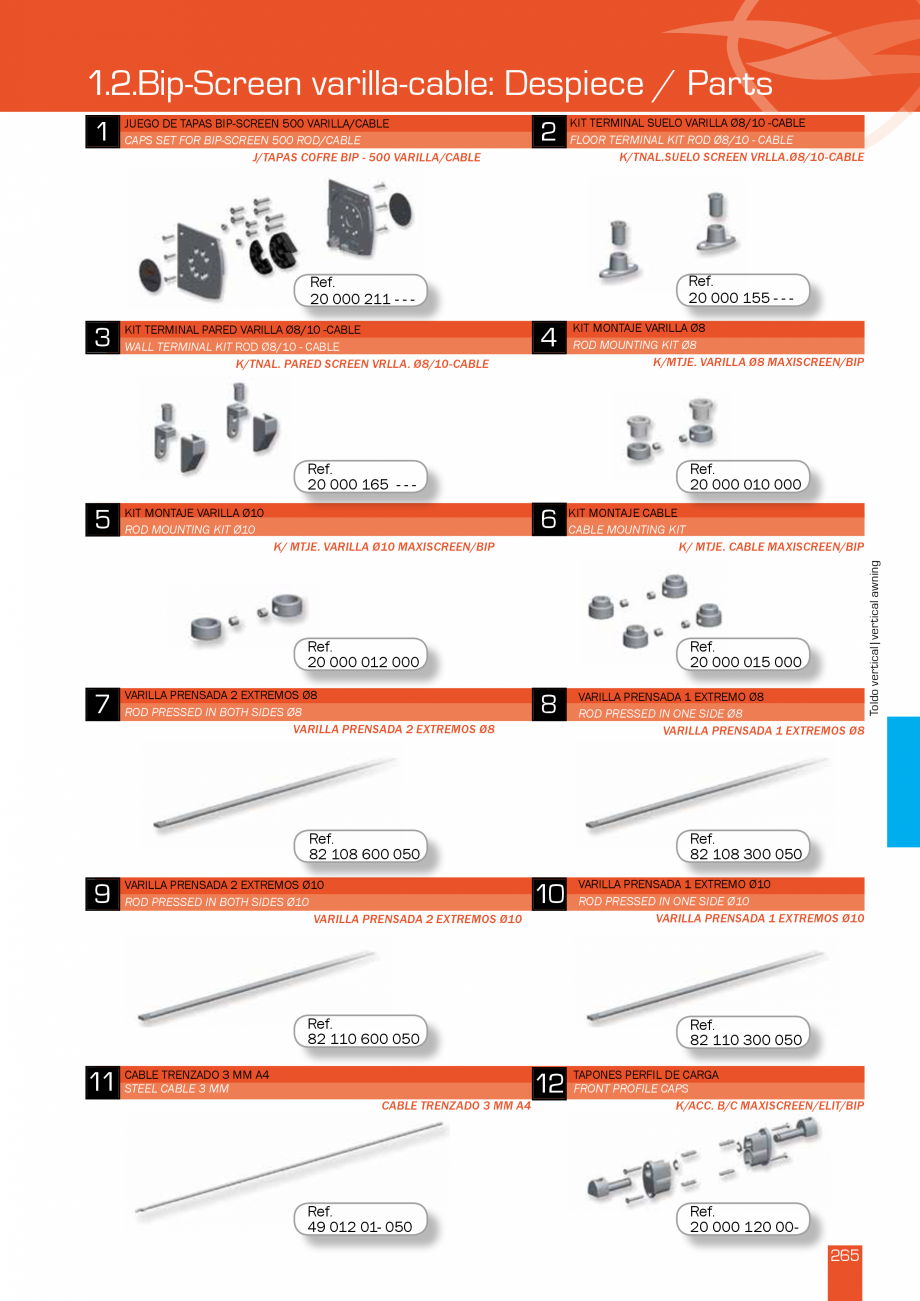 1.2.Bip-Screen varilla-cable: Despiece / Parts

1
JUEGO DE TAPAS BIP-SCREEN 500 VARILLA/CABLE
CAPS SET FOR BIP-SCREEN 500 ROD/CABLE
J/TAPAS COFRE BIP - 500 VARILLA/CABLE
Ref.
20 000 211 - - -

2
KIT TERMINAL SUELO VARILLA Ø8/10 -CABLE
FLOOR TERMINAL KIT ROD Ø8/10 - CABLE
K/TNAL.SUELO SCREEN VRLLA.Ø8/10-CABLE
Ref.
20 000 155 - - -

3
KIT TERMINAL PARED VARILLA Ø8/10 -CABLE
WALL TERMINAL KIT ROD Ø8/10 - CABLE
K/TNAL. PARED SCREEN VRLLA. Ø8/10-CABLE
Ref.
20 000 165 - - -

4
KIT MONTAJE VARILLA Ø8
ROD MOUNTING KIT Ø8
K/MTJE. VARILLA Ø8 MAXISCREEN/BIP
Ref.
20 000 010 000

5
KIT MONTAJE VARILLA Ø10
ROD MOUNTING KIT Ø10
K/ MTJE. VARILLA Ø10 MAXISCREEN/BIP
Ref.
20 000 012 000

6
KIT MONTAJE CABLE
CABLE MOUNTING KIT
K/ MTJE. CABLE MAXISCREEN/BIP
Ref.
20 000 015 000

7
VARILLA PRENSADA 2 EXTREMOS Ø8
ROD PRESSED IN BOTH SIDES Ø8
VARILLA PRENSADA 2 EXTREMOS Ø8
Ref.
82 108 600 050

8
VARILLA PRENSADA 1 EXTREMO Ø8
ROD PRESSED IN ONE SIDE Ø8
VARILLA PRENSADA 1 EXTREMOS Ø8
Ref.
82 108 300 050

9
VARILLA PRENSADA 2 EXTREMOS Ø10
ROD PRESSED IN BOTH SIDES Ø10
VARILLA PRENSADA 2 EXTREMOS Ø10
Ref.
82 110 600 050

10
VARILLA PRENSADA 1 EXTREMO Ø10
ROD PRESSED IN ONE SIDE Ø10
VARILLA PRENSADA 1 EXTREMOS Ø10
Ref.
82 110 300 050

11
CABLE TRENZADO 3 MM A4
STEEL CABLE 3 MM
CABLE TRENZADO 3 MM A4
Ref.
49 012 01- 050

12
TAPONES PERFIL DE CARGA
FRONT PROFILE CAPS
K/ACC. B/C MAXISCREEN/ELIT/BIP
Ref.
20 000 120 00-

Toldo vertical | vertical awning

265