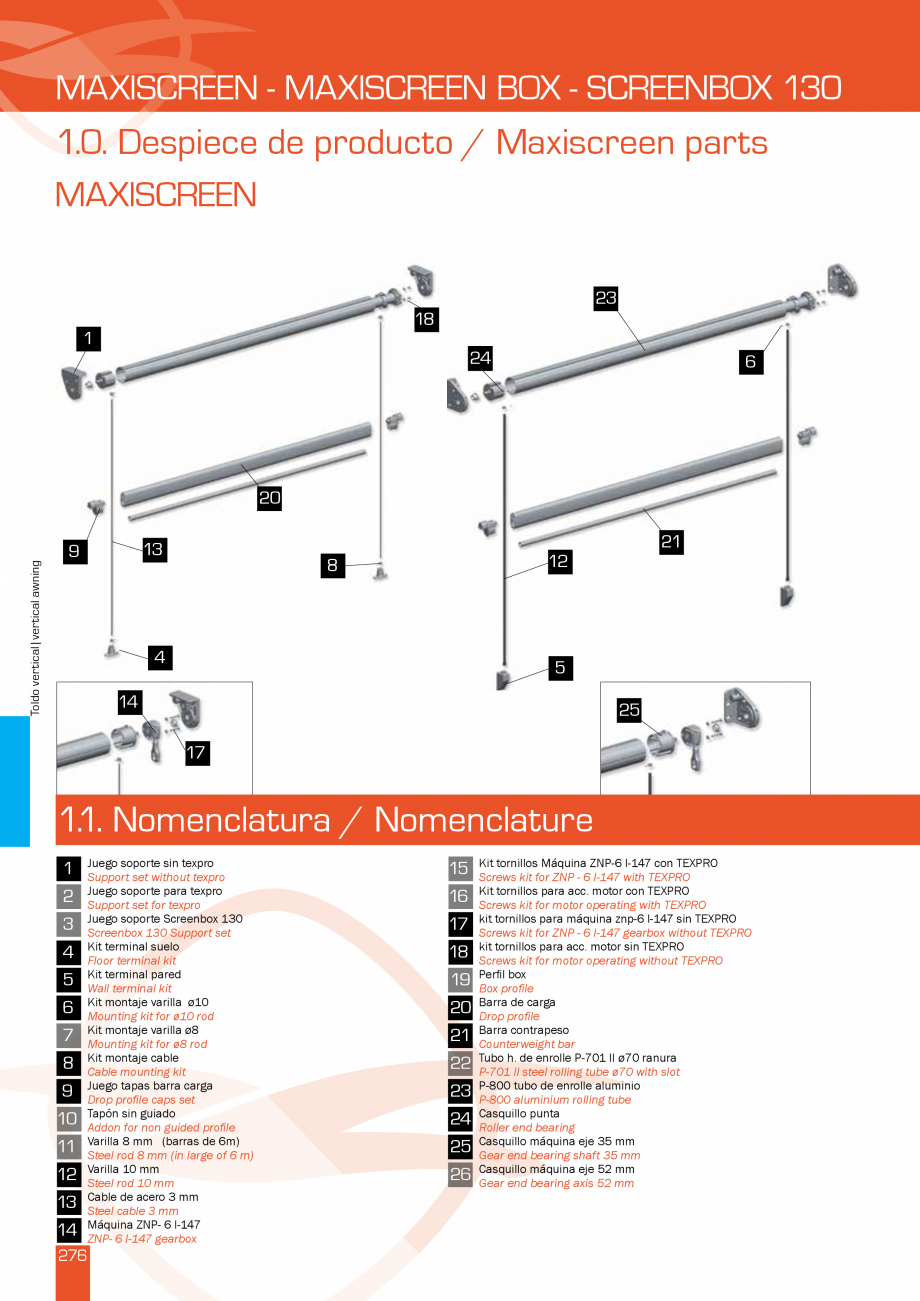 MAXISCREEN - MAXISCREEN BOX - SCREENBOX 130

1.0. Despiece de producto / Maxiscreen parts

MAXISCREEN

1
18
20
9
13
8
4
14
17
23
24
6
21
12
5
25

Toldo vertical | vertical awning

1.1. Nomenclatura / Nomenclature

1 Juego soporte sin texpro
Support set without texpro
2 Juego soporte para texpro
Support set for texpro
3 Juego soporte Screenbox 130
Screenbox 130 Support set
4 Kit terminal suelo
Floor terminal kit
5 Kit terminal pared
Wall terminal kit
6 Kit montaje varilla ø10
Mounting kit for ø10 rod
7 Kit montaje varilla ø8
Mounting kit for ø8 rod
8 Kit montaje cable
Cable mounting kit
9 Juego tapas barra carga
Drop profile caps set
10 Tapón sin guiado
Addon for non guided profile
11 Varilla 8 mm (barras de 6m)
Steel rod 8 mm (in large of 6 m)
12 Varilla 10 mm
Steel rod 10 mm
13 Cable de acero 3 mm
Steel cable 3 mm
14 Máquina ZNP- 6 I-147
ZNP- 6 I-147 gearbox
15 Kit tornillos Máquina ZNP-6 I-147 con TEXPRO
Screws kit for ZNP - 6 I-147 with TEXPRO
16 Kit tornillos para acc. motor con TEXPRO
Screws kit for motor operating with TEXPRO
17 kit tornillos para máquina znp-6 I-147 sin TEXPRO
Screws kit for ZNP - 6 I-147 gearbox without TEXPRO
18 kit tornillos para acc. motor sin TEXPRO
Screws kit for motor operating without TEXPRO
19 Perfil box
Box profile
20 Barra de carga
Drop profile
21 Barra contrapeso
Counterweight bar
22 Tubo h. de enrolle P-701 II ø70 ranura
P-701 II steel rolling tube ø70 with slot
23 P-800 tubo de enrolle aluminio
P-800 aluminium rolling tube
24 Casquillo punta
Roller end bearing
25 Casquillo máquina eje 35 mm
Gear end bearing shaft 35 mm
26 Casquillo máquina eje 52 mm
Gear end bearing axis 52 mm

276