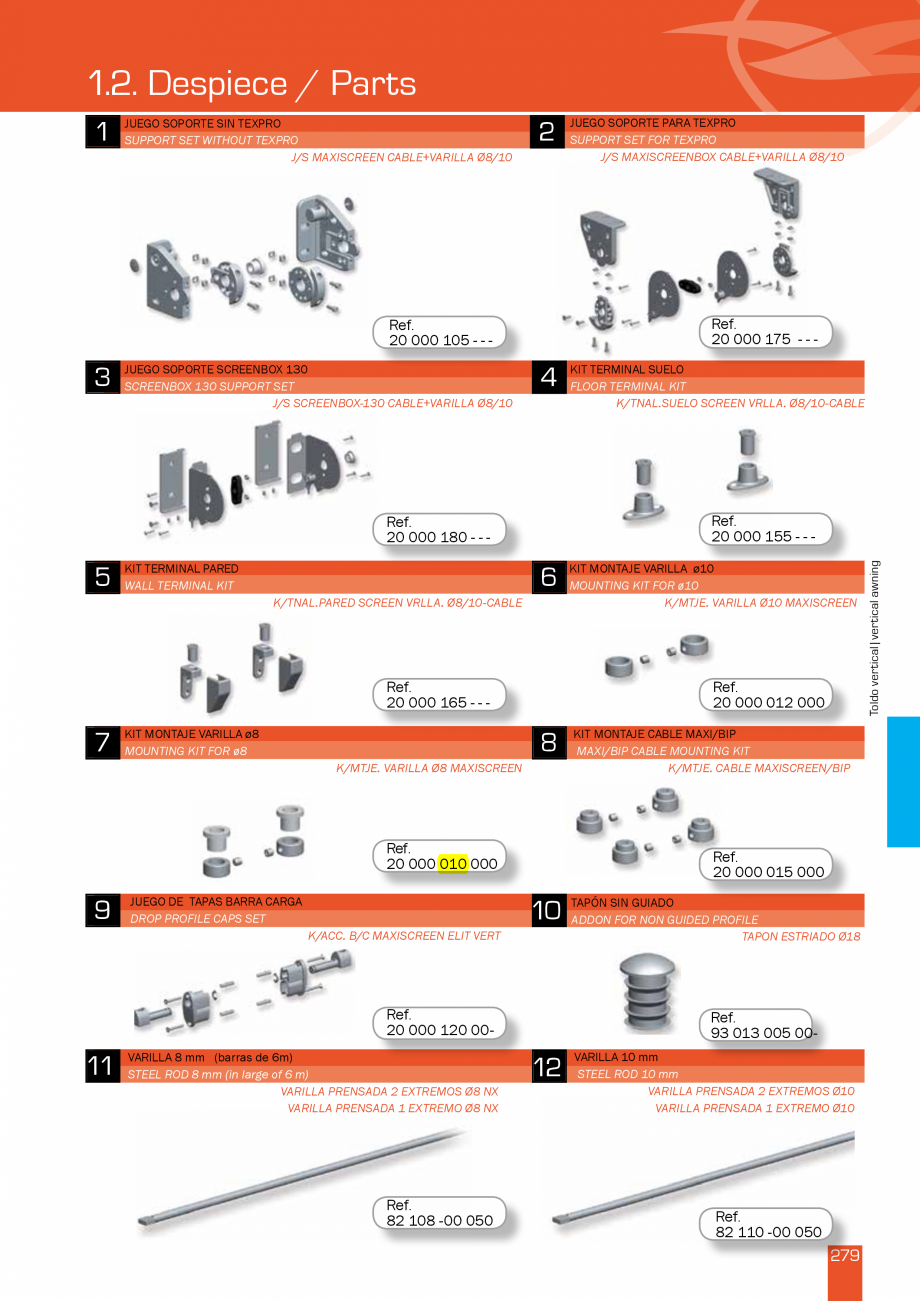 1.2. Despiece / Parts

1
JUEGO SOPORTE SIN TEXPRO
SUPPORT SET WITHOUT TEXPRO
J/S MAXISCREEN CABLE+VARILLA Ø8/10
Ref.
20 000 105 - - -

2
JUEGO SOPORTE PARA TEXPRO
SUPPORT SET FOR TEXPRO
J/S MAXISCREENBOX CABLE+VARILLA Ø8/10
Ref.
20 000 175 - - -

3
JUEGO SOPORTE SCREENBOX 130
SCREENBOX 130 SUPPORT SET
J/S SCREENBOX-130 CABLE+VARILLA Ø8/10
Ref.
20 000 180 - - -

4
KIT TERMINAL SUELO
FLOOR TERMINAL KIT
K/TNAL.SUELO SCREEN VRLLA. Ø8/10-CABLE
Ref.
20 000 155 - - -

5
KIT TERMINAL PARED
WALL TERMINAL KIT
K/TNAL.PARED SCREEN VRLLA. Ø8/10-CABLE
Ref.
20 000 165 - - -

6
KIT MONTAJE VARILLA ø10
MOUNTING KIT FOR ø10
K/MTJE. VARILLA Ø10 MAXISCREEN
Ref.
20 000 012 000

7
KIT MONTAJE VARILLA ø8
MOUNTING KIT FOR ø8
K/MTJE. VARILLA Ø8 MAXISCREEN
Ref.
20 000 010 000

8
KIT MONTAJE CABLE MAXI/BIP
MAXI/BIP CABLE MOUNTING KIT
K/MTJE. CABLE MAXISCREEN/BIP
Ref.
20 000 015 000

9
JUEGO DE TAPAS BARRA CARGA
DROP PROFILE CAPS SET
K/ACC. B/C MAXISCREEN ELIT VERT
Ref.
20 000 120 00-

10
TAPÓN SIN GUIADO
ADDON FOR NON GUIDED PROFILE
TAPON ESTRIADO Ø18
Ref.
93 013 005 00-

11
VARILLA 8 mm (barras de 6m)
STEEL ROD 8 mm (in large of 6 m)
VARILLA PRENSADA 2 EXTREMOS Ø8 NX
VARILLA PRENSADA 1 EXTREMO Ø8 NX
Ref.
82 108 -00 050

12
VARILLA 10 mm
STEEL ROD 10 mm
VARILLA PRENSADA 2 EXTREMOS Ø10
VARILLA PRENSADA 1 EXTREMO Ø10
Ref.
82 110 -00 050

Toldo vertical | vertical awning

279