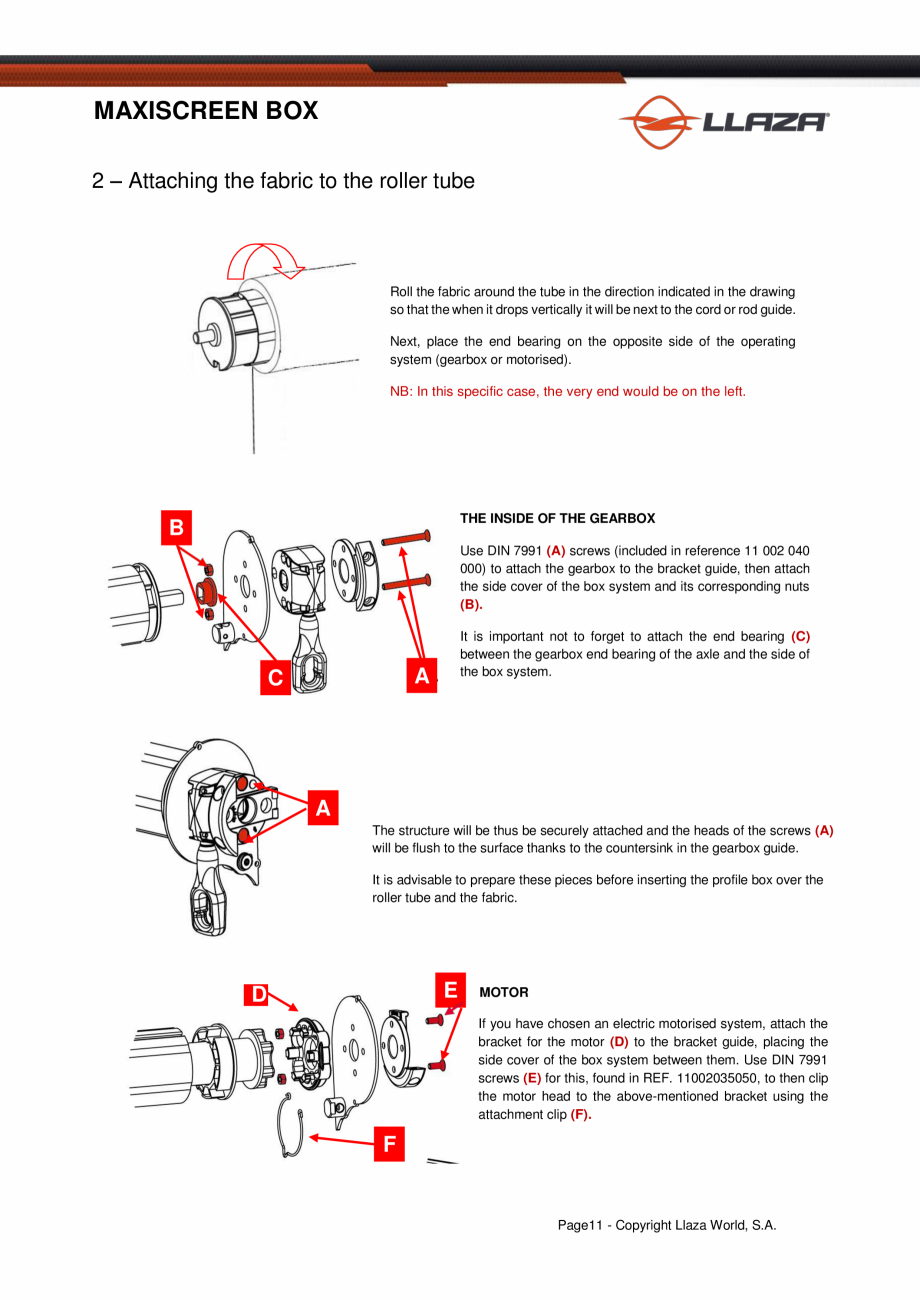 MAXISCREEN BOX

LLAZA

2 – Attaching the fabric to the roller tube

Roll the fabric around the tube in the direction indicated in the drawing so that the when it drops vertically it will be next to the cord or rod guide.

Next, place the end bearing on the opposite side of the operating system (gearbox or motorised).

NB: In this specific case, the very end would be on the left.

B

C

A

THE INSIDE OF THE GEARBOX

Use DIN 7991 (A) screws (included in reference 11 002 040 000) to attach the gearbox to the bracket guide, then attach the side cover of the box system and its corresponding nuts (B).

It is important not to forget to attach the end bearing (C) between the gearbox end bearing of the axle and the side of the box system.

A

The structure will be thus be securely attached and the heads of the screws (A) will be flush to the surface thanks to the countersink in the gearbox guide.

It is advisable to prepare these pieces before inserting the profile box over the roller tube and the fabric.

D

E

F

MOTOR

If you have chosen an electric motorised system, attach the bracket for the motor (D) to the bracket guide, placing the side cover of the box system between them. Use DIN 7991 screws (E) for this, found in REF. 11002035050, to then clip the motor head to the above-mentioned bracket using the attachment clip (F).

Page11 - Copyright Llaza World, S.A.