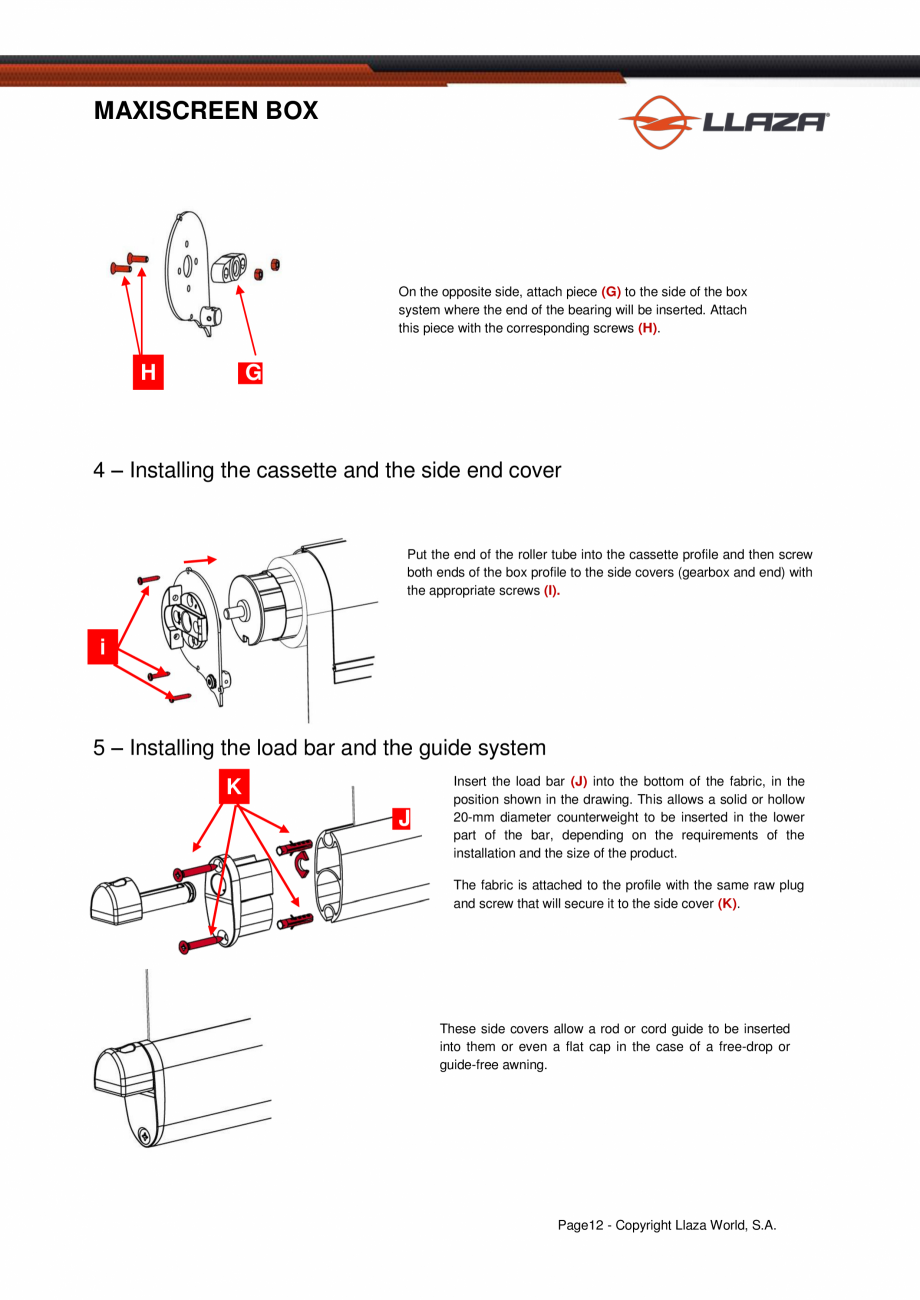 MAXISCREEN BOX

LLAZA

H G

On the opposite side, attach piece (G) to the side of the box system where the end of the bearing will be inserted. Attach this piece with the corresponding screws (H).

4 – Installing the cassette and the side end cover

i

Put the end of the roller tube into the cassette profile and then screw both ends of the box profile to the side covers (gearbox and end) with the appropriate screws (I).

5 – Installing the load bar and the guide system

K J

Insert the load bar (J) into the bottom of the fabric, in the position shown in the drawing. This allows a solid or hollow 20-mm diameter counterweight to be inserted in the lower part of the bar, depending on the requirements of the installation and the size of the product.

The fabric is attached to the profile with the same raw plug and screw that will secure it to the side cover (K).

These side covers allow a rod or cord guide to be inserted into them or even a flat cap in the case of a free-drop or guide-free awning.

Page12 - Copyright Llaza World, S.A.