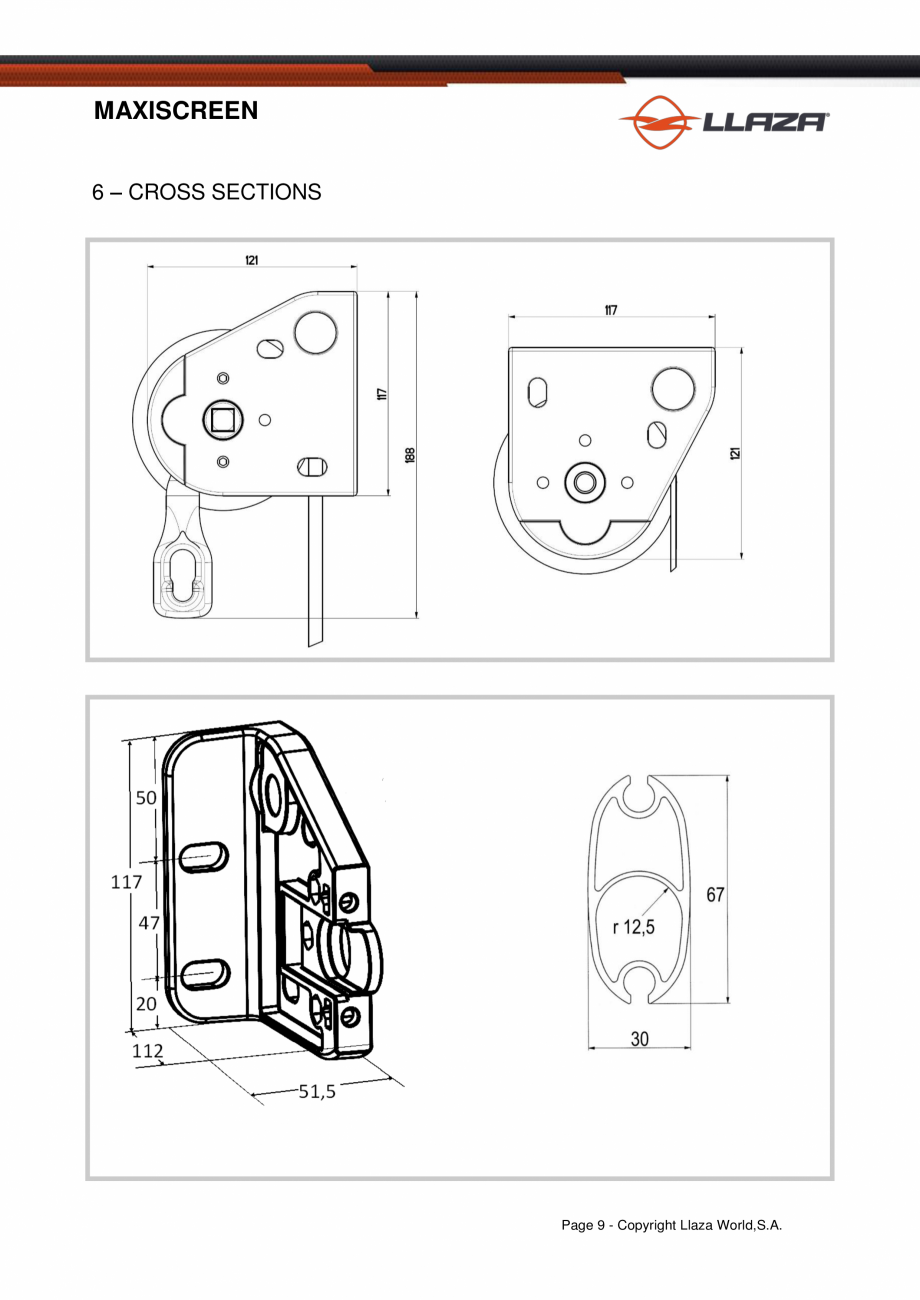 MAXISCREEN

LLAZA

6 – CROSS SECTIONS

121

117

188

117

121

50

117

47

20

112

51,5

r 12,5

67

30

Page 9 - Copyright Llaza World,S.A.