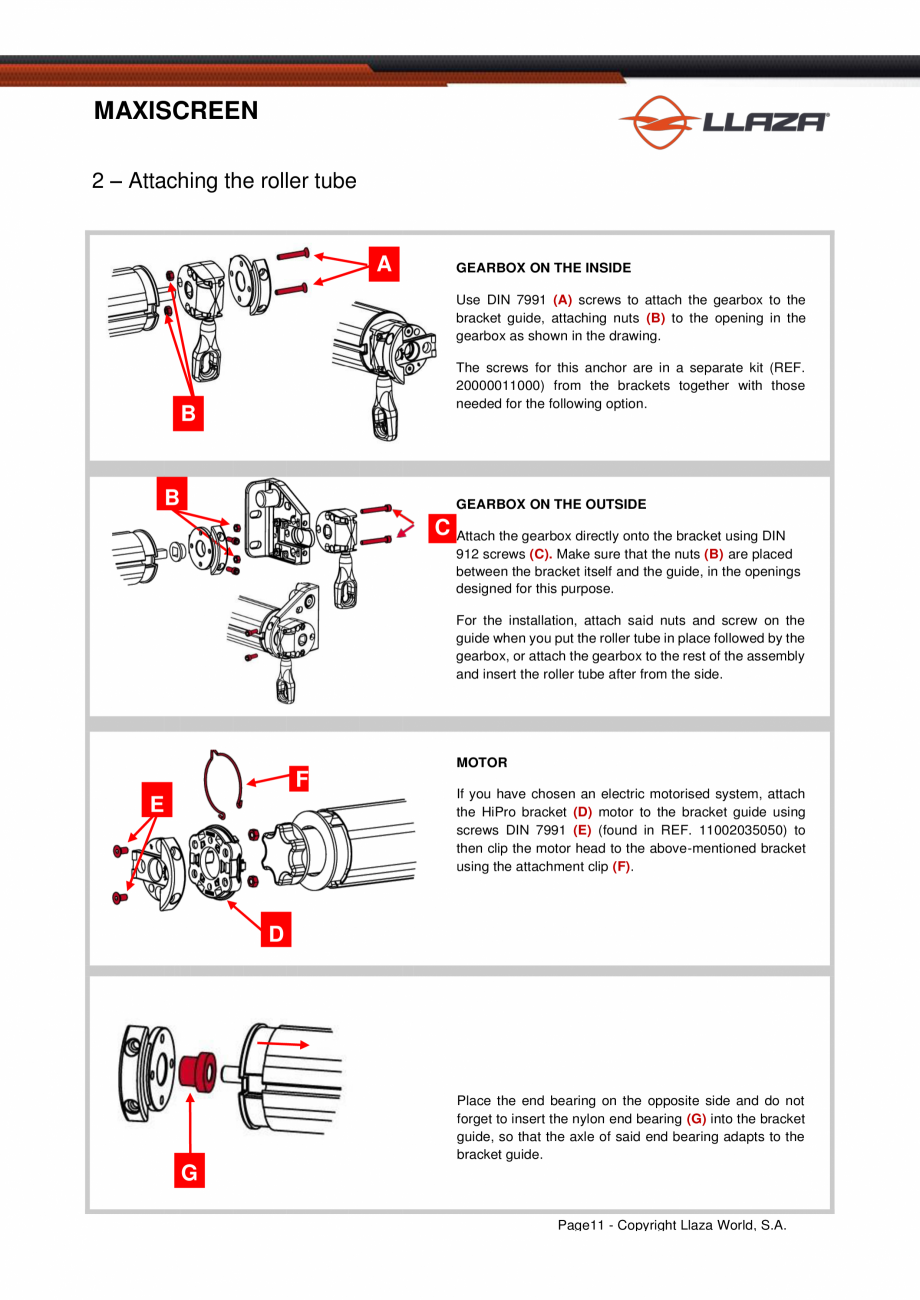 MAXISCREEN

LLAZA

2 – Attaching the roller tube

A

B

GEARBOX ON THE INSIDE

Use DIN 7991 (A) screws to attach the gearbox to the bracket guide, attaching nuts (B) to the opening in the gearbox as shown in the drawing.

The screws for this anchor are in a separate kit (REF. 20000011000) from the brackets together with those needed for the following option.

B

C

GEARBOX ON THE OUTSIDE

Attach the gearbox directly onto the bracket using DIN 912 screws (C). Make sure that the nuts (B) are placed between the bracket itself and the guide, in the openings designed for this purpose.

For the installation, attach said nuts and screw on the guide when you put the roller tube in place followed by the gearbox, or attach the gearbox to the rest of the assembly and insert the roller tube after from the side.

F

E

D

MOTOR

If you have chosen an electric motorised system, attach the HiPro bracket (D) motor to the bracket guide using screws DIN 7991 (E) (found in REF. 11002035050) to then clip the motor head to the above-mentioned bracket using the attachment clip (F).

G

Place the end bearing on the opposite side and do not forget to insert the nylon end bearing (G) into the bracket guide, so that the axle of said end bearing adapts to the bracket guide.

Page11 - Copyright Llaza World, S.A.