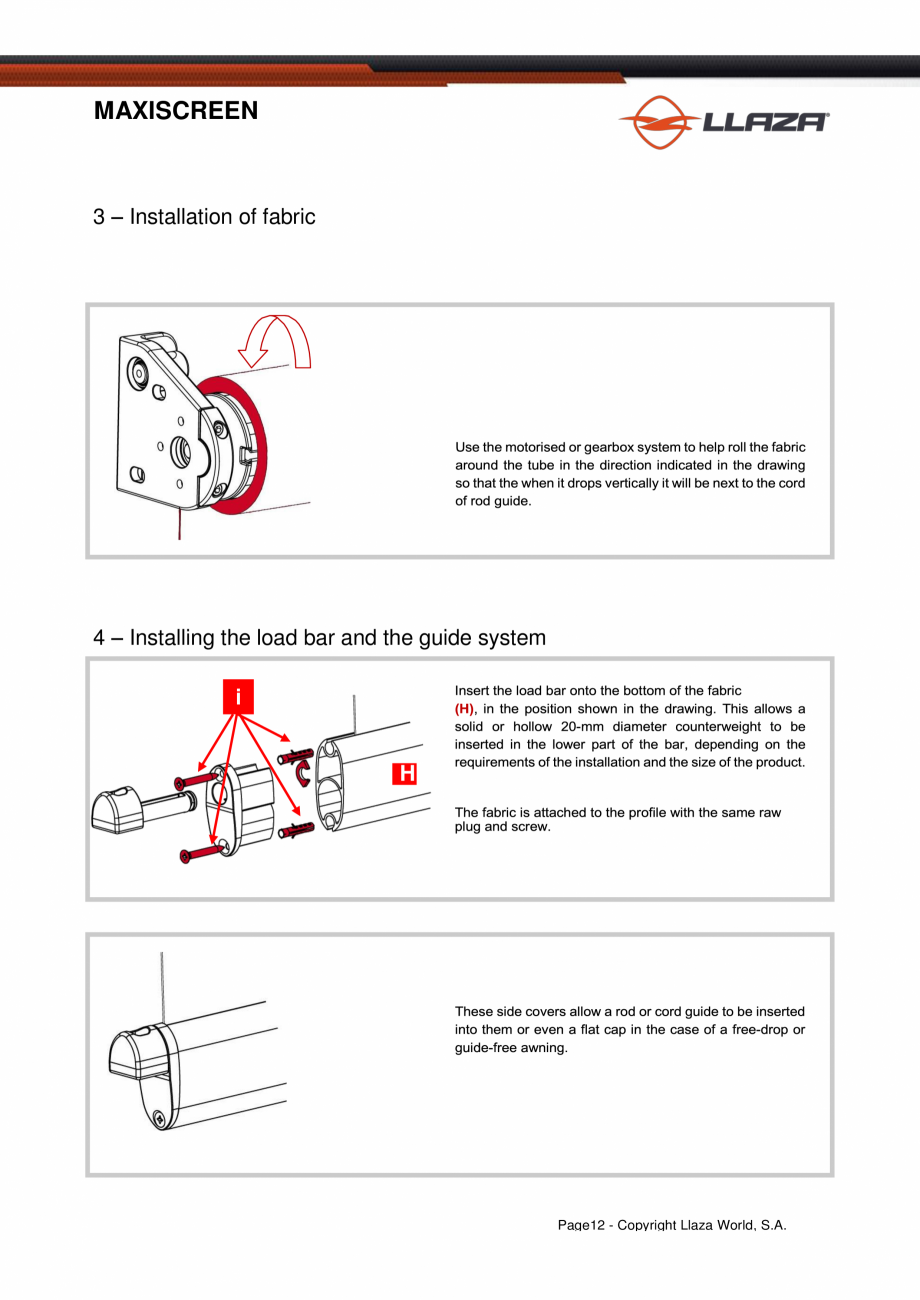 MAXISCREEN

LLAZA

3 – Installation of fabric

Use the motorised or gearbox system to help roll the fabric around the tube in the direction indicated in the drawing so that the when it drops vertically it will be next to the cord of rod guide.

4 – Installing the load bar and the guide system

i

H

Insert the load bar onto the bottom of the fabric (H), in the position shown in the drawing. This allows a solid or hollow 20-mm diameter counterweight to be inserted in the lower part of the bar, depending on the requirements of the installation and the size of the product.

The fabric is attached to the profile with the same raw plug and screw.

These side covers allow a rod or cord guide to be inserted into them or even a flat cap in the case of a free-drop or guide-free awning.

Page12 - Copyright Llaza World, S.A.