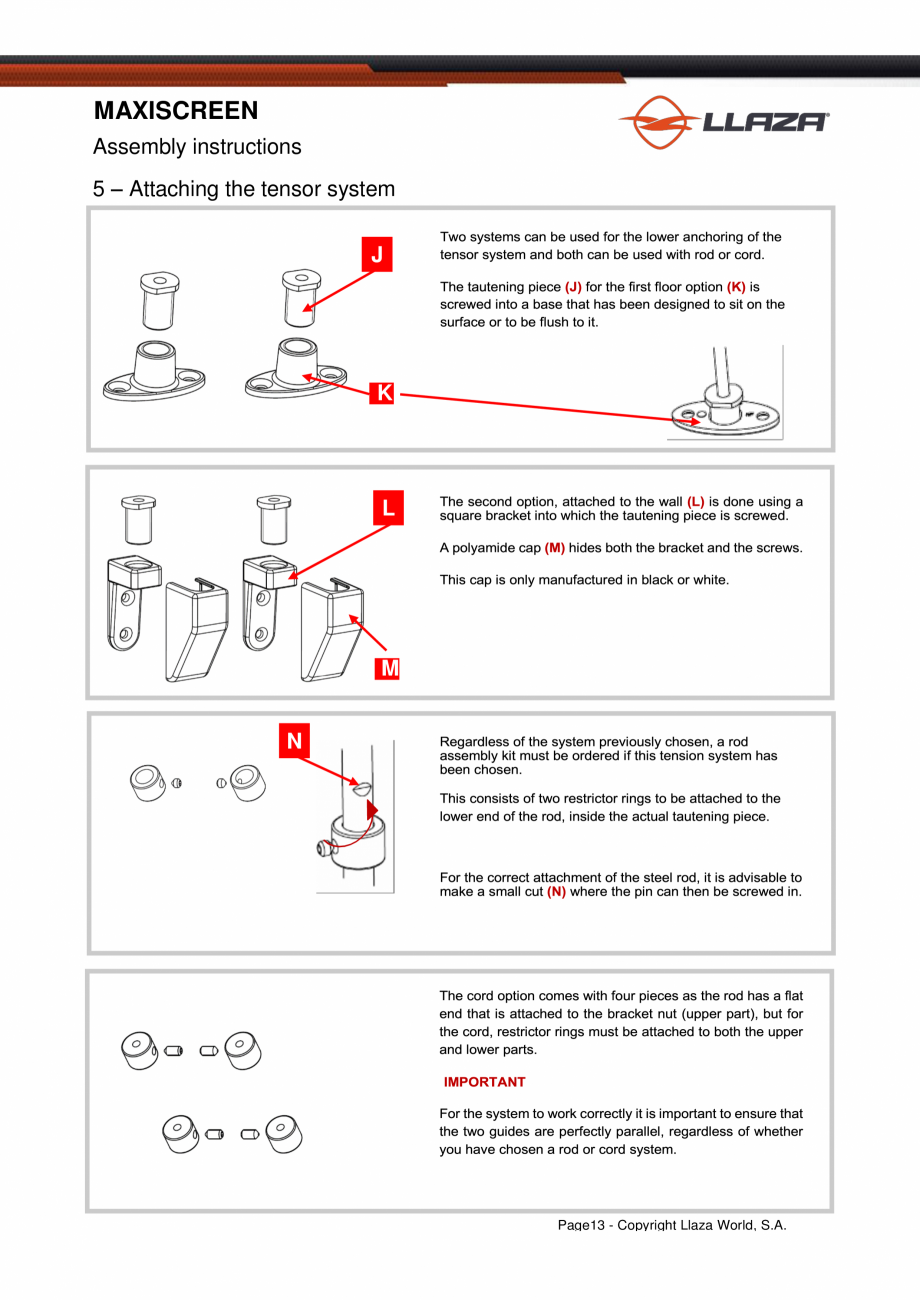 MAXISCREEN
Assembly instructions

LLAZA

5 – Attaching the tensor system

J

K

Two systems can be used for the lower anchoring of the tensor system and both can be used with rod or cord.

The tautening piece (J) for the first floor option (K) is screwed into a base that has been designed to sit on the surface or to be flush to it.

L

M

The second option, attached to the wall (L) is done using a square bracket into which the tautening piece is screwed.

A polyamide cap (M) hides both the bracket and the screws.

This cap is only manufactured in black or white.

N

Regardless of the system previously chosen, a rod assembly kit must be ordered if this tension system has been chosen.

This consists of two restrictor rings to be attached to the lower end of the rod, inside the actual tautening piece.

For the correct attachment of the steel rod, it is advisable to make a small cut (N) where the pin can then be screwed in.

The cord option comes with four pieces as the rod has a flat end that is attached to the bracket nut (upper part), but for the cord, restrictor rings must be attached to both the upper and lower parts.

IMPORTANT

For the system to work correctly it is important to ensure that the two guides are perfectly parallel, regardless of whether you have chosen a rod or cord system.

Page13 - Copyright Llaza World, S.A.