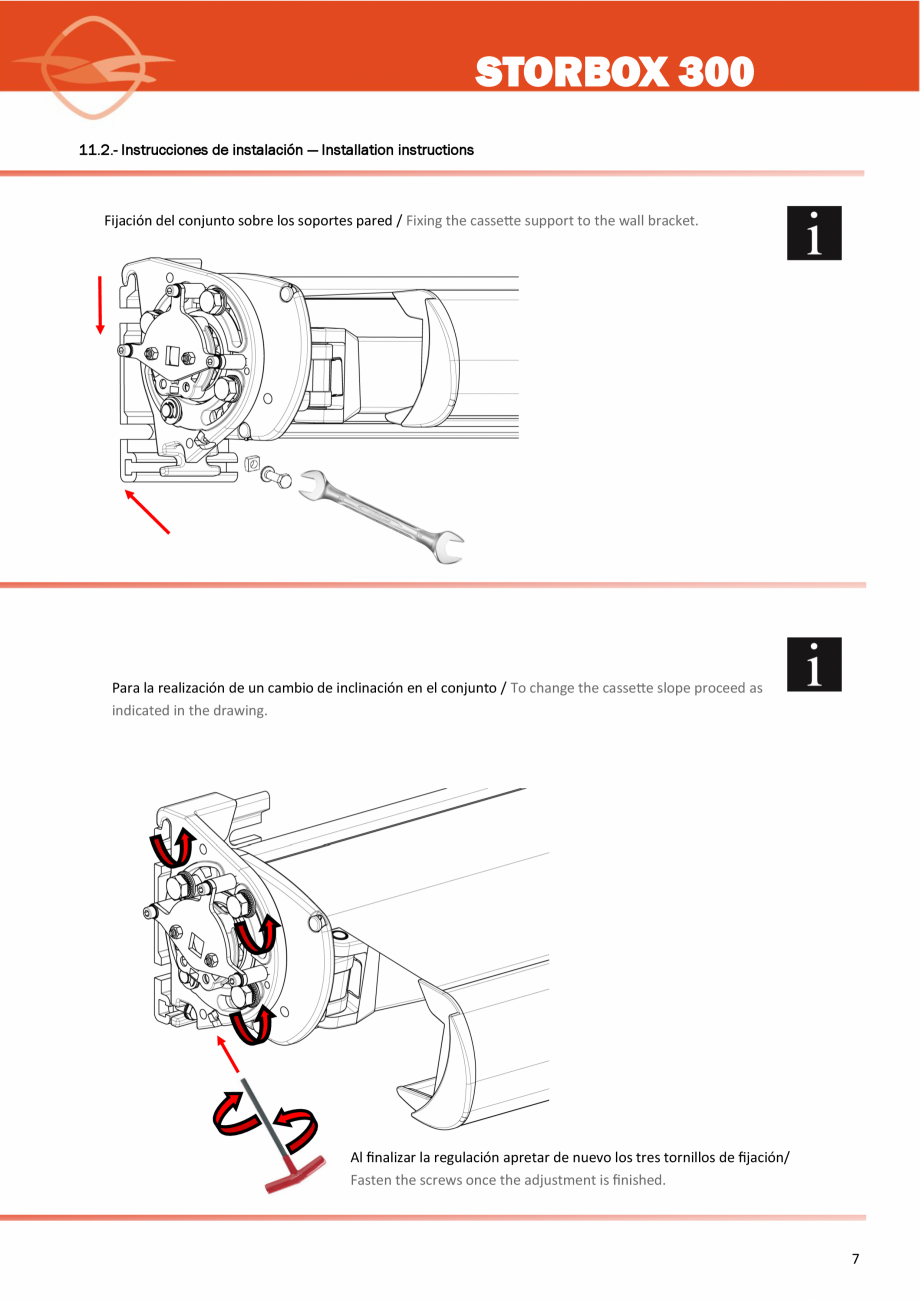 STORBOX 300

11.2.- Instrucciones de instalación — Installation instructions

Fijación del conjunto sobre los soportes pared / Fixing the cassette support to the wall bracket.

i

Para la realización de un cambio de inclinación en el conjunto / To change the cassette slope proceed as indicated in the drawing.

i

Al finalizar la regulación apretar de nuevo los tres tornillos de fijación/ Fasten the screws once the adjustment is finished.

7