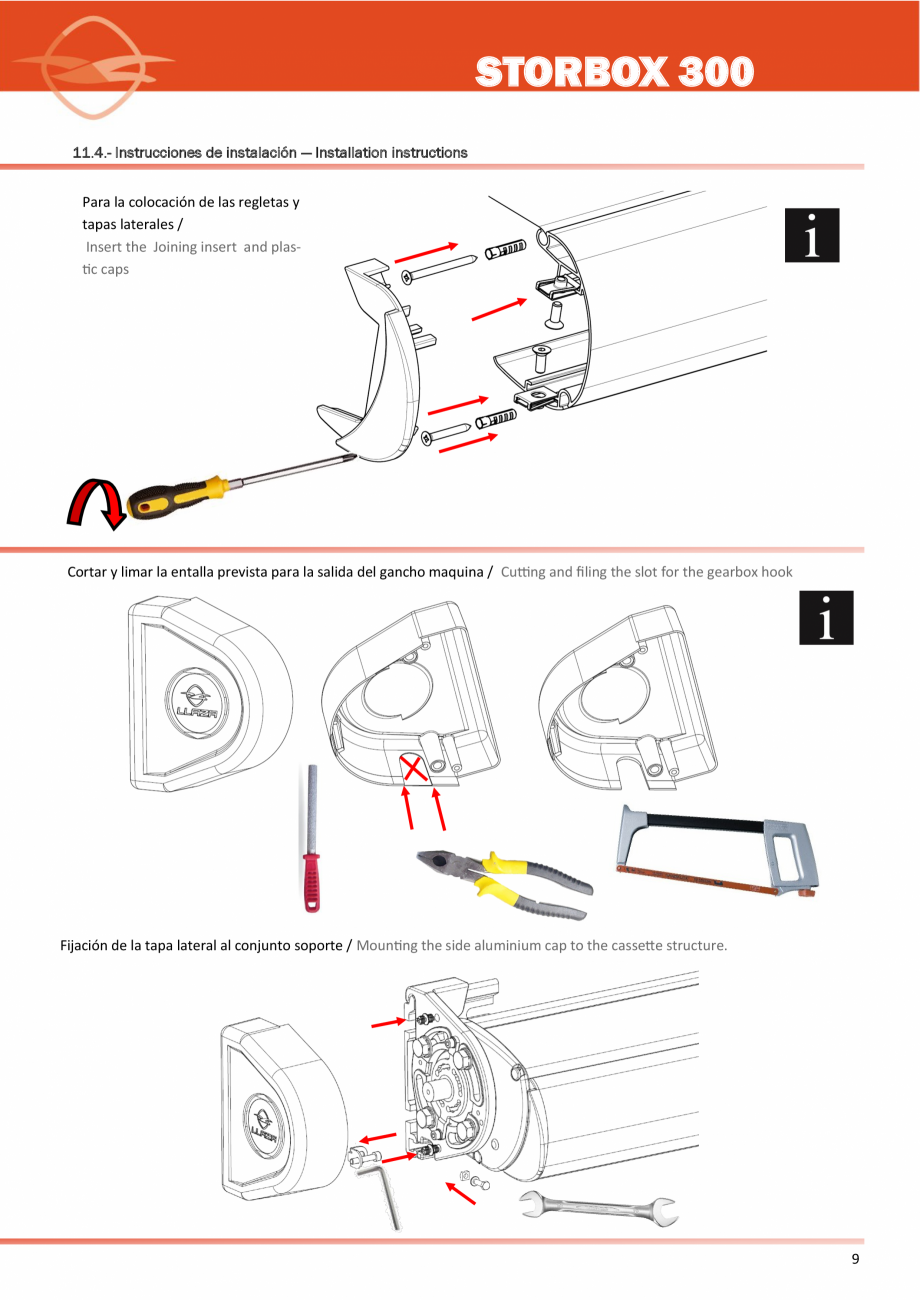 STORBOX 300

11.4.- Instrucciones de instalación — Installation instructions

Para la colocación de las regletas y tapas laterales /
Insert the Joining insert and plastic caps

i

Cortar y limar la entalla prevista para la salida del gancho maquina / Cutting and filing the slot for the gearbox hook

i

LLAZA

Fijación de la tapa lateral al conjunto soporte / Mounting the side aluminium cap to the cassette structure.

LLAZA

9