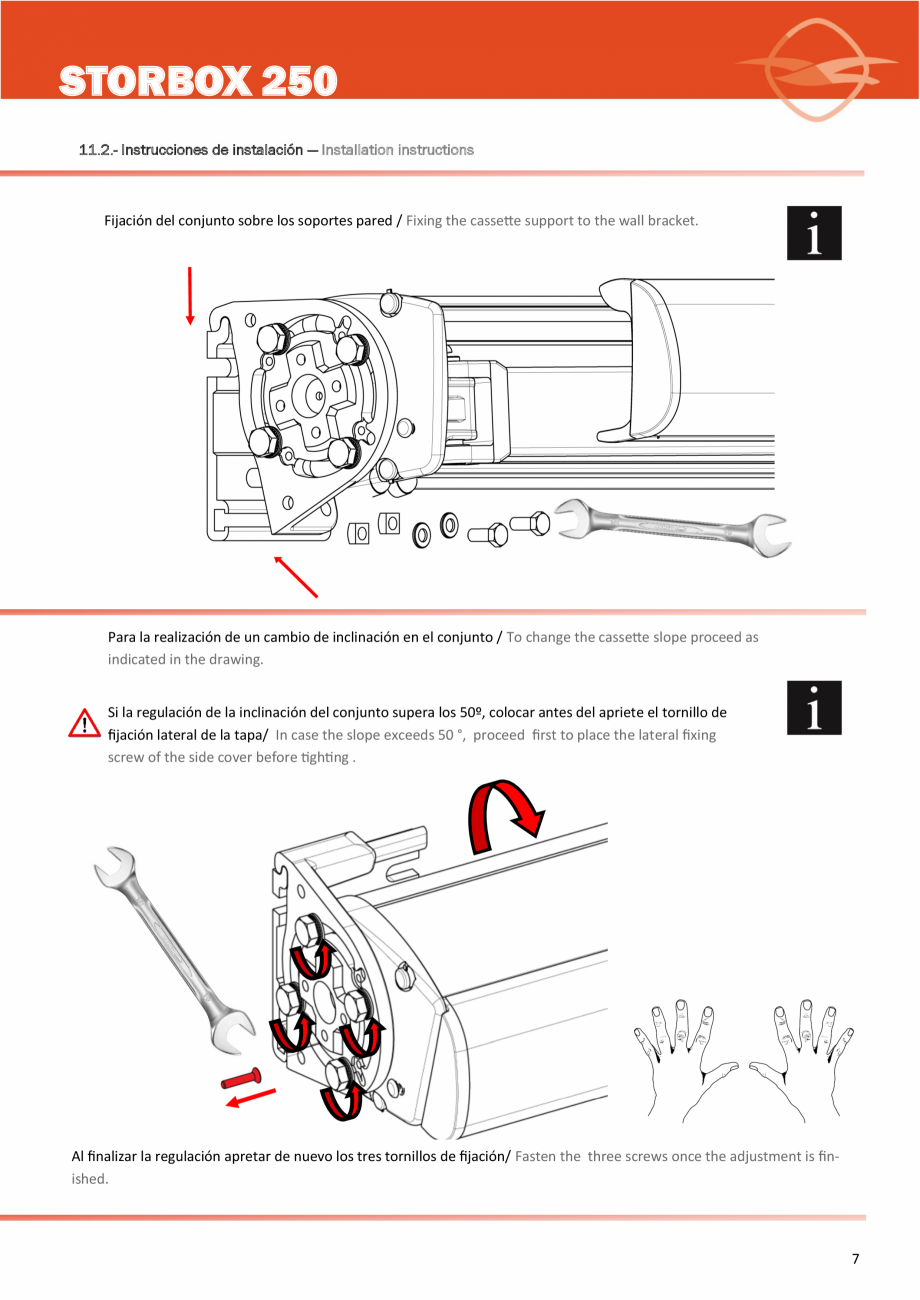 STORBOX 250

11.2.- Instrucciones de instalación — Installation instructions

Fijación del conjunto sobre los soportes pared / Fixing the cassette support to the wall bracket.

i

Para la realización de un cambio de inclinación en el conjunto / To change the cassette slope proceed as indicated in the drawing.

Si la regulación de la inclinación del conjunto supera los 50º, colocar antes del apriete el tornillo de fijación lateral de la tapa/ In case the slope exceeds 50 °, proceed first to place the lateral fixing screw of the side cover before tighting .

i

Al finalizar la regulación apretar de nuevo los tres tornillos de fijación/ Fasten the three screws once the adjustment is finished.

7