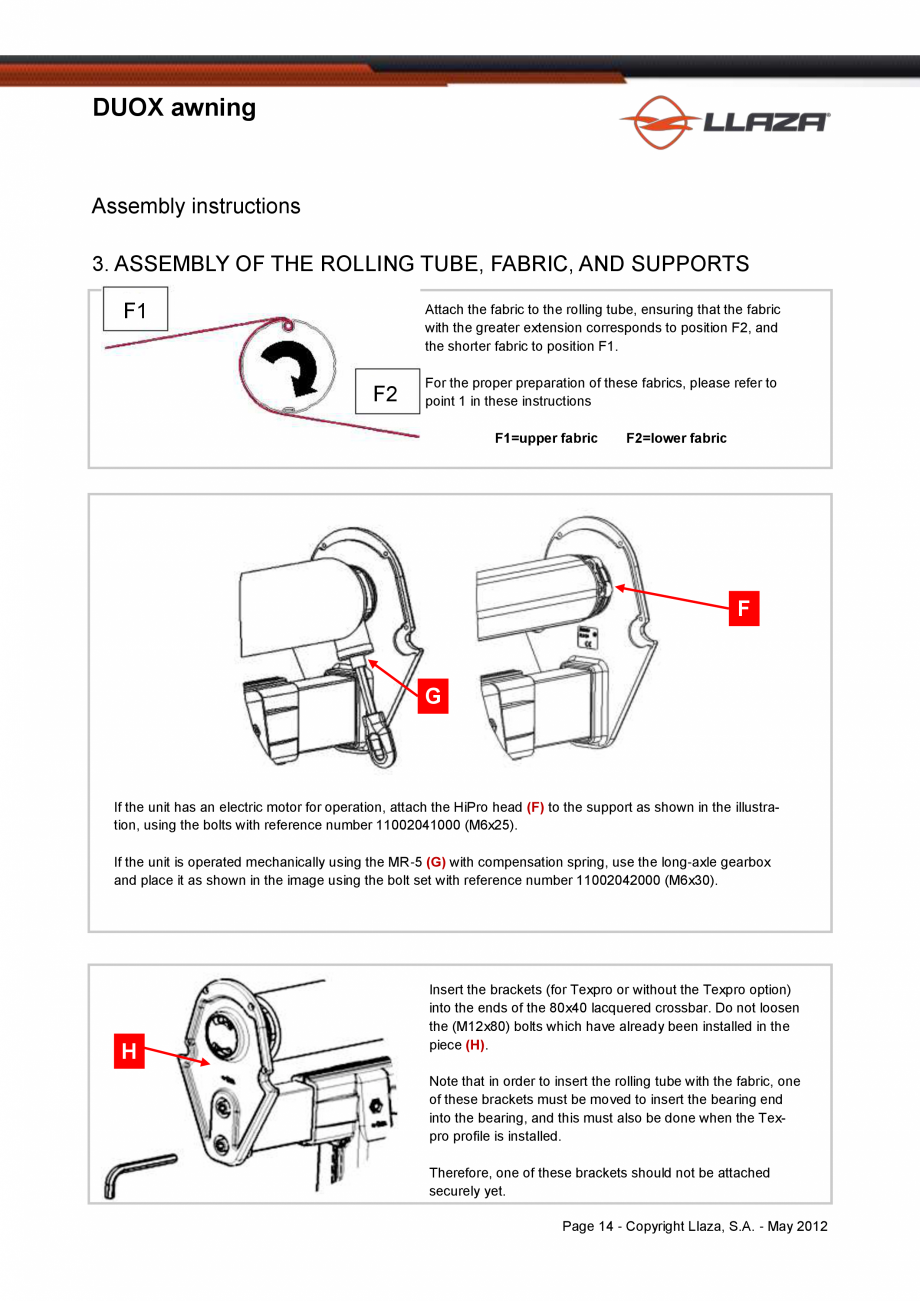 DUOX awning

LLAZA

Assembly instructions

3. ASSEMBLY OF THE ROLLING TUBE, FABRIC, AND SUPPORTS

F1

F2

Attach the fabric to the rolling tube, ensuring that the fabric with the greater extension corresponds to position F2, and the shorter fabric to position F1.

For the proper preparation of these fabrics, please refer to point 1 in these instructions

F1=upper fabric F2=lower fabric

G

F

If the unit has an electric motor for operation, attach the HiPro head (F) to the support as shown in the illustration, using the bolts with reference number 11002041000 (M6x25).

If the unit is operated mechanically using the MR-5 (G) with compensation spring, use the long-axle gearbox and place it as shown in the image using the bolt set with reference number 11002042000 (M6x30).

H

Insert the brackets (for Texpro or without the Texpro option) into the ends of the 80x40 lacquered crossbar. Do not loosen the (M12x80) bolts which have already been installed in the piece (H).

Note that in order to insert the rolling tube with the fabric, one of these brackets must be moved to insert the bearing end into the bearing, and this must also be done when the Texpro profile is installed.

Therefore, one of these brackets should not be attached securely yet.

Page 14 - Copyright Llaza, S.A. - May 2012