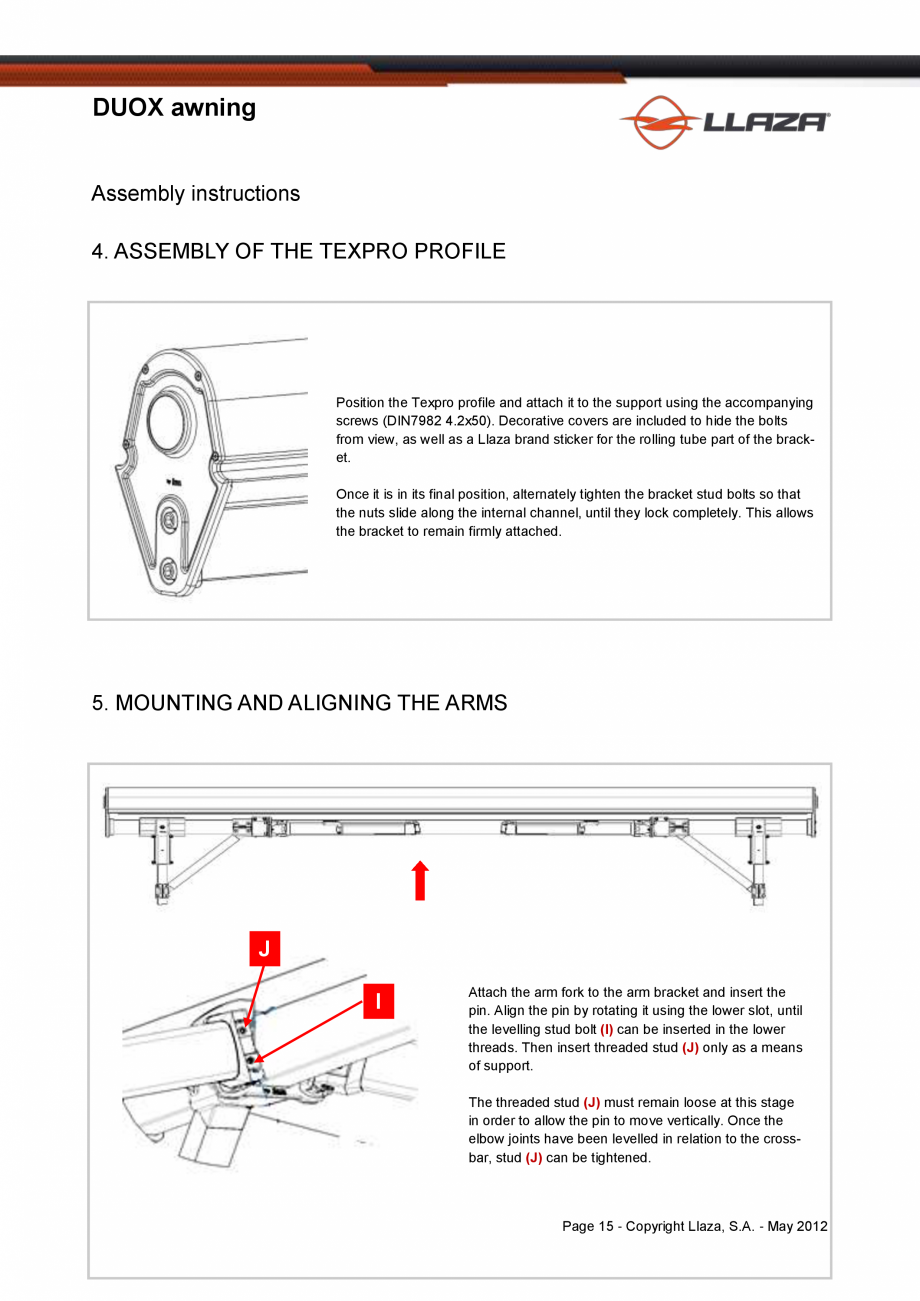 DUOX awning

LLAZA

Assembly instructions

4. ASSEMBLY OF THE TEXPRO PROFILE

Position the Texpro profile and attach it to the support using the accompanying screws (DIN7982 4.2x50). Decorative covers are included to hide the bolts from view, as well as a Llaza brand sticker for the rolling tube part of the bracket.

Once it is in its final position, alternately tighten the bracket stud bolts so that the nuts slide along the internal channel, until they lock completely. This allows the bracket to remain firmly attached.

5. MOUNTING AND ALIGNING THE ARMS

J

I

Attach the arm fork to the arm bracket and insert the pin. Align the pin by rotating it using the lower slot, until the levelling stud bolt (I) can be inserted in the lower threads. Then insert threaded stud (J) only as a means of support.

The threaded stud (J) must remain loose at this stage in order to allow the pin to move vertically. Once the elbow joints have been levelled in relation to the crossbar, stud (J) can be tightened.

Page 15 - Copyright Llaza, S.A. - May 2012