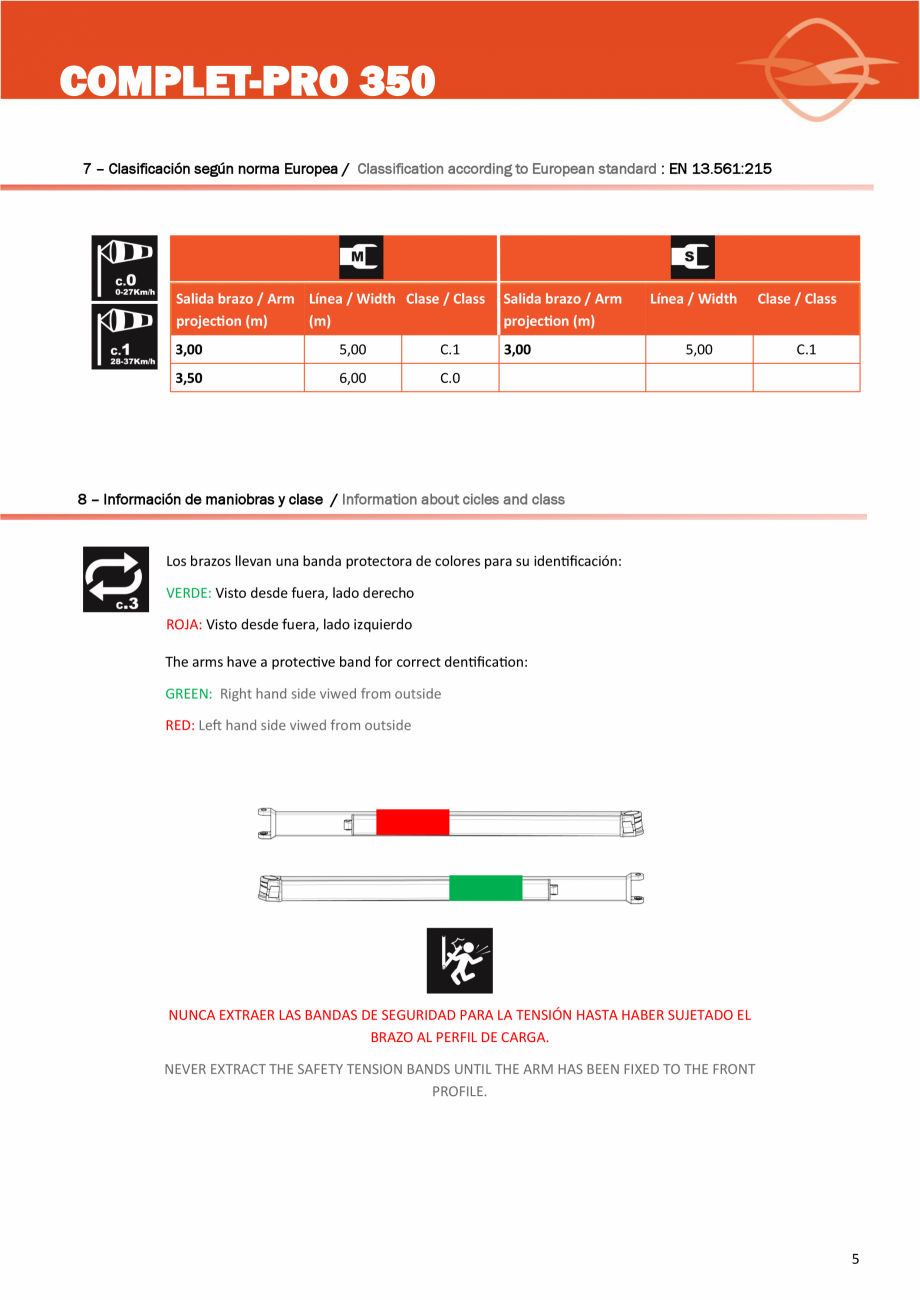 COMPLET-PRO 350

7 – Clasificación según norma Europea / Classification according to European standard : EN 13.561:215

c.0
0-27Km/h
c.1
28-37Km/h

| M | | | S | | |
|---|---|---|---|---|---|
| Salida brazo / Arm projection (m) | Línea / Width (m) | Clase / Class | Salida brazo / Arm projection (m) | Línea / Width | Clase / Class |
| 3,00 | 5,00 | C.1 | 3,00 | 5,00 | C.1 |
| 3,50 | 6,00 | C.0 | | | |

8 – Información de maniobras y clase / Information about cicles and class

c.3

Los brazos llevan una banda protectora de colores para su identificación:

VERDE: Visto desde fuera, lado derecho

ROJA: Visto desde fuera, lado izquierdo

The arms have a protective band for correct dentification:

GREEN: Right hand side viwed from outside

RED: Left hand side viwed from outside

NUNCA EXTRAER LAS BANDAS DE SEGURIDAD PARA LA TENSIÓN HASTA HABER SUJETADO EL BRAZO AL PERFIL DE CARGA.

NEVER EXTRACT THE SAFETY TENSION BANDS UNTIL THE ARM HAS BEEN FIXED TO THE FRONT PROFILE.

5