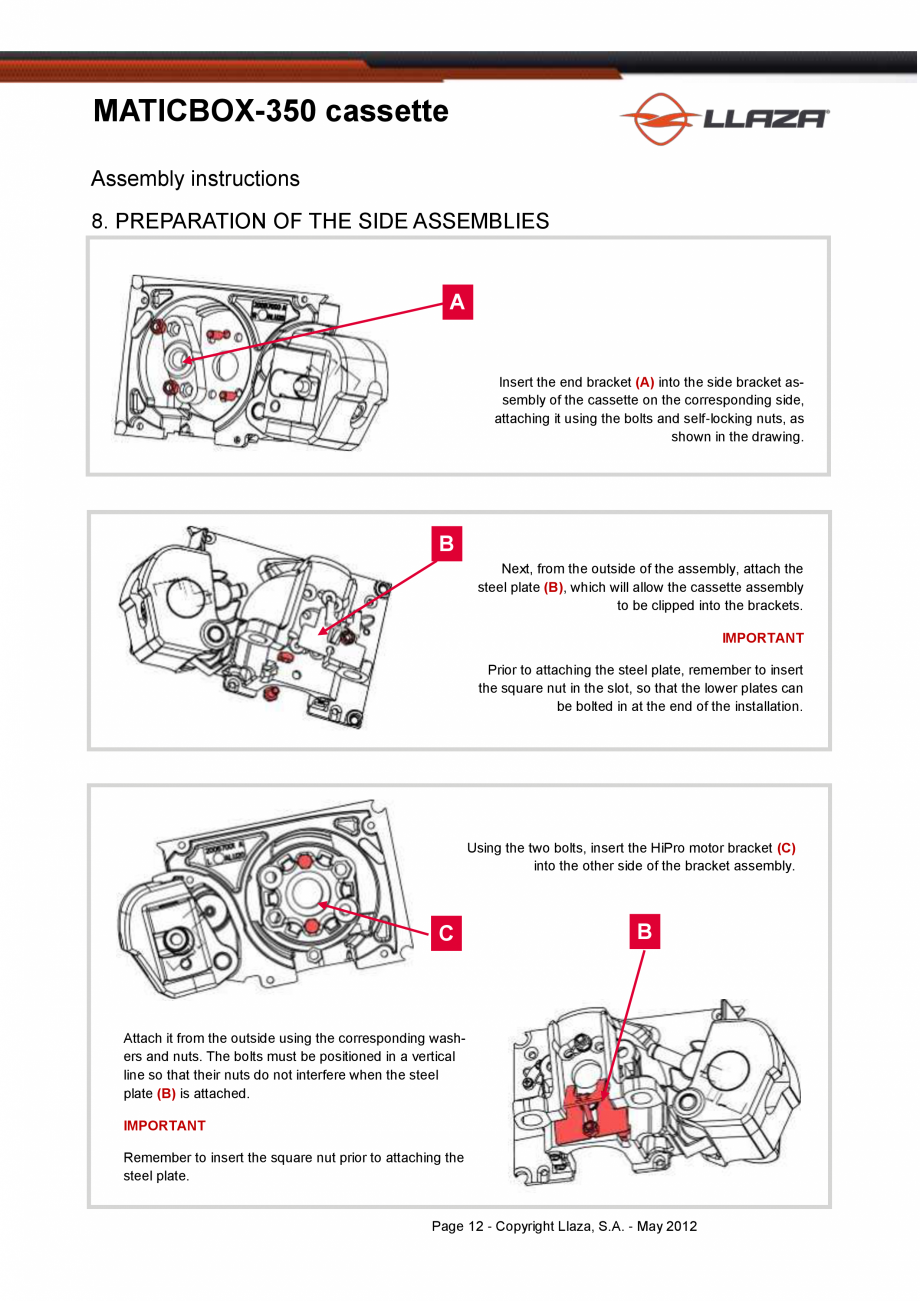 MATICBOX-350 cassette

LLAZA

Assembly instructions

8. PREPARATION OF THE SIDE ASSEMBLIES

A

Insert the end bracket (A) into the side bracket assembly of the cassette on the corresponding side, attaching it using the bolts and self-locking nuts, as shown in the drawing.

B

Next, from the outside of the assembly, attach the steel plate (B), which will allow the cassette assembly to be clipped into the brackets.

IMPORTANT

Prior to attaching the steel plate, remember to insert the square nut in the slot, so that the lower plates can be bolted in at the end of the installation.

Using the two bolts, insert the HiPro motor bracket (C) into the other side of the bracket assembly.

C

B

Attach it from the outside using the corresponding washers and nuts. The bolts must be positioned in a vertical line so that their nuts do not interfere when the steel plate (B) is attached.

IMPORTANT

Remember to insert the square nut prior to attaching the steel plate.

Page 12 - Copyright Llaza, S.A. - May 2012